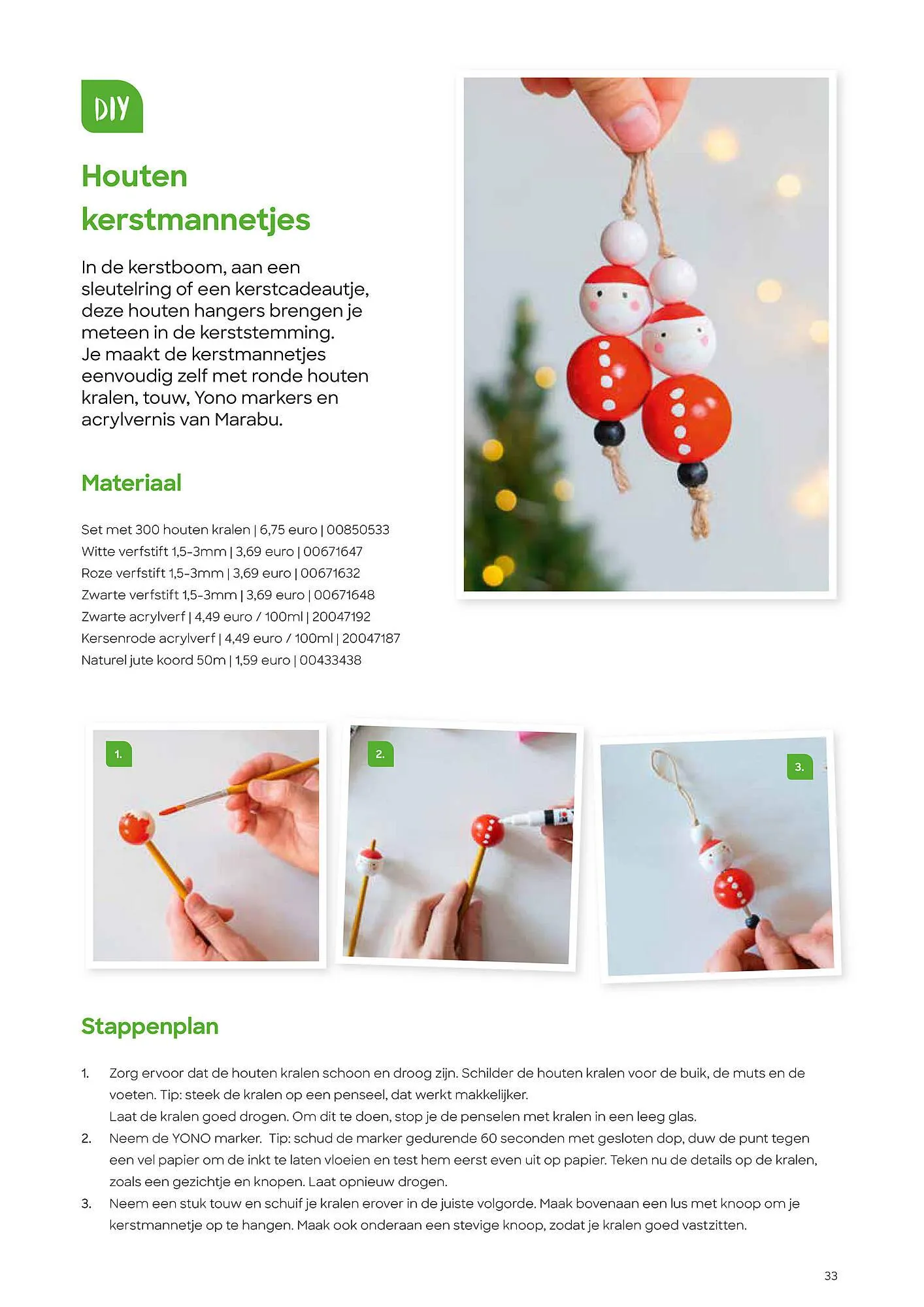 DIY

Houten kerstmannetjes

In de kerstboom, aan een sleutelring of een kerstcadeautje, deze houten hangers brengen je meteen in de kerststemming. Je maakt de kerstmannetjes eenvoudig zelf met ronde houten kralen, touw, Yono markers en acrylvernis van Marabu.

Materiaal

Set met 300 houten kralen | 6,75 euro | 00850533
Witte verfstift 1,5-3mm | 3,69 euro | 00671647
Roze verfstift 1,5-3mm | 3,69 euro | 00671632
Zwarte verfstift 1,5-3mm | 3,69 euro | 00671648
Zwarte acrylverf | 4,49 euro / 100ml | 20047192
Kersenrode acrylverf | 4,49 euro / 100ml | 20047187
Naturel jute koord 50m | 1,59 euro | 00433438

1.

2.

3.

Stappenplan

1. Zorg ervoor dat de houten kralen schoon en droog zijn. Schilder de houten kralen voor de buik, de muts en de voeten. Tip: steek de kralen op een penseel, dat werkt makkelijker.
Laat de kralen goed drogen. Om dit te doen, stop je de penselen met kralen in een leeg glas.
2. Neem de YONO marker. Tip: schud de marker gedurende 60 seconden met gesloten dop, duw de punt tegen een vel papier om de inkt te laten vloeien en test hem eerst even uit op papier. Teken nu de details op de kralen, zoals een gezichtje en knopen. Laat opnieuw drogen.
3. Neem een stuk touw en schuif je kralen erover in de juiste volgorde. Maak bovenaan een lus met knoop om je kerstmannetje op te hangen. Maak ook onderaan een stevige knoop, zodat je kralen goed vastzitten.

33