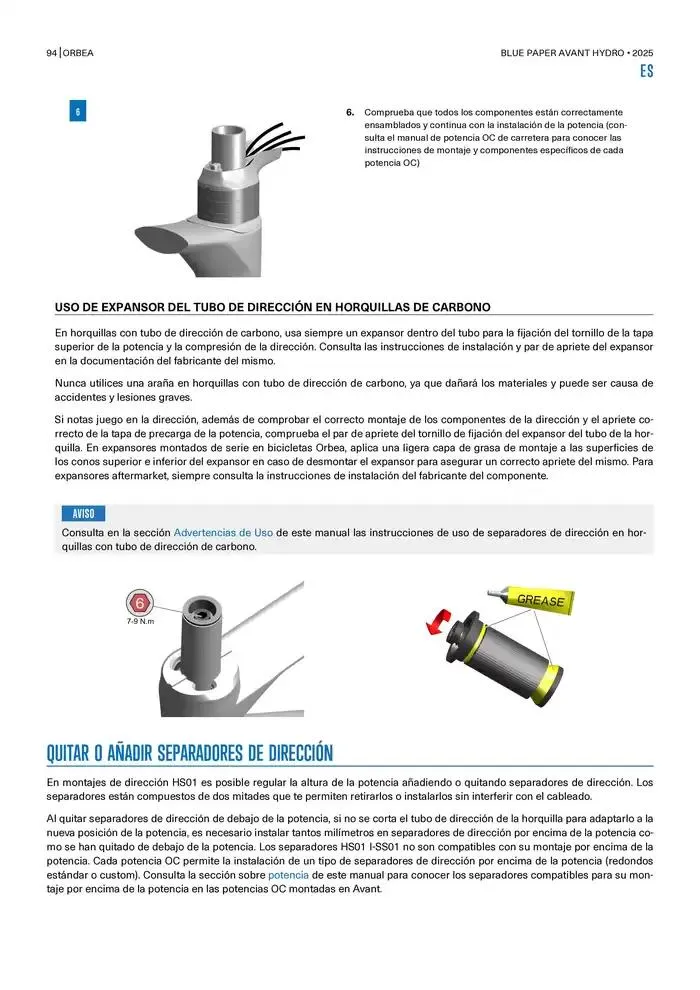 94 | ORBEA

BLUE PAPER AVANT HYDRO • 2025

ES

6

6. Comprueba que todos los componentes están correctamente ensamblados y continua con la instalación de la potencia (consulta el manual de potencia OC de carretera para conocer las instrucciones de montaje y componentes específicos de cada potencia OC)

USO DE EXPANSOR DEL TUBO DE DIRECCIÓN EN HORQUILLAS DE CARBONO

En horquillas con tubo de dirección de carbono, usa siempre un expansor dentro del tubo para la fijación del tornillo de la tapa superior de la potencia y la compresión de la dirección. Consulta las instrucciones de instalación y par de apriete del expansor en la documentación del fabricante del mismo.

Nunca utilices una araña en horquillas con tubo de dirección de carbono, ya que dañará los materiales y puede ser causa de accidentes y lesiones graves.

Si notas juego en la dirección, además de comprobar el correcto montaje de los componentes de la dirección y el apriete correcto de la tapa de precarga de la potencia, comprueba el par de apriete del tornillo de fijación del expansor del tubo de la horquilla. En expansores montados de serie en bicicletas Orbea, aplica una ligera capa de grasa de montaje a las superficies de los conos superior e inferior del expansor en caso de desmontar el expansor para asegurar un correcto apriete del mismo. Para expansores aftermarket, siempre consulta la instrucciones de instalación del fabricante del componente.

AVISO

Consulta en la sección Advertencias de Uso de este manual las instrucciones de uso de separadores de dirección en horquillas con tubo de dirección de carbono.

6
7-9 N.m

GREASE

QUITAR O AÑADIR SEPARADORES DE DIRECCIÓN

En montajes de dirección HS01 es posible regular la altura de la potencia añadiendo o quitando separadores de dirección. Los separadores están compuestos de dos mitades que te permiten retirarlos o instalarlos sin interferir con el cableado.

Al quitar separadores de dirección de debajo de la potencia, si no se corta el tubo de dirección de la horquilla para adaptarlo a la nueva posición de la potencia, es necesario instalar tantos milímetros en separadores de dirección por encima de la potencia como se han quitado de debajo de la potencia. Los separadores HS01 I-SS01 no son compatibles con su montaje por encima de la potencia. Cada potencia OC permite la instalación de un tipo de separadores de dirección por encima de la potencia (redondos estándar o custom). Consulta la sección sobre potencia de este manual para conocer los separadores compatibles para su montaje por encima de la potencia en las potencias OC montadas en Avant.