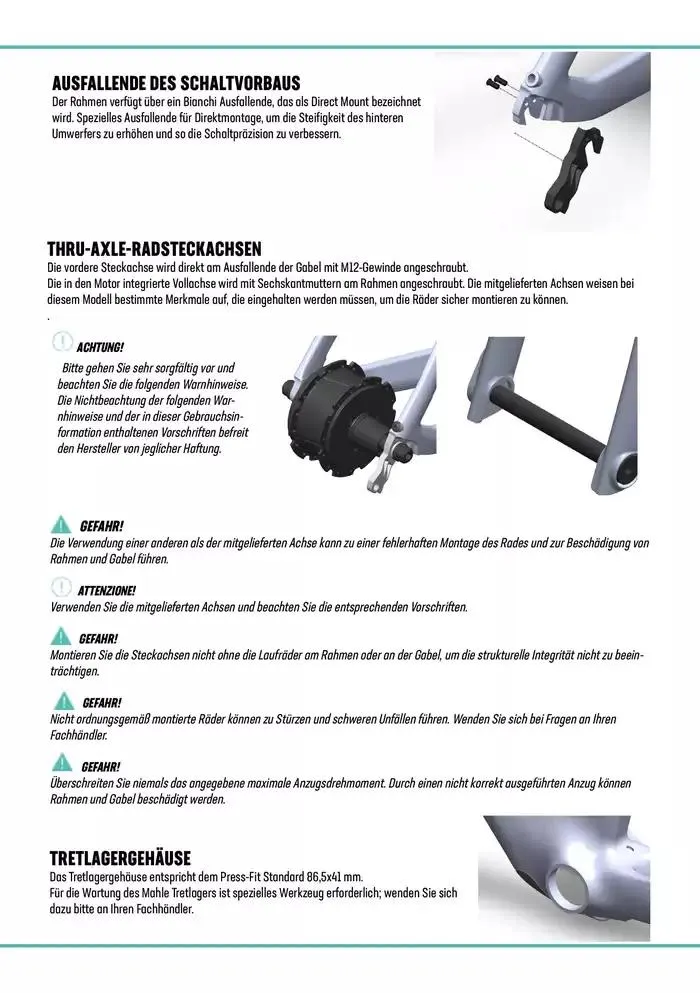 AUSFALLENDE DES SCHALTVORBAUS
Der Rahmen verfügt über ein Bianchi Ausfallende, das als Direct Mount bezeichnet wird. Spezielles Ausfallende für Direktmontage, um die Steifigkeit des hinteren Umwerfers zu erhöhen und so die Schaltpräzision zu verbessern.

THRU-AXLE-RADSTECKACHSEN
Die vordere Steckachse wird direkt am Ausfallende der Gabel mit M12-Gewinde angeschraubt.
Die in den Motor integrierte Vollachse wird mit Sechskantmuttern am Rahmen angeschraubt. Die mitgelieferten Achsen weisen bei diesem Modell bestimmte Merkmale auf, die eingehalten werden müssen, um die Räder sicher montieren zu können.
.

ACHTUNG!
Bitte gehen Sie sehr sorgfältig vor und beachten Sie die folgenden Warnhinweise. Die Nichtbeachtung der folgenden Warnhinweise und der in dieser Gebrauchsinformation enthaltenen Vorschriften befreit den Hersteller von jeglicher Haftung.

GEFAHR!
Die Verwendung einer anderen als der mitgelieferten Achse kann zu einer fehlerhaften Montage des Rades und zur Beschädigung von Rahmen und Gabel führen.

ATTENZIONE!
Verwenden Sie die mitgelieferten Achsen und beachten Sie die entsprechenden Vorschriften.

GEFAHR!
Montieren Sie die Steckachsen nicht ohne die Laufräder am Rahmen oder an der Gabel, um die strukturelle Integrität nicht zu beeinträchtigen.

GEFAHR!
Nicht ordnungsgemäß montierte Räder können zu Stürzen und schweren Unfällen führen. Wenden Sie sich bei Fragen an Ihren Fachhändler.

GEFAHR!
Überschreiten Sie niemals das angegebene maximale Anzugsdrehmoment. Durch einen nicht korrekt ausgeführten Anzug können Rahmen und Gabel beschädigt werden.

TRETLAGERGEHÄUSE
Das Tretlagergehäuse entspricht dem Press-Fit Standard 86,5x41 mm.
Für die Wartung des Mahle Tretlagers ist spezielles Werkzeug erforderlich; wenden Sie sich dazu bitte an Ihren Fachhändler.