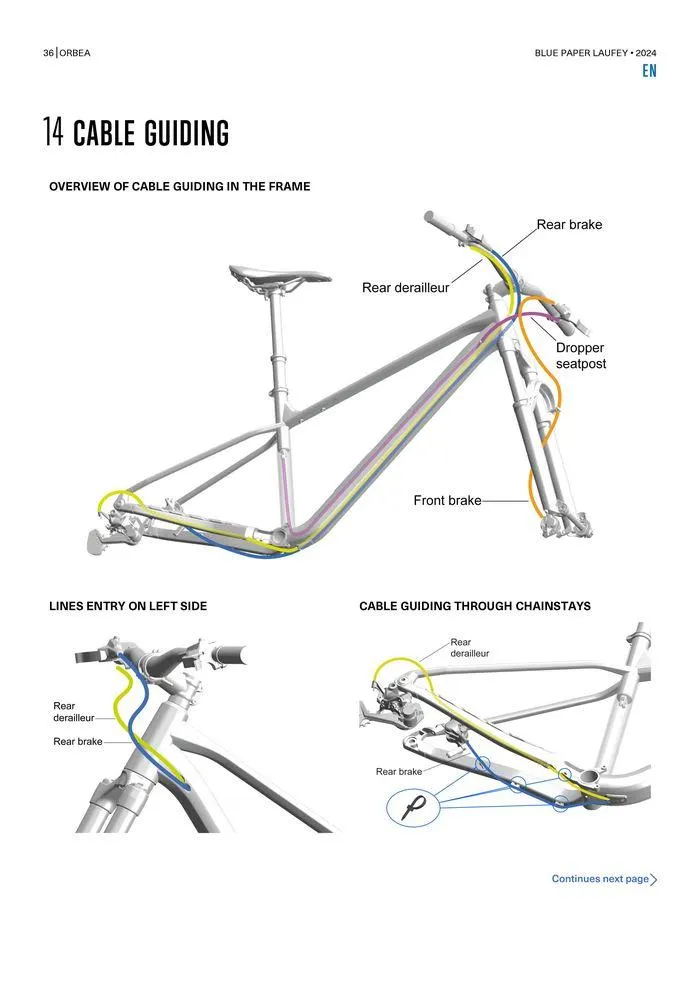 36 | ORBEA

BLUE PAPER LAUFEY • 2024

EN

14 CABLE GUIDING

OVERVIEW OF CABLE GUIDING IN THE FRAME

Rear brake

Rear derailleur

Dropper seatpost

Front brake

LINES ENTRY ON LEFT SIDE

Rear derailleur

Rear brake

CABLE GUIDING THROUGH CHAINSTAYS

Rear derailleur

Rear brake

Continues next page