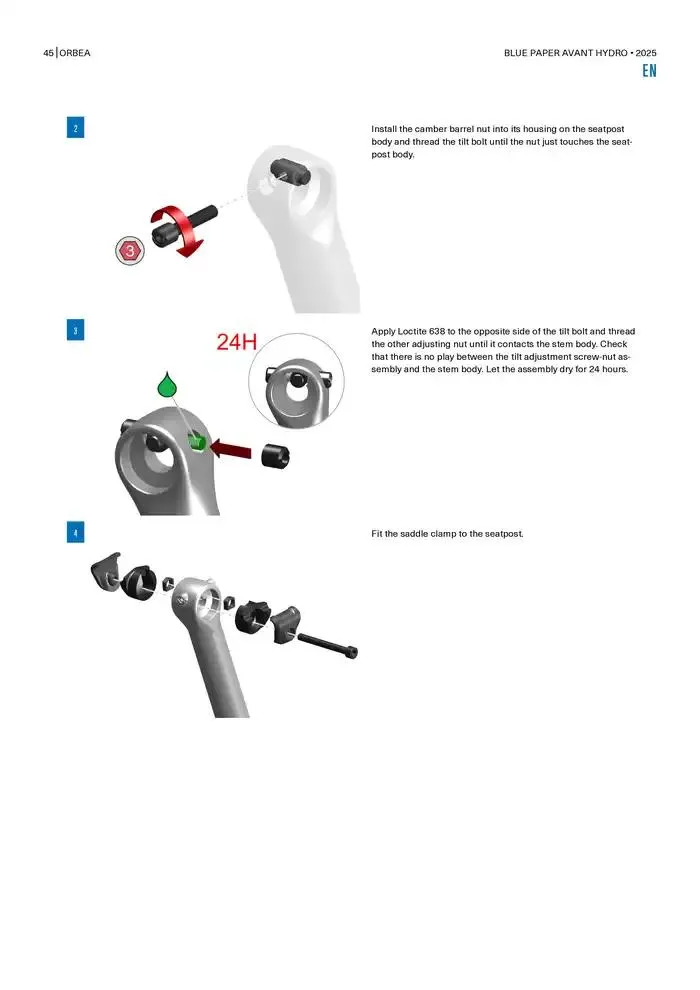 45 | ORBEA

BLUE PAPER AVANT HYDRO • 2025

EN

2

3

Install the camber barrel nut into its housing on the seatpost body and thread the tilt bolt until the nut just touches the seatpost body.

3

24H

Apply Loctite 638 to the opposite side of the tilt bolt and thread the other adjusting nut until it contacts the stem body. Check that there is no play between the tilt adjustment screw-nut assembly and the stem body. Let the assembly dry for 24 hours.

4

Fit the saddle clamp to the seatpost.