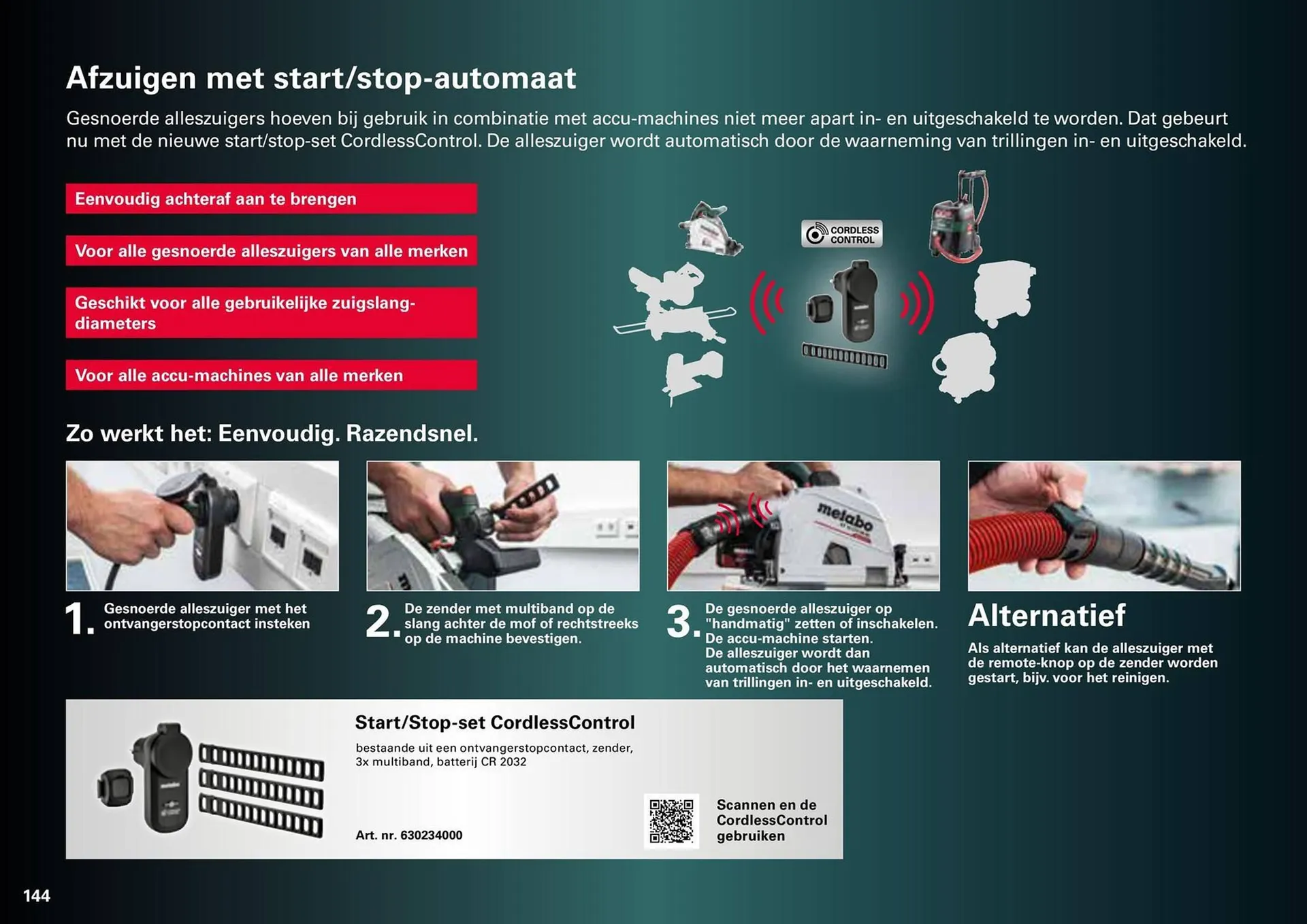 Afzuigen met start/stop-automaat

Gesnoerde alleszuigers hoeven bij gebruik in combinatie met accu-machines niet meer apart in- en uitgeschakeld te worden. Dat gebeurt nu met de nieuwe start/stop-set CordlessControl. De alleszuiger wordt automatisch door de waarneming van trillingen in- en uitgeschakeld.

Eenvoudig achteraf aan te brengen

Voor alle gesnoerde alleszuigers van alle merken

Geschikt voor alle gebruikelijke zuigslangdiameters

Voor alle accu-machines van alle merken

CORDLESS CONTROL

Zo werkt het: Eenvoudig. Razendsnel.

metabo

1. Gesnoerde alleszuiger met het ontvangerstopcontact insteken

2. De zender met multiband op de slang achter de mof of rechtstreeks op de machine bevestigen.

3. De gesnoerde alleszuiger op "handmatig" zetten of inschakelen. De accu-machine starten. De alleszuiger wordt dan automatisch door het waarnemen van trillingen in- en uitgeschakeld.

Alternatief

Als alternatief kan de alleszuiger met de remote-knop op de zender worden gestart, bijv. voor het reinigen.

Start/Stop-set CordlessControl

bestaande uit een ontvangerstopcontact, zender, 3x multiband, batterij CR 2032

Art. nr. 630234000

Scannen en de CordlessControl gebruiken

144