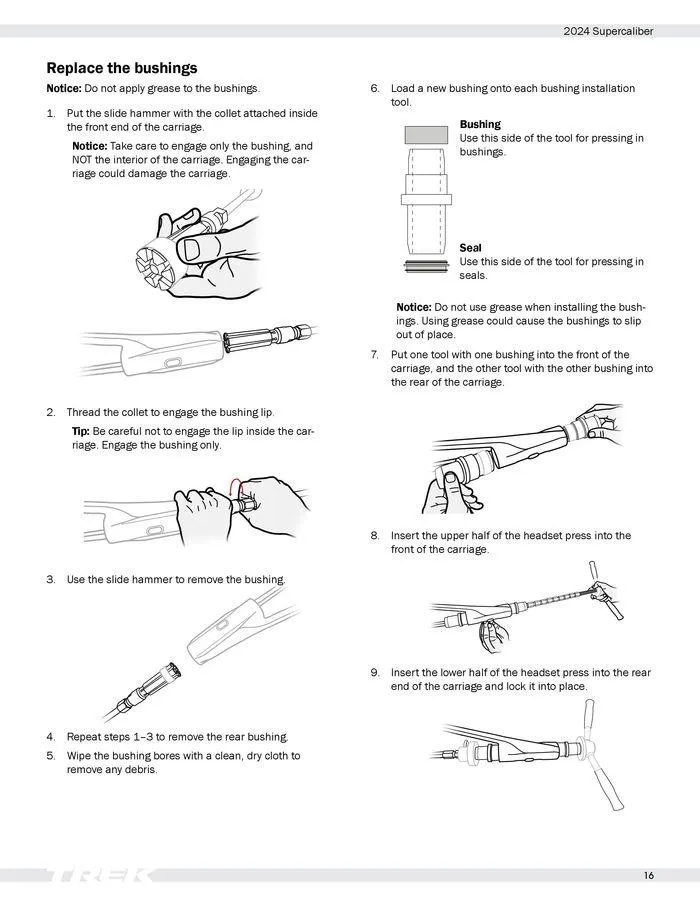 2024 Supercaliber

Replace the bushings

Notice: Do not apply grease to the bushings.

1. Put the slide hammer with the collet attached inside the front end of the carriage.

Notice: Take care to engage only the bushing, and NOT the interior of the carriage. Engaging the carriage could damage the carriage.

2. Thread the collet to engage the bushing lip.

Tip: Be careful not to engage the lip inside the carriage. Engage the bushing only.

3. Use the slide hammer to remove the bushing.

4. Repeat steps 1–3 to remove the rear bushing.

5. Wipe the bushing bores with a clean, dry cloth to remove any debris.

6. Load a new bushing onto each bushing installation tool.

Bushing
Use this side of the tool for pressing in bushings.

Seal
Use this side of the tool for pressing in seals.

Notice: Do not use grease when installing the bushings. Using grease could cause the bushings to slip out of place.

7. Put one tool with one bushing into the front of the carriage, and the other tool with the other bushing into the rear of the carriage.

8. Insert the upper half of the headset press into the front of the carriage.

9. Insert the lower half of the headset press into the rear end of the carriage and lock it into place.

TREK

16