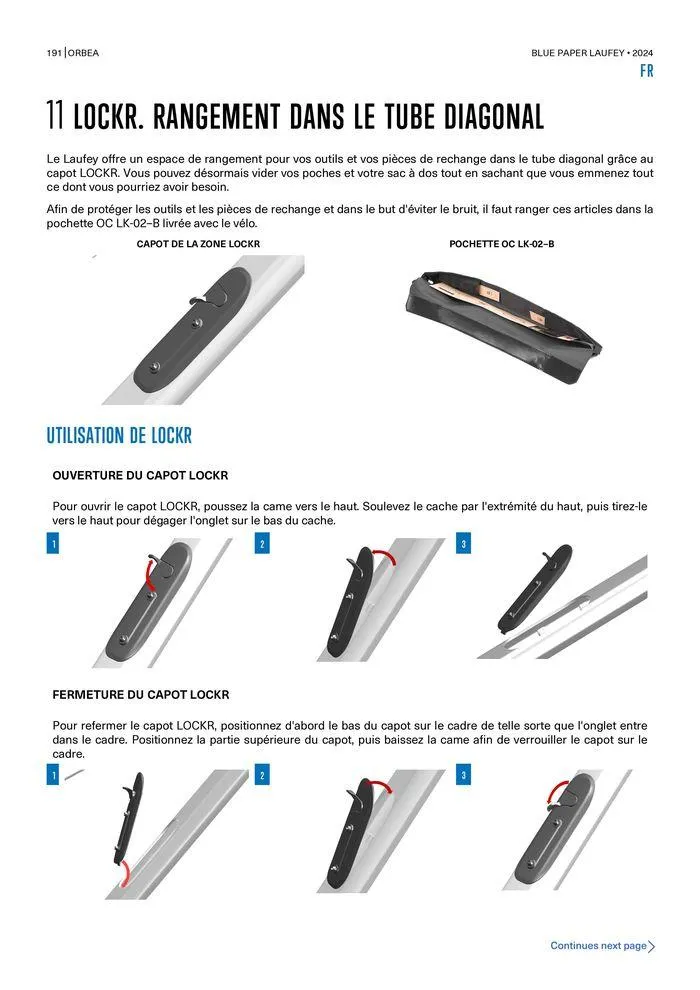 191 | ORBEA

BLUE PAPER LAUFEY • 2024

FR

11 LOCKR. RANGEMENT DANS LE TUBE DIAGONAL

Le Laufey offre un espace de rangement pour vos outils et vos pièces de rechange dans le tube diagonal grâce au capot LOCKR. Vous pouvez désormais vider vos poches et votre sac à dos tout en sachant que vous emmenez tout ce dont vous pourriez avoir besoin.

Afin de protéger les outils et les pièces de rechange et dans le but d'éviter le bruit, il faut ranger ces articles dans la pochette OC LK-02–B livrée avec le vélo.

CAPOT DE LA ZONE LOCKR

POCHETTE OC LK-02–B

UTILISATION DE LOCKR

OUVERTURE DU CAPOT LOCKR

Pour ouvrir le capot LOCKR, poussez la came vers le haut. Soulevez le cache par l'extrémité du haut, puis tirez-le vers le haut pour dégager l'onglet sur le bas du cache.

1

2

3

FERMETURE DU CAPOT LOCKR

Pour refermer le capot LOCKR, positionnez d'abord le bas du capot sur le cadre de telle sorte que l'onglet entre dans le cadre. Positionnez la partie supérieure du capot, puis baissez la came afin de verrouiller le capot sur le cadre.

1

2

3

Continues next page