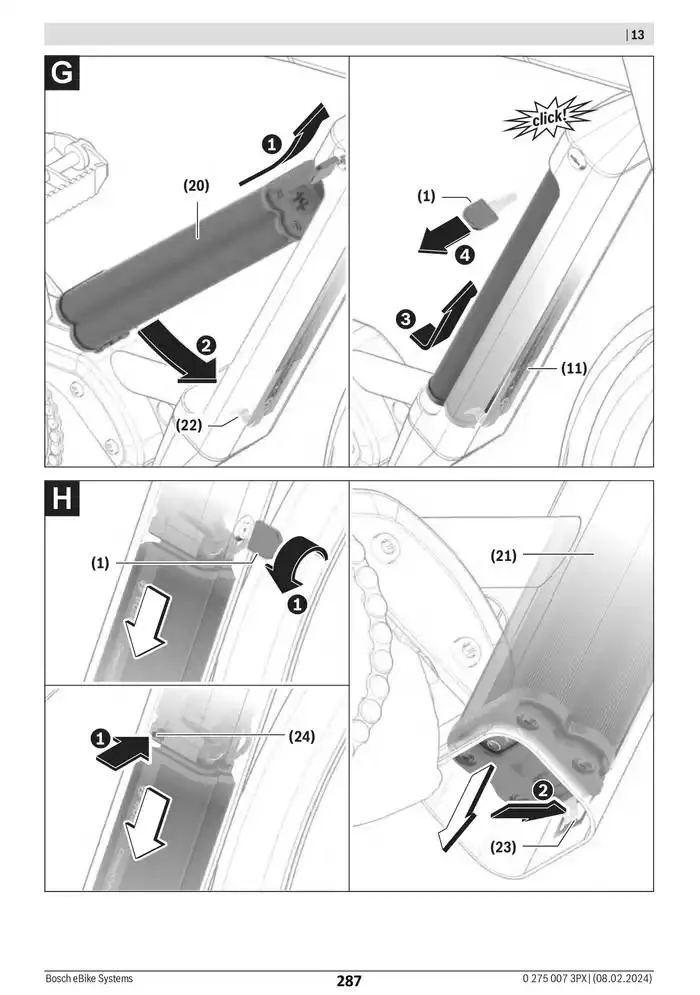 | 13

G

1

(20)

2

(22)

click!

(1)

4

3

(11)

H

(1)

1

1

(24)

(21)

2

(23)

Bosch eBike Systems 287 0 275 007 3PX | (08.02.2024)