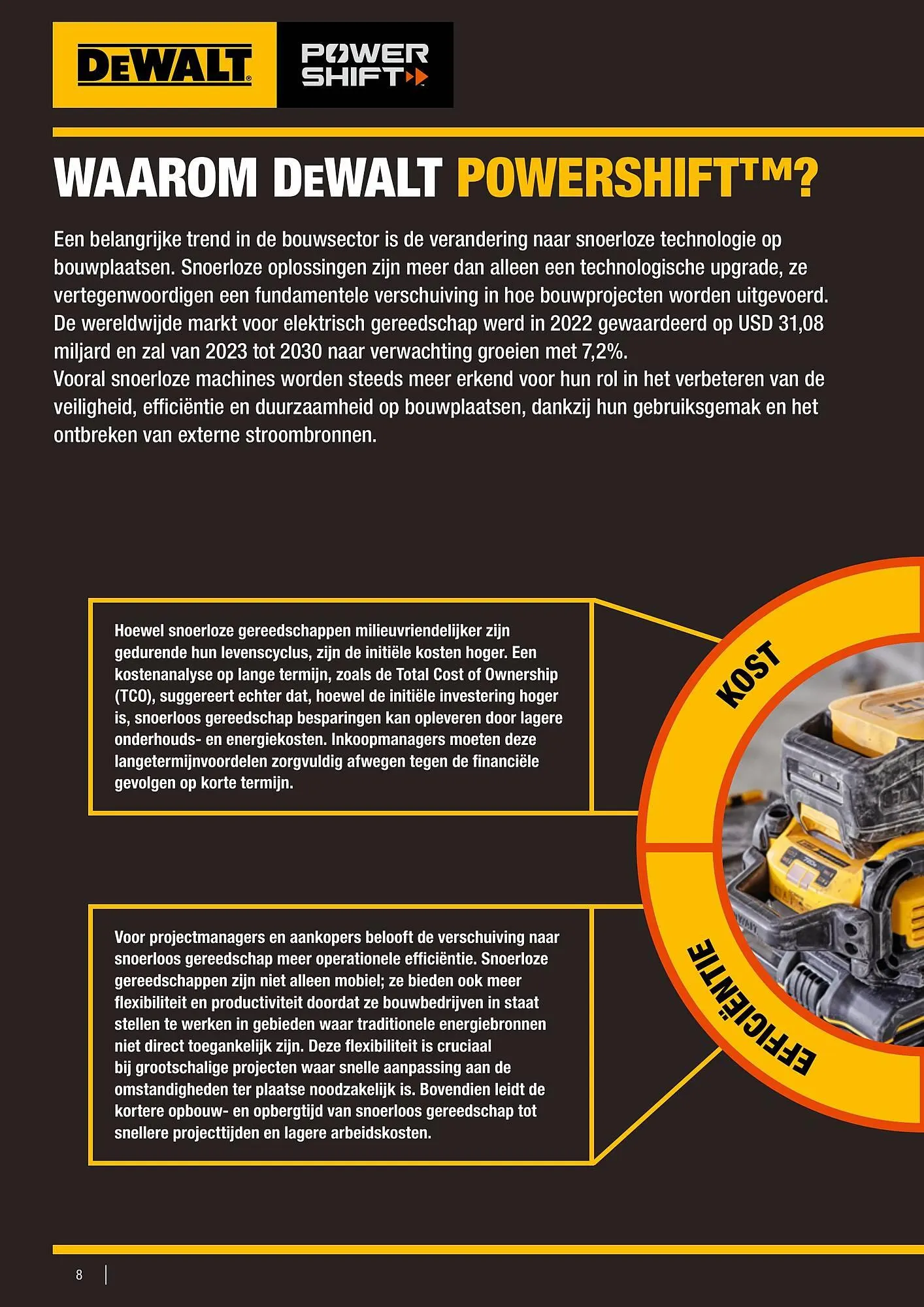 DEWALT

POWER SHIFT

WAAROM DEWALT POWERSHIFT™?

Een belangrijke trend in de bouwsector is de verandering naar snoerloze technologie op bouwplaatsen. Snoerloze oplossingen zijn meer dan alleen een technologische upgrade, ze vertegenwoordigen een fundamentele verschuiving in hoe bouwprojecten worden uitgevoerd. De wereldwijde markt voor elektrisch gereedschap werd in 2022 gewaardeerd op USD 31,08 miljard en zal van 2023 tot 2030 naar verwachting groeien met 7,2%.
Vooral snoerloze machines worden steeds meer erkend voor hun rol in het verbeteren van de veiligheid, efficiëntie en duurzaamheid op bouwplaatsen, dankzij hun gebruiksgemak en het ontbreken van externe stroombronnen.

Hoewel snoerloze gereedschappen milieuvriendelijker zijn gedurende hun levenscyclus, zijn de initiële kosten hoger. Een kostenanalyse op lange termijn, zoals de Total Cost of Ownership (TCO), suggereert echter dat, hoewel de initiële investering hoger is, snoerloos gereedschap besparingen kan opleveren door lagere onderhouds- en energiekosten. Inkoopmanagers moeten deze langetermijnvoordelen zorgvuldig afwegen tegen de financiële gevolgen op korte termijn.

KOST

Voor projectmanagers en aankopers belooft de verschuiving naar snoerloos gereedschap meer operationele efficiëntie. Snoerloze gereedschappen zijn niet alleen mobiel; ze bieden ook meer flexibiliteit en productiviteit doordat ze bouwbedrijven in staat stellen te werken in gebieden waar traditionele energiebronnen niet direct toegankelijk zijn. Deze flexibiliteit is cruciaal bij grootschalige projecten waar snelle aanpassing aan de omstandigheden ter plaatse noodzakelijk is. Bovendien leidt de kortere opbouw- en opbergtijd van snoerloos gereedschap tot snellere projecttijden en lagere arbeidskosten.

EFFICIËNTIE

8