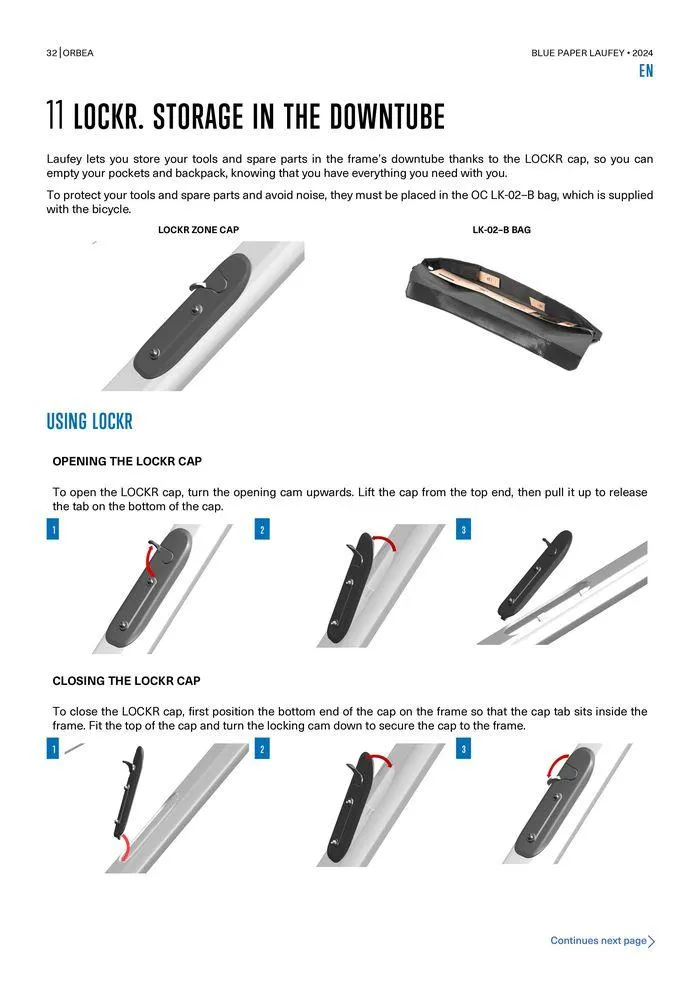 32 | ORBEA

BLUE PAPER LAUFEY • 2024

EN

11 LOCKR. STORAGE IN THE DOWNTUBE

Laufey lets you store your tools and spare parts in the frame's downtube thanks to the LOCKR cap, so you can empty your pockets and backpack, knowing that you have everything you need with you.

To protect your tools and spare parts and avoid noise, they must be placed in the OC LK-02–B bag, which is supplied with the bicycle.

LOCKR ZONE CAP

LK-02–B BAG

USING LOCKR

OPENING THE LOCKR CAP

To open the LOCKR cap, turn the opening cam upwards. Lift the cap from the top end, then pull it up to release the tab on the bottom of the cap.

1

2

3

CLOSING THE LOCKR CAP

To close the LOCKR cap, first position the bottom end of the cap on the frame so that the cap tab sits inside the frame. Fit the top of the cap and turn the locking cam down to secure the cap to the frame.

1

2

3

Continues next page