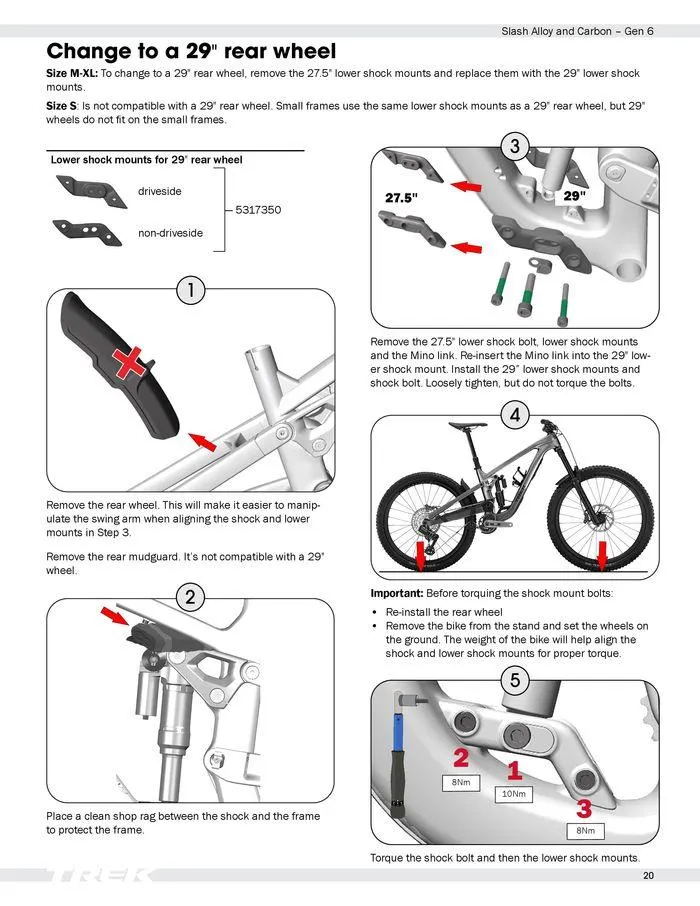 Slash Alloy and Carbon – Gen 6

Change to a 29" rear wheel

Size M-XL: To change to a 29" rear wheel, remove the 27.5" lower shock mounts and replace them with the 29" lower shock mounts.

Size S: Is not compatible with a 29" rear wheel. Small frames use the same lower shock mounts as a 29" rear wheel, but 29" wheels do not fit on the small frames.

Lower shock mounts for 29" rear wheel

driveside

non-driveside

5317350

1

Remove the rear wheel. This will make it easier to manipulate the swing arm when aligning the shock and lower mounts in Step 3.

Remove the rear mudguard. It's not compatible with a 29" wheel.

2

Place a clean shop rag between the shock and the frame to protect the frame.

3

27.5"

29"

Remove the 27.5" lower shock bolt, lower shock mounts and the Mino link. Re-insert the Mino link into the 29" lower shock mount. Install the 29" lower shock mounts and shock bolt. Loosely tighten, but do not torque the bolts.

4

Important: Before torquing the shock mount bolts:

• Re-install the rear wheel
• Remove the bike from the stand and set the wheels on the ground. The weight of the bike will help align the shock and lower shock mounts for proper torque.

5

2

8Nm

1

10Nm

3

8Nm

Torque the shock bolt and then the lower shock mounts.

TREK

20