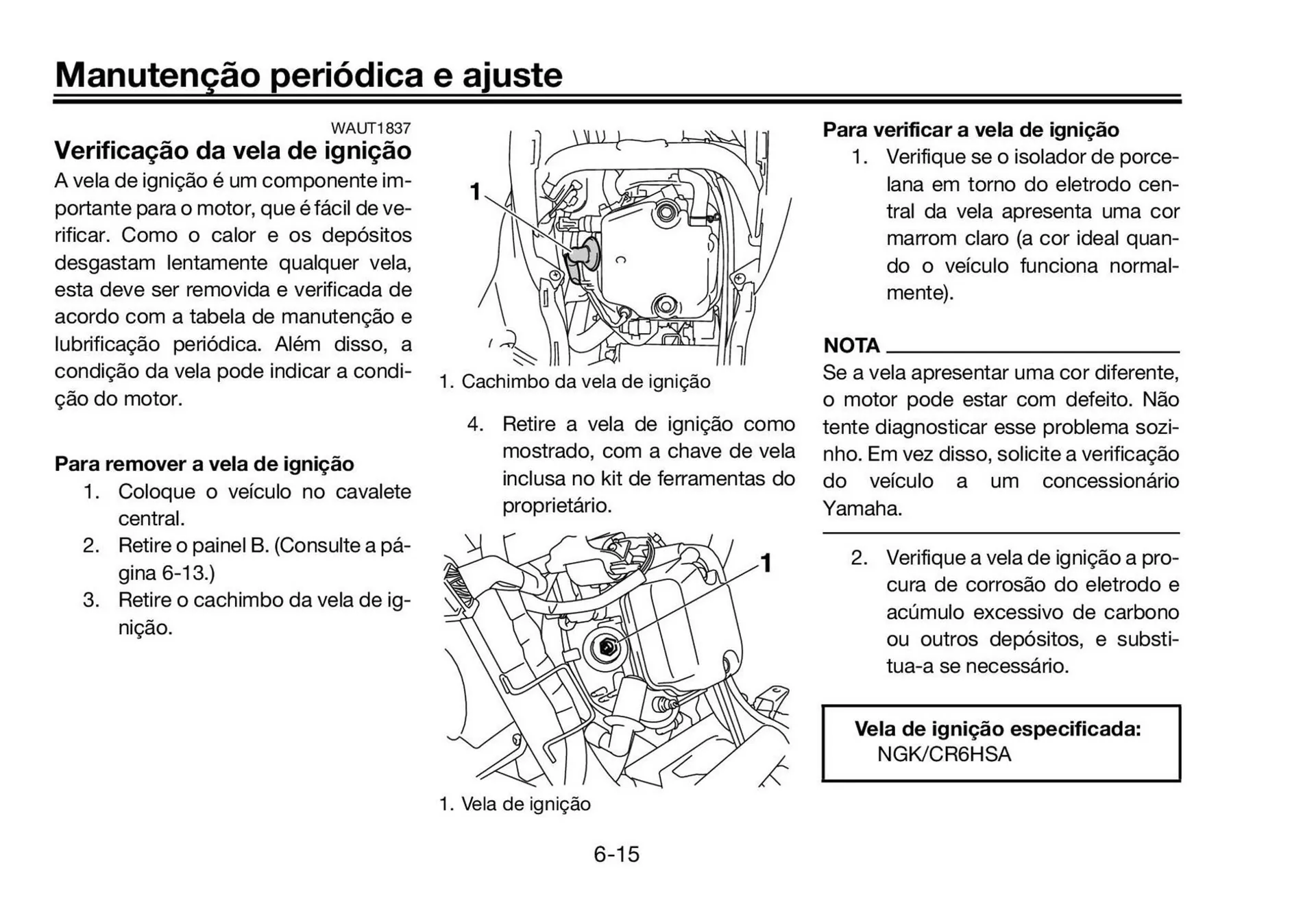 Manutenção periódica e ajuste

WAUT1837

Verificação da vela de ignição

A vela de ignição é um componente importante para o motor, que é fácil de verificar. Como o calor e os depósitos desgastam lentamente qualquer vela, esta deve ser removida e verificada de acordo com a tabela de manutenção e lubrificação periódica. Além disso, a condição da vela pode indicar a condição do motor.

Para remover a vela de ignição

1. Coloque o veículo no cavalete central.
2. Retire o painel B. (Consulte a página 6-13.)
3. Retire o cachimbo da vela de ignição.

1

1. Cachimbo da vela de ignição

4. Retire a vela de ignição como mostrado, com a chave de vela inclusa no kit de ferramentas do proprietário.

1

1. Vela de ignição

Para verificar a vela de ignição

1. Verifique se o isolador de porcelana em torno do eletrodo central da vela apresenta uma cor marrom claro (a cor ideal quando o veículo funciona normalmente).

NOTA

Se a vela apresentar uma cor diferente, o motor pode estar com defeito. Não tente diagnosticar esse problema sozinho. Em vez disso, solicite a verificação do veículo a um concessionário Yamaha.

2. Verifique a vela de ignição a procura de corrosão do eletrodo e acúmulo excessivo de carbono ou outros depósitos, e substitua-a se necessário.

Vela de ignição especificada:
NGK/CR6HSA

6-15