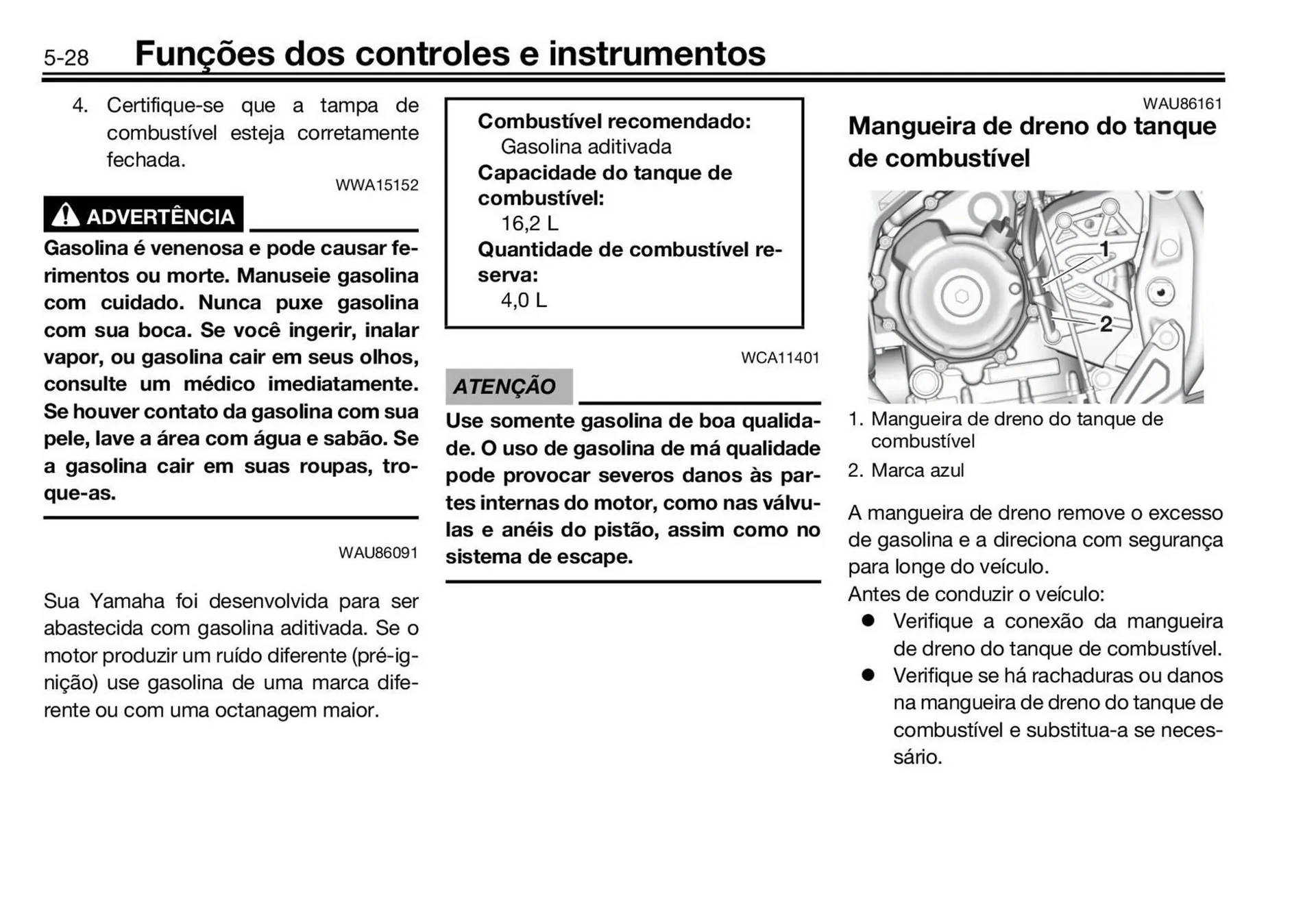 5-28 Funções dos controles e instrumentos

4. Certifique-se que a tampa de combustível esteja corretamente fechada.

WWA15152

ADVERTÊNCIA

Gasolina é venenosa e pode causar ferimentos ou morte. Manuseie gasolina com cuidado. Nunca puxe gasolina com sua boca. Se você ingerir, inalar vapor, ou gasolina cair em seus olhos, consulte um médico imediatamente. Se houver contato da gasolina com sua pele, lave a área com água e sabão. Se a gasolina cair em suas roupas, troque-as.

WAU86091

Sua Yamaha foi desenvolvida para ser abastecida com gasolina aditivada. Se o motor produzir um ruído diferente (pré-ignição) use gasolina de uma marca diferente ou com uma octanagem maior.

Combustível recomendado:
Gasolina aditivada
Capacidade do tanque de combustível:
16,2 L
Quantidade de combustível reserva:
4,0 L

WCA11401

ATENÇÃO

Use somente gasolina de boa qualidade. O uso de gasolina de má qualidade pode provocar severos danos às partes internas do motor, como nas válvulas e anéis do pistão, assim como no sistema de escape.

WAU86161

Mangueira de dreno do tanque de combustível

1
2

1. Mangueira de dreno do tanque de combustível
2. Marca azul

A mangueira de dreno remove o excesso de gasolina e a direciona com segurança para longe do veículo.
Antes de conduzir o veículo:
● Verifique a conexão da mangueira de dreno do tanque de combustível.
● Verifique se há rachaduras ou danos na mangueira de dreno do tanque de combustível e substitua-a se necessário.