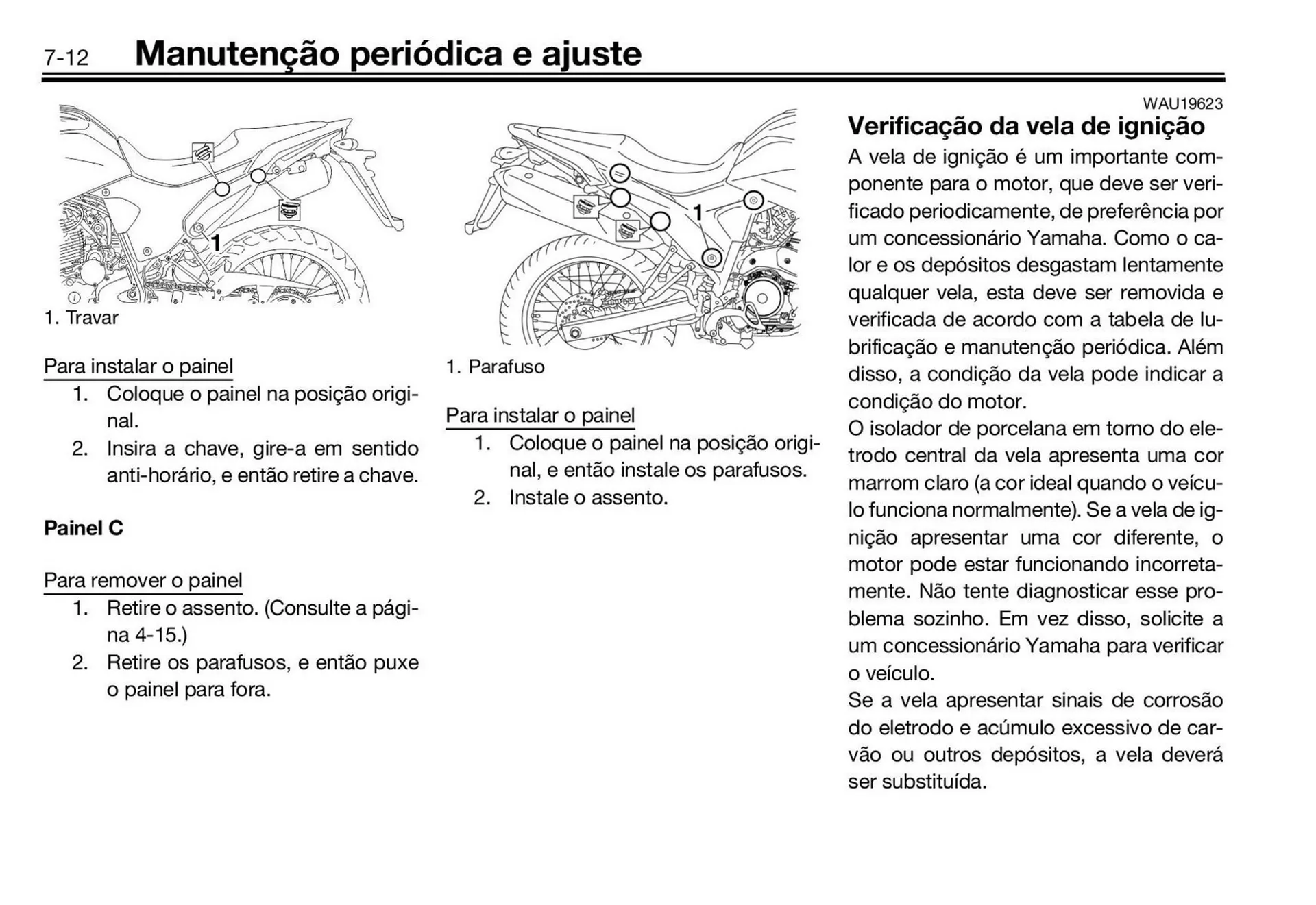 7-12 Manutenção periódica e ajuste

1

1. Travar

Para instalar o painel

1. Coloque o painel na posição original.
2. Insira a chave, gire-a em sentido anti-horário, e então retire a chave.

Painel C

Para remover o painel

1. Retire o assento. (Consulte a página 4-15.)
2. Retire os parafusos, e então puxe o painel para fora.

1

1. Parafuso

Para instalar o painel

1. Coloque o painel na posição original, e então instale os parafusos.
2. Instale o assento.

WAU19623

Verificação da vela de ignição

A vela de ignição é um importante componente para o motor, que deve ser verificado periodicamente, de preferência por um concessionário Yamaha. Como o calor e os depósitos desgastam lentamente qualquer vela, esta deve ser removida e verificada de acordo com a tabela de lubrificação e manutenção periódica. Além disso, a condição da vela pode indicar a condição do motor.
O isolador de porcelana em torno do eletrodo central da vela apresenta uma cor marrom claro (a cor ideal quando o veículo funciona normalmente). Se a vela de ignição apresentar uma cor diferente, o motor pode estar funcionando incorretamente. Não tente diagnosticar esse problema sozinho. Em vez disso, solicite a um concessionário Yamaha para verificar o veículo.
Se a vela apresentar sinais de corrosão do eletrodo e acúmulo excessivo de carvão ou outros depósitos, a vela deverá ser substituída.