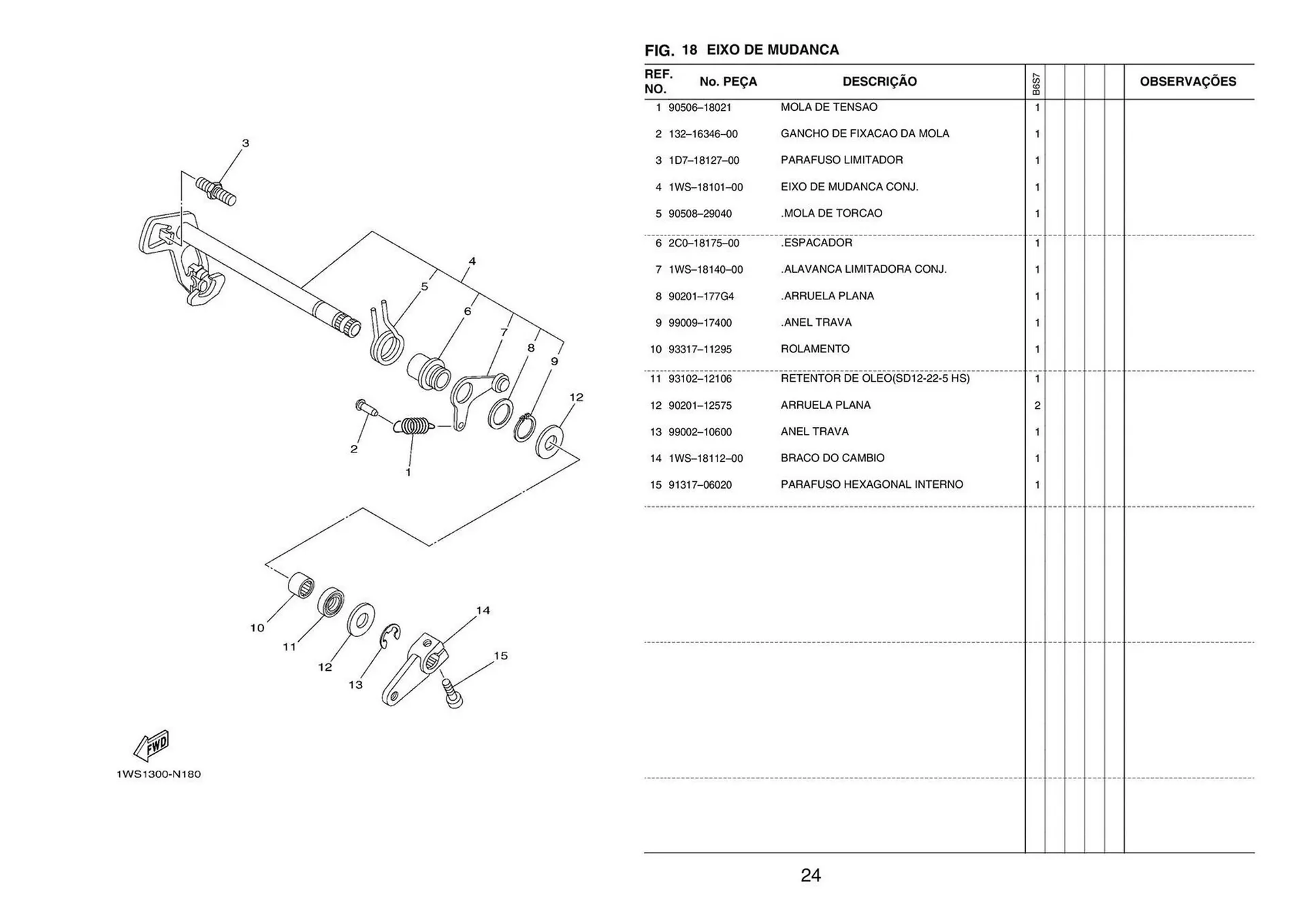 3

4

5

6

7

8

9

12

2

1

10

11

12

13

14

15

FWD

1WS1300-N180

FIG. 18 EIXO DE MUDANCA

| REF. NO. | No. PEÇA | DESCRIÇÃO | B6S7 | | | | | OBSERVAÇÕES |
|---|---|---|---|---|---|---|---|---|
| 1 | 90506–18021 | MOLA DE TENSAO | 1 | | | | | |
| 2 | 132–16346–00 | GANCHO DE FIXACAO DA MOLA | 1 | | | | | |
| 3 | 1D7–18127–00 | PARAFUSO LIMITADOR | 1 | | | | | |
| 4 | 1WS–18101–00 | EIXO DE MUDANCA CONJ. | 1 | | | | | |
| 5 | 90508–29040 | .MOLA DE TORCAO | 1 | | | | | |
| 6 | 2C0–18175–00 | .ESPACADOR | 1 | | | | | |
| 7 | 1WS–18140–00 | .ALAVANCA LIMITADORA CONJ. | 1 | | | | | |
| 8 | 90201–177G4 | .ARRUELA PLANA | 1 | | | | | |
| 9 | 99009–17400 | .ANEL TRAVA | 1 | | | | | |
| 10 | 93317–11295 | ROLAMENTO | 1 | | | | | |
| 11 | 93102–12106 | RETENTOR DE OLEO(SD12-22-5 HS) | 1 | | | | | |
| 12 | 90201–12575 | ARRUELA PLANA | 2 | | | | | |
| 13 | 99002–10600 | ANEL TRAVA | 1 | | | | | |
| 14 | 1WS–18112–00 | BRACO DO CAMBIO | 1 | | | | | |
| 15 | 91317–06020 | PARAFUSO HEXAGONAL INTERNO | 1 | | | | | |

24