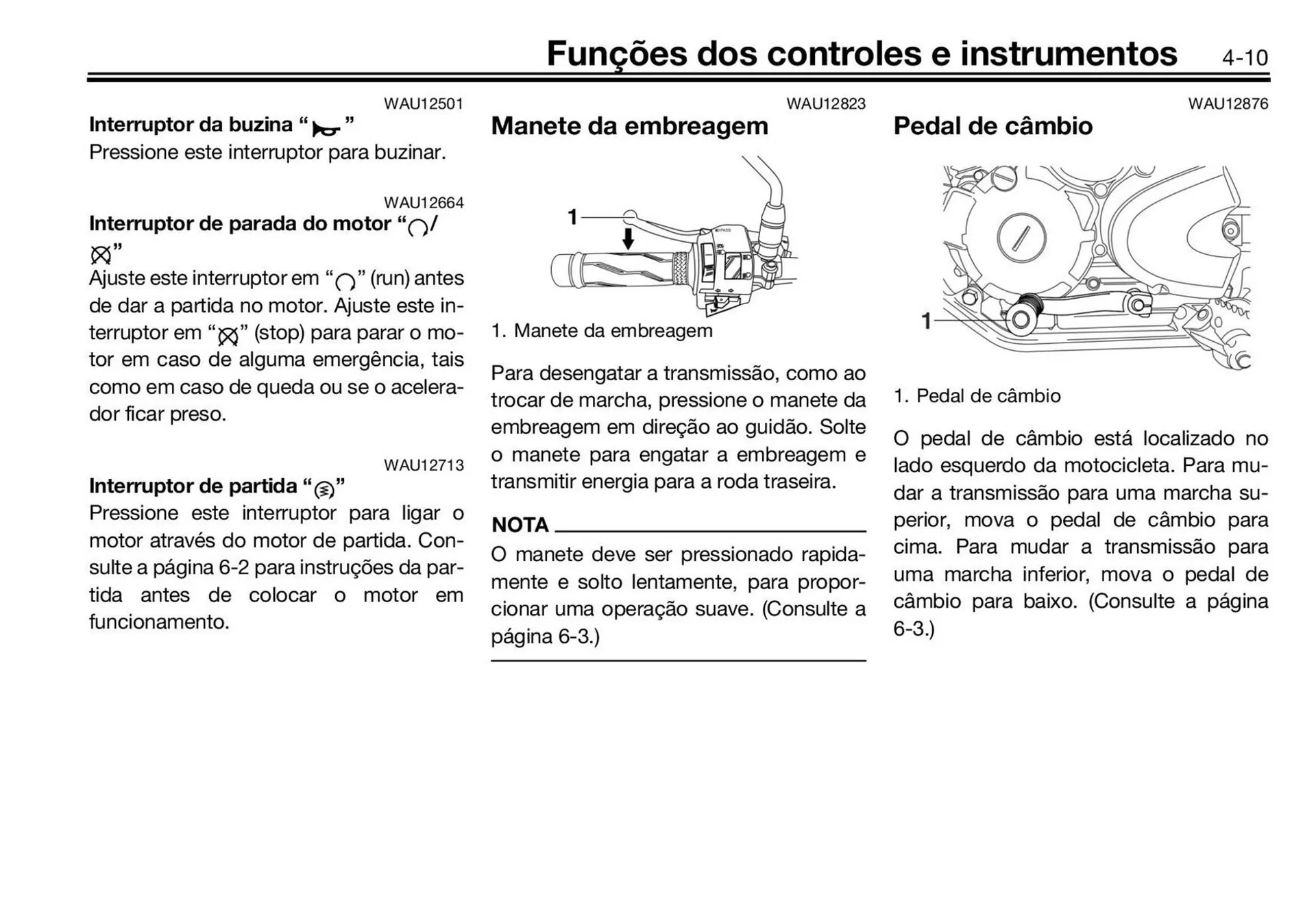 Funções dos controles e instrumentos 4-10

WAU12501

Interruptor da buzina “ ”

Pressione este interruptor para buzinar.

WAU12664

Interruptor de parada do motor “ / ”

Ajuste este interruptor em “ ” (run) antes de dar a partida no motor. Ajuste este interruptor em “ ” (stop) para parar o motor em caso de alguma emergência, tais como em caso de queda ou se o acelerador ficar preso.

WAU12713

Interruptor de partida “ ”

Pressione este interruptor para ligar o motor através do motor de partida. Consulte a página 6-2 para instruções da partida antes de colocar o motor em funcionamento.

WAU12823

Manete da embreagem

1

PASS

1. Manete da embreagem

Para desengatar a transmissão, como ao trocar de marcha, pressione o manete da embreagem em direção ao guidão. Solte o manete para engatar a embreagem e transmitir energia para a roda traseira.

NOTA

O manete deve ser pressionado rapidamente e solto lentamente, para proporcionar uma operação suave. (Consulte a página 6-3.)

WAU12876

Pedal de câmbio

1

1. Pedal de câmbio

O pedal de câmbio está localizado no lado esquerdo da motocicleta. Para mudar a transmissão para uma marcha superior, mova o pedal de câmbio para cima. Para mudar a transmissão para uma marcha inferior, mova o pedal de câmbio para baixo. (Consulte a página 6-3.)