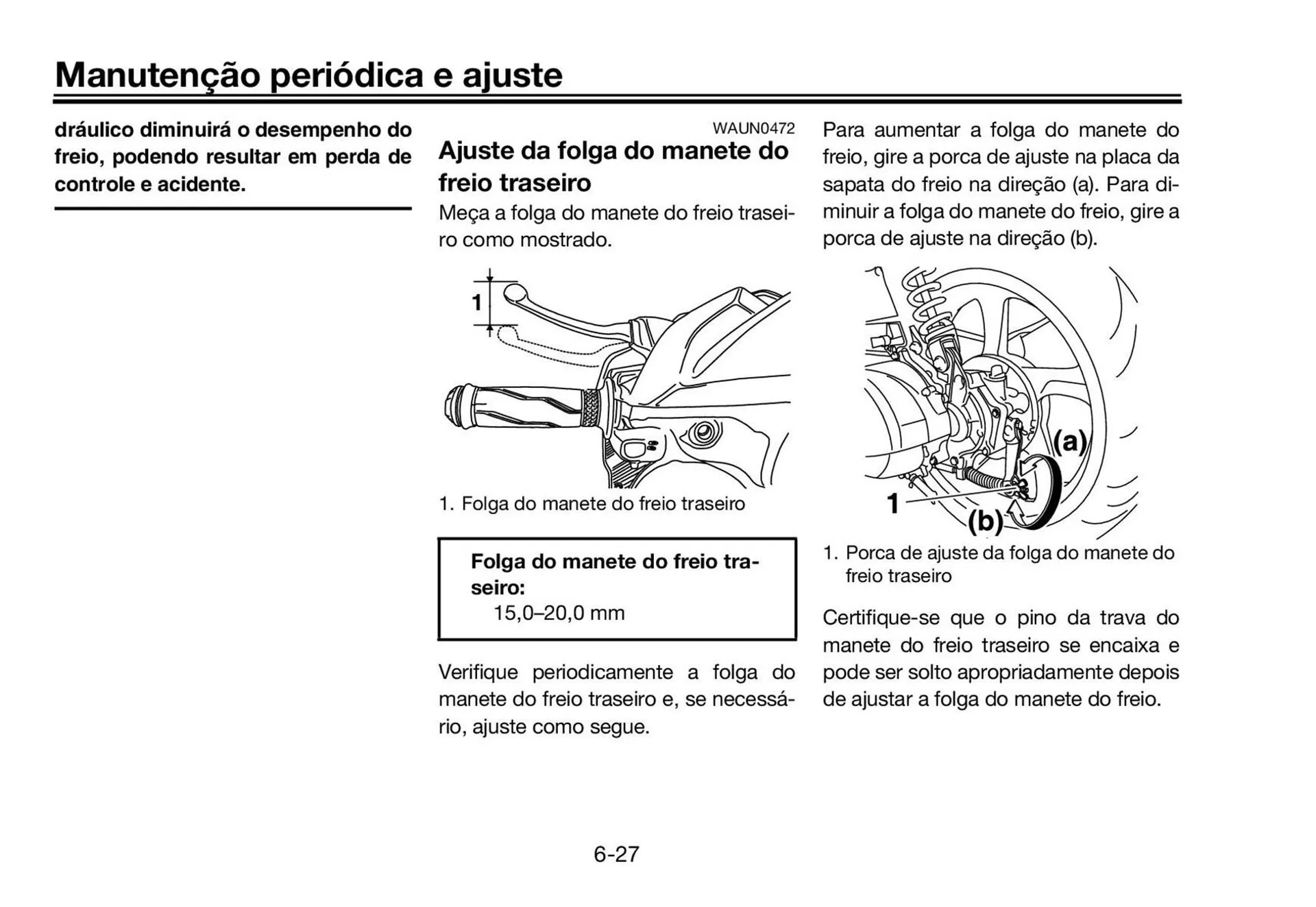 Manutenção periódica e ajuste

dráulico diminuirá o desempenho do freio, podendo resultar em perda de controle e acidente.

WAUN0472

Ajuste da folga do manete do freio traseiro

Meça a folga do manete do freio traseiro como mostrado.

1

1. Folga do manete do freio traseiro

Folga do manete do freio traseiro:
15,0–20,0 mm

Verifique periodicamente a folga do manete do freio traseiro e, se necessário, ajuste como segue.

Para aumentar a folga do manete do freio, gire a porca de ajuste na placa da sapata do freio na direção (a). Para diminuir a folga do manete do freio, gire a porca de ajuste na direção (b).

(a)

1

(b)

1. Porca de ajuste da folga do manete do freio traseiro

Certifique-se que o pino da trava do manete do freio traseiro se encaixa e pode ser solto apropriadamente depois de ajustar a folga do manete do freio.

6-27