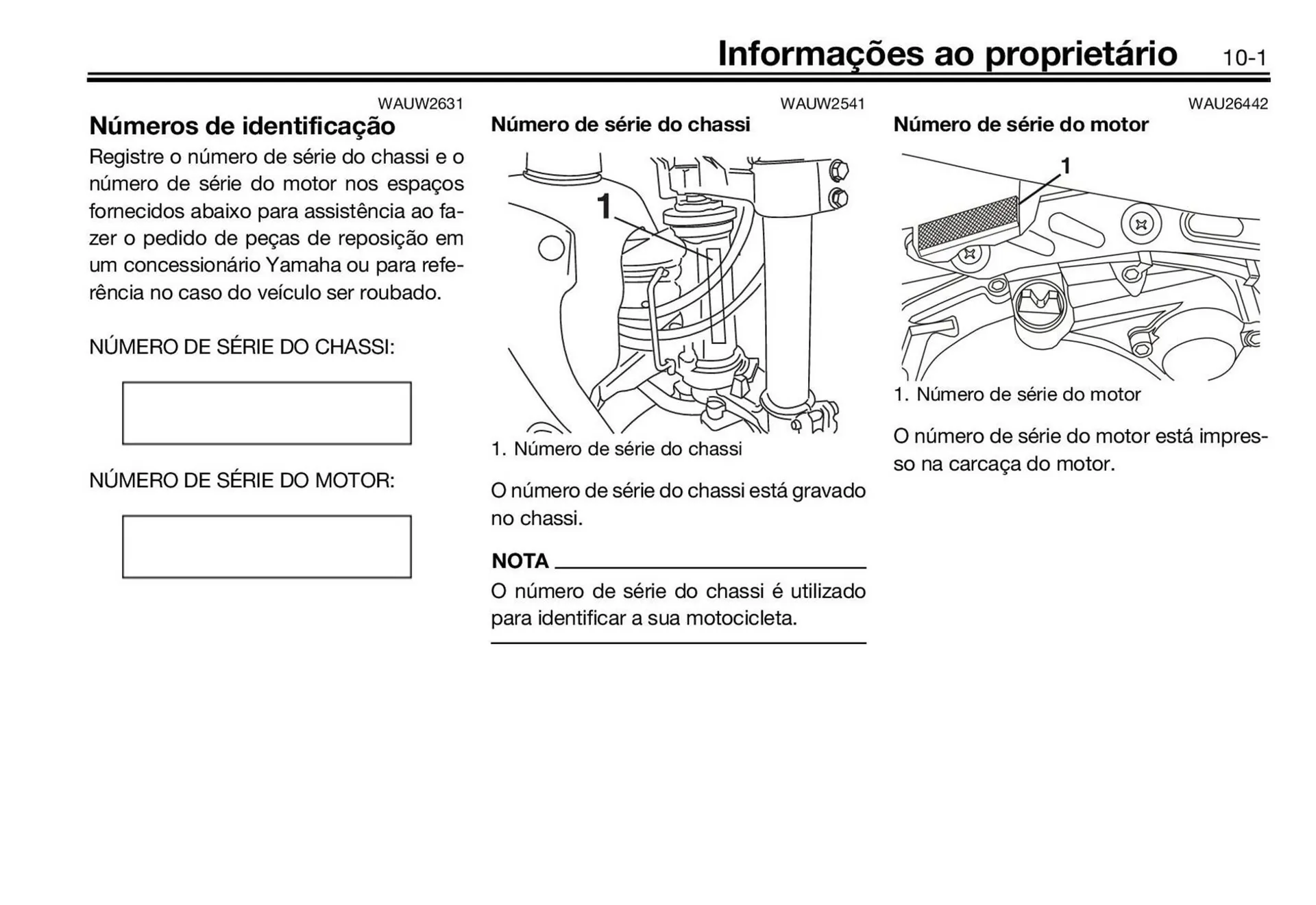 Informações ao proprietário 10-1

WAUW2631

Números de identificação

Registre o número de série do chassi e o número de série do motor nos espaços fornecidos abaixo para assistência ao fazer o pedido de peças de reposição em um concessionário Yamaha ou para referência no caso do veículo ser roubado.

NÚMERO DE SÉRIE DO CHASSI:

NÚMERO DE SÉRIE DO MOTOR:

WAUW2541

Número de série do chassi

1

1. Número de série do chassi

O número de série do chassi está gravado no chassi.

NOTA

O número de série do chassi é utilizado para identificar a sua motocicleta.

WAU26442

Número de série do motor

1

1. Número de série do motor

O número de série do motor está impresso na carcaça do motor.