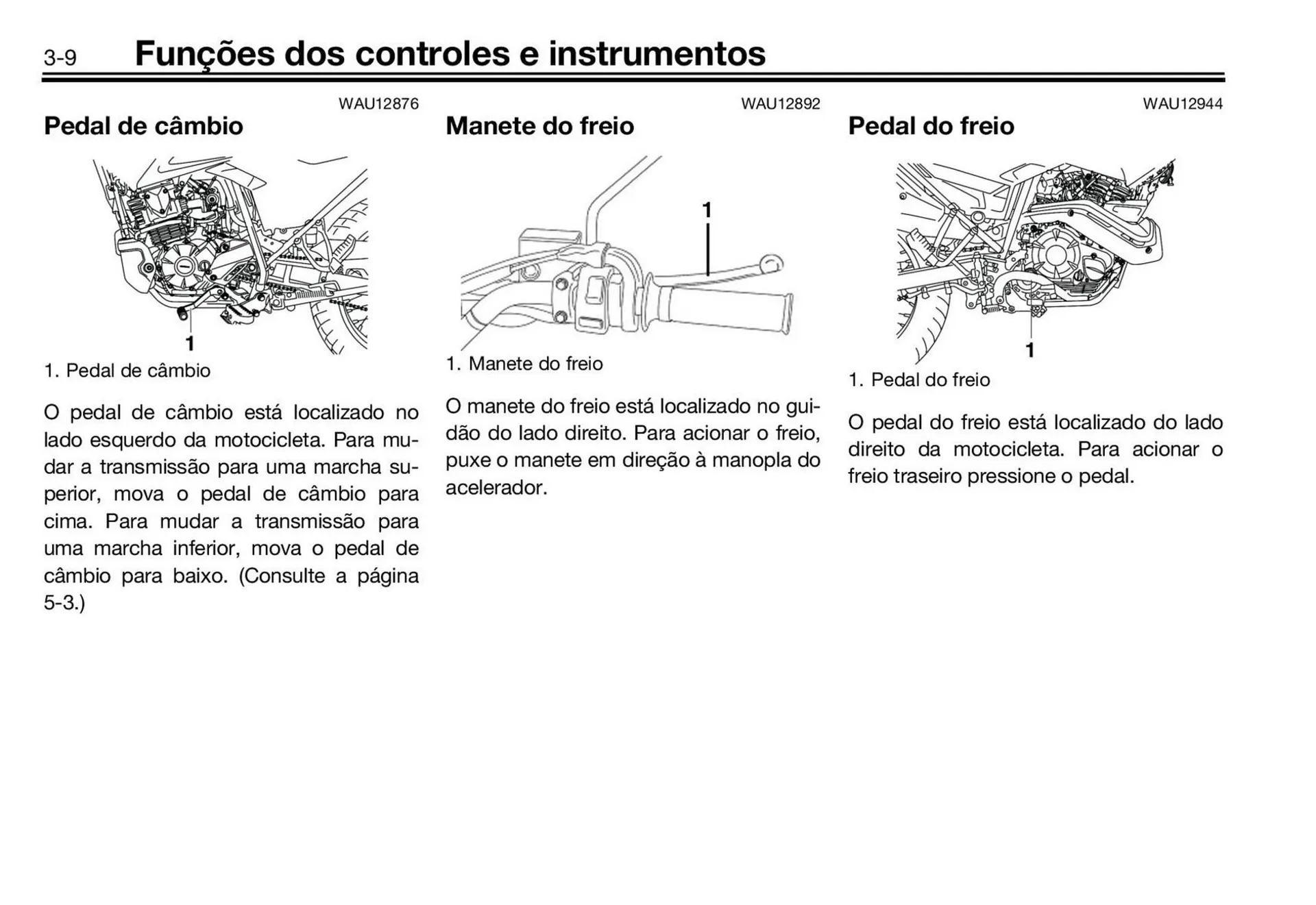 3-9 Funções dos controles e instrumentos

WAU12876

Pedal de câmbio

1

1. Pedal de câmbio

O pedal de câmbio está localizado no lado esquerdo da motocicleta. Para mudar a transmissão para uma marcha superior, mova o pedal de câmbio para cima. Para mudar a transmissão para uma marcha inferior, mova o pedal de câmbio para baixo. (Consulte a página 5-3.)

WAU12892

Manete do freio

1

1. Manete do freio

O manete do freio está localizado no guidão do lado direito. Para acionar o freio, puxe o manete em direção à manopla do acelerador.

WAU12944

Pedal do freio

1

1. Pedal do freio

O pedal do freio está localizado do lado direito da motocicleta. Para acionar o freio traseiro pressione o pedal.