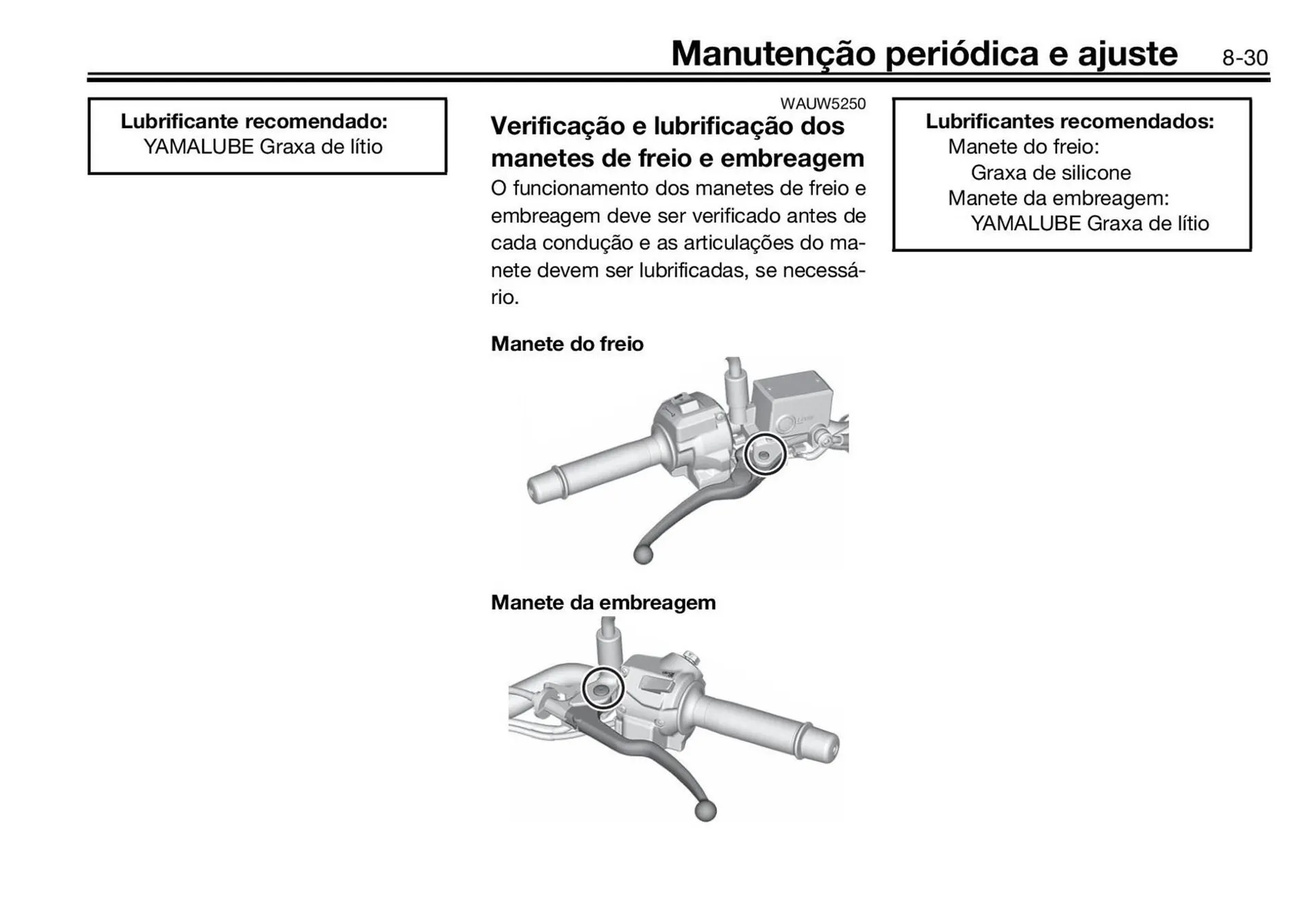 Manutenção periódica e ajuste 8-30

Lubrificante recomendado:
YAMALUBE Graxa de lítio

WAUW5250

Verificação e lubrificação dos manetes de freio e embreagem

O funcionamento dos manetes de freio e embreagem deve ser verificado antes de cada condução e as articulações do manete devem ser lubrificadas, se necessário.

Manete do freio

Manete da embreagem

Lubrificantes recomendados:
Manete do freio:
Graxa de silicone
Manete da embreagem:
YAMALUBE Graxa de lítio