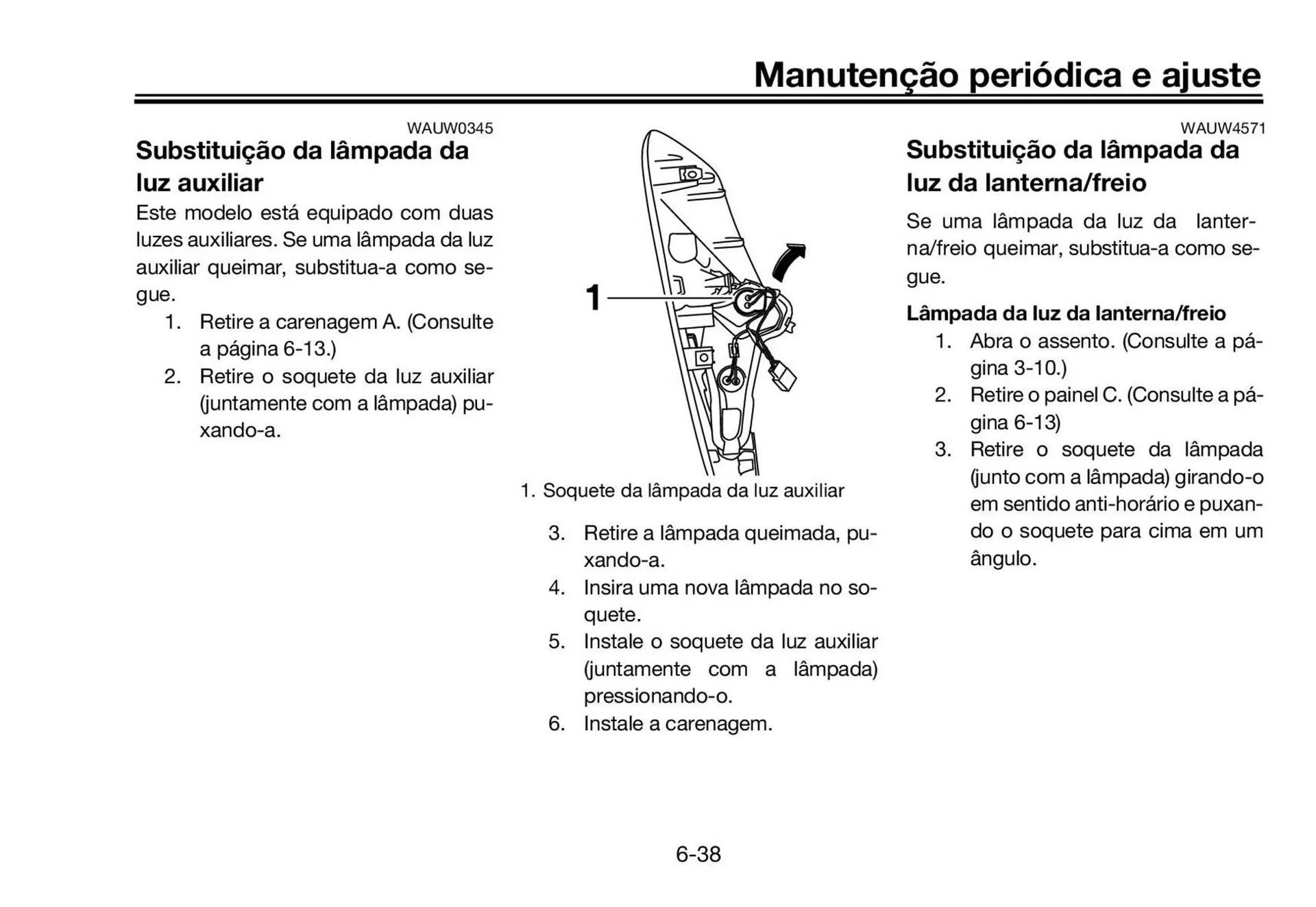 Manutenção periódica e ajuste

WAUW0345
Substituição da lâmpada da luz auxiliar
Este modelo está equipado com duas luzes auxiliares. Se uma lâmpada da luz auxiliar queimar, substitua-a como segue.
1. Retire a carenagem A. (Consulte a página 6-13.)
2. Retire o soquete da luz auxiliar (juntamente com a lâmpada) puxando-a.

1

1. Soquete da lâmpada da luz auxiliar

3. Retire a lâmpada queimada, puxando-a.
4. Insira uma nova lâmpada no soquete.
5. Instale o soquete da luz auxiliar (juntamente com a lâmpada) pressionando-o.
6. Instale a carenagem.

WAUW4571
Substituição da lâmpada da luz da lanterna/freio
Se uma lâmpada da luz da lanterna/freio queimar, substitua-a como segue.

Lâmpada da luz da lanterna/freio
1. Abra o assento. (Consulte a página 3-10.)
2. Retire o painel C. (Consulte a página 6-13)
3. Retire o soquete da lâmpada (junto com a lâmpada) girando-o em sentido anti-horário e puxando o soquete para cima em um ângulo.

6-38