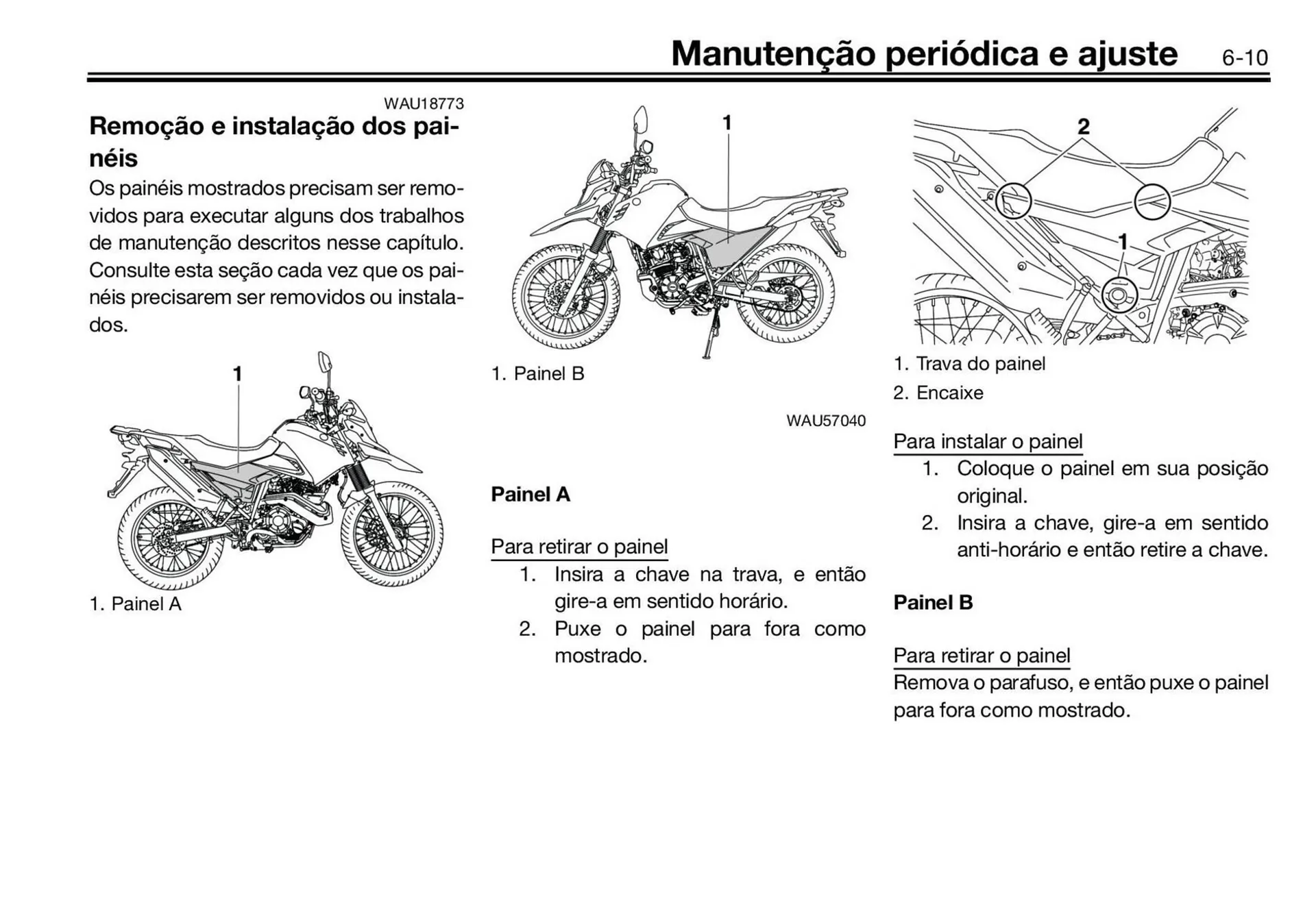 Manutenção periódica e ajuste 6-10

WAU18773

Remoção e instalação dos painéis

Os painéis mostrados precisam ser removidos para executar alguns dos trabalhos de manutenção descritos nesse capítulo. Consulte esta seção cada vez que os painéis precisarem ser removidos ou instalados.

1

1. Painel A

1

1. Painel B

WAU57040

Painel A

Para retirar o painel

1. Insira a chave na trava, e então gire-a em sentido horário.
2. Puxe o painel para fora como mostrado.

2

1

1. Trava do painel
2. Encaixe

Para instalar o painel

1. Coloque o painel em sua posição original.
2. Insira a chave, gire-a em sentido anti-horário e então retire a chave.

Painel B

Para retirar o painel

Remova o parafuso, e então puxe o painel para fora como mostrado.