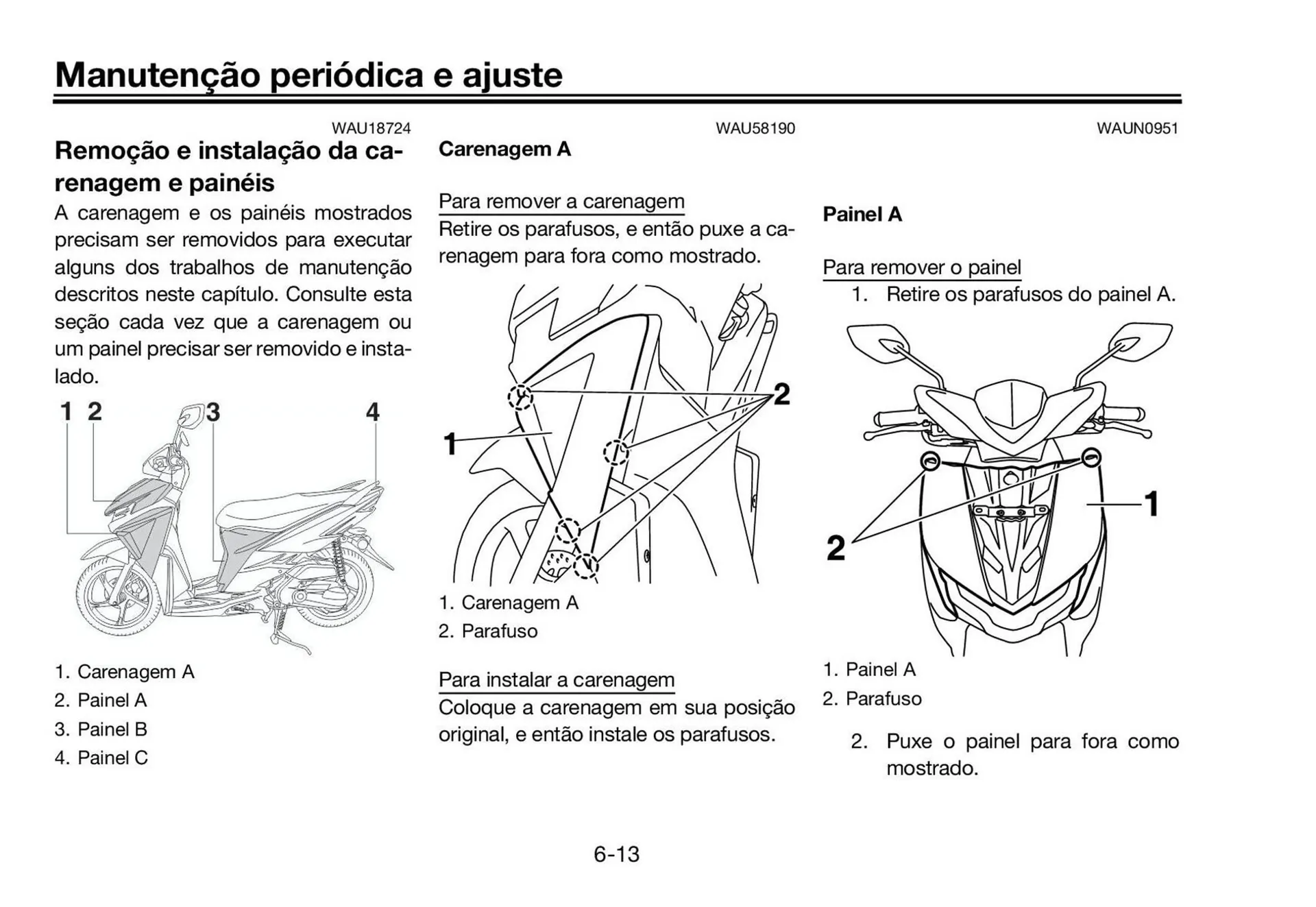 Manutenção periódica e ajuste

WAU18724

Remoção e instalação da carenagem e painéis

A carenagem e os painéis mostrados precisam ser removidos para executar alguns dos trabalhos de manutenção descritos neste capítulo. Consulte esta seção cada vez que a carenagem ou um painel precisar ser removido e instalado.

1 2 3 4

1. Carenagem A
2. Painel A
3. Painel B
4. Painel C

WAU58190

Carenagem A

Para remover a carenagem
Retire os parafusos, e então puxe a carenagem para fora como mostrado.

2
1

1. Carenagem A
2. Parafuso

Para instalar a carenagem
Coloque a carenagem em sua posição original, e então instale os parafusos.

WAUN0951

Painel A

Para remover o painel
1. Retire os parafusos do painel A.

1
2

1. Painel A
2. Parafuso

2. Puxe o painel para fora como mostrado.

6-13