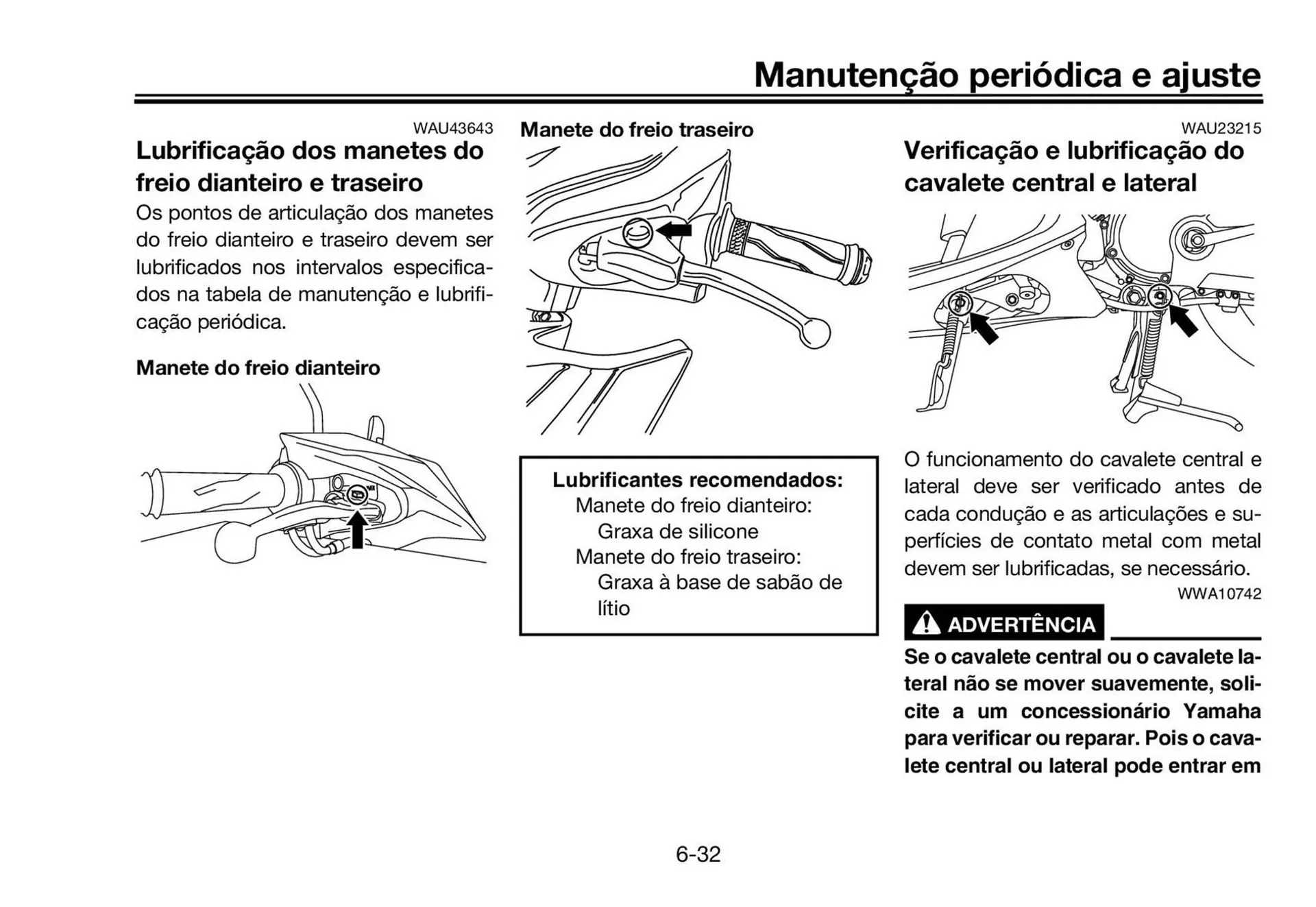 Manutenção periódica e ajuste

WAU43643

Lubrificação dos manetes do freio dianteiro e traseiro

Os pontos de articulação dos manetes do freio dianteiro e traseiro devem ser lubrificados nos intervalos especificados na tabela de manutenção e lubrificação periódica.

Manete do freio dianteiro

Manete do freio traseiro

Lubrificantes recomendados:
Manete do freio dianteiro:
Graxa de silicone
Manete do freio traseiro:
Graxa à base de sabão de lítio

WAU23215

Verificação e lubrificação do cavalete central e lateral

O funcionamento do cavalete central e lateral deve ser verificado antes de cada condução e as articulações e superfícies de contato metal com metal devem ser lubrificadas, se necessário.

WWA10742

ADVERTÊNCIA

Se o cavalete central ou o cavalete lateral não se mover suavemente, solicite a um concessionário Yamaha para verificar ou reparar. Pois o cavalete central ou lateral pode entrar em

6-32