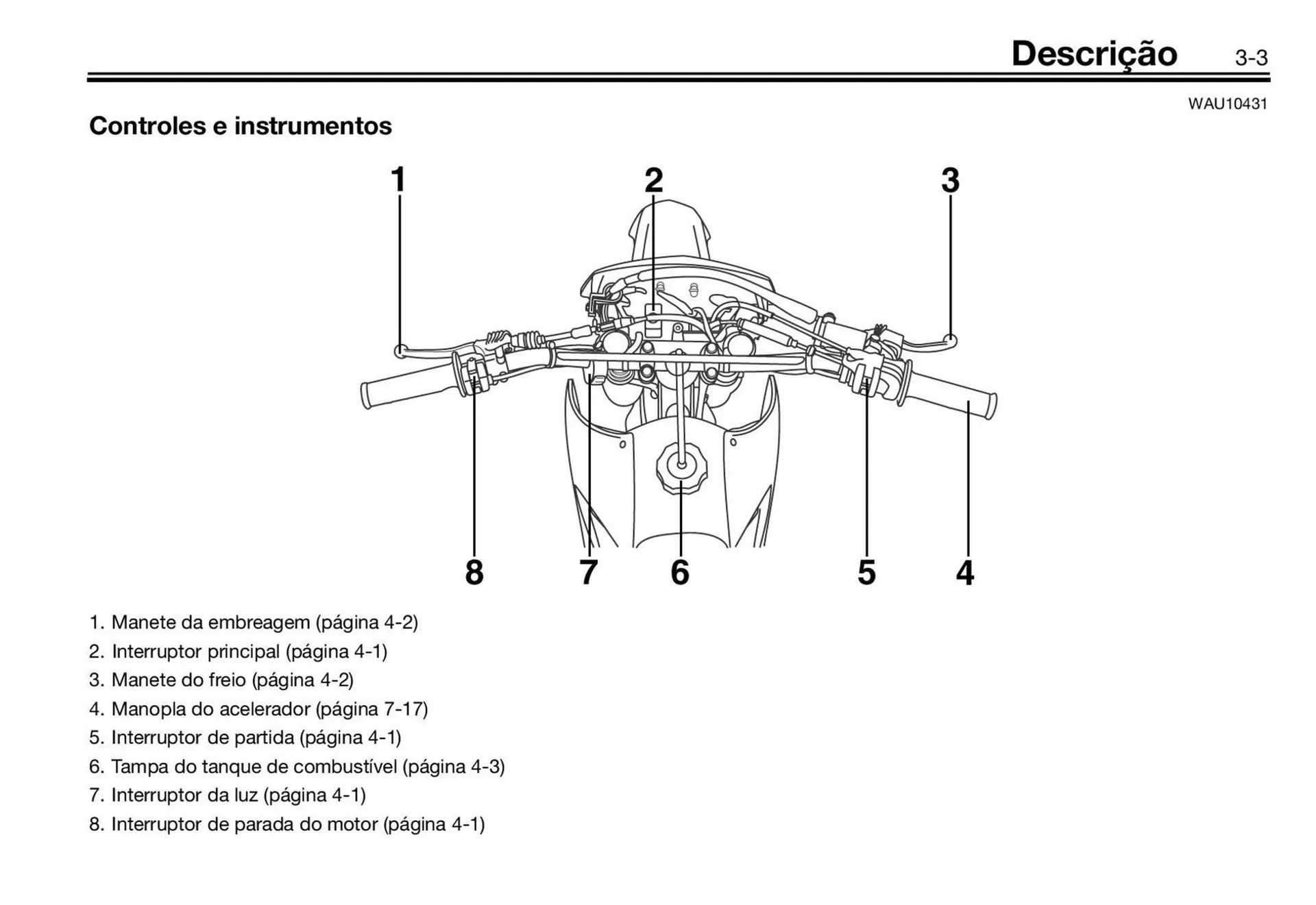 Descrição 3-3

WAU10431

Controles e instrumentos

1 2 3

8 7 6 5 4

1. Manete da embreagem (página 4-2)
2. Interruptor principal (página 4-1)
3. Manete do freio (página 4-2)
4. Manopla do acelerador (página 7-17)
5. Interruptor de partida (página 4-1)
6. Tampa do tanque de combustível (página 4-3)
7. Interruptor da luz (página 4-1)
8. Interruptor de parada do motor (página 4-1)