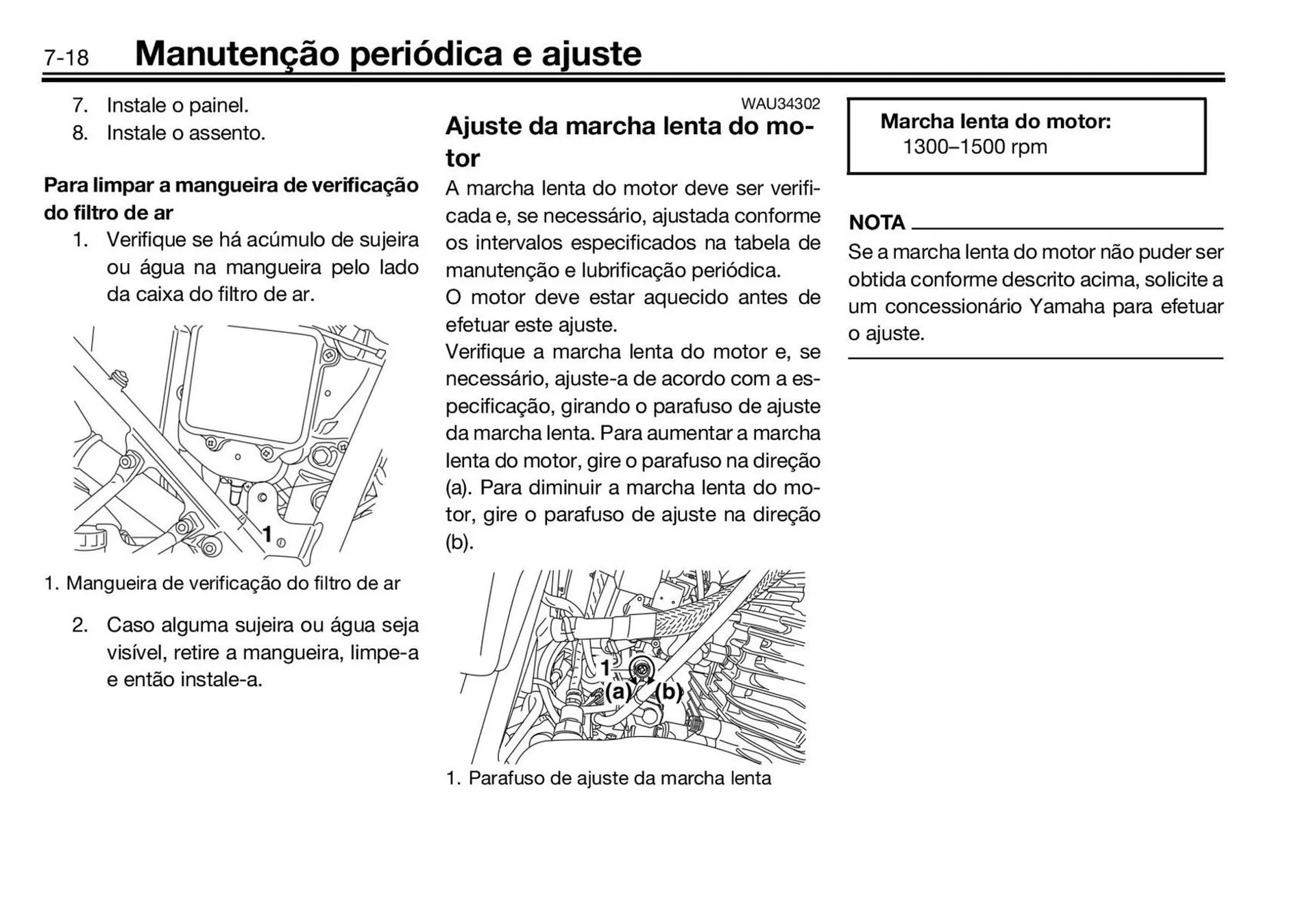 7-18 Manutenção periódica e ajuste

7. Instale o painel.
8. Instale o assento.

Para limpar a mangueira de verificação do filtro de ar

1. Verifique se há acúmulo de sujeira ou água na mangueira pelo lado da caixa do filtro de ar.

1

1. Mangueira de verificação do filtro de ar

2. Caso alguma sujeira ou água seja visível, retire a mangueira, limpe-a e então instale-a.

WAU34302

Ajuste da marcha lenta do motor

A marcha lenta do motor deve ser verificada e, se necessário, ajustada conforme os intervalos especificados na tabela de manutenção e lubrificação periódica.
O motor deve estar aquecido antes de efetuar este ajuste.
Verifique a marcha lenta do motor e, se necessário, ajuste-a de acordo com a especificação, girando o parafuso de ajuste da marcha lenta. Para aumentar a marcha lenta do motor, gire o parafuso na direção (a). Para diminuir a marcha lenta do motor, gire o parafuso de ajuste na direção (b).

1
(a)
(b)

1. Parafuso de ajuste da marcha lenta

Marcha lenta do motor:
1300–1500 rpm

NOTA

Se a marcha lenta do motor não puder ser obtida conforme descrito acima, solicite a um concessionário Yamaha para efetuar o ajuste.