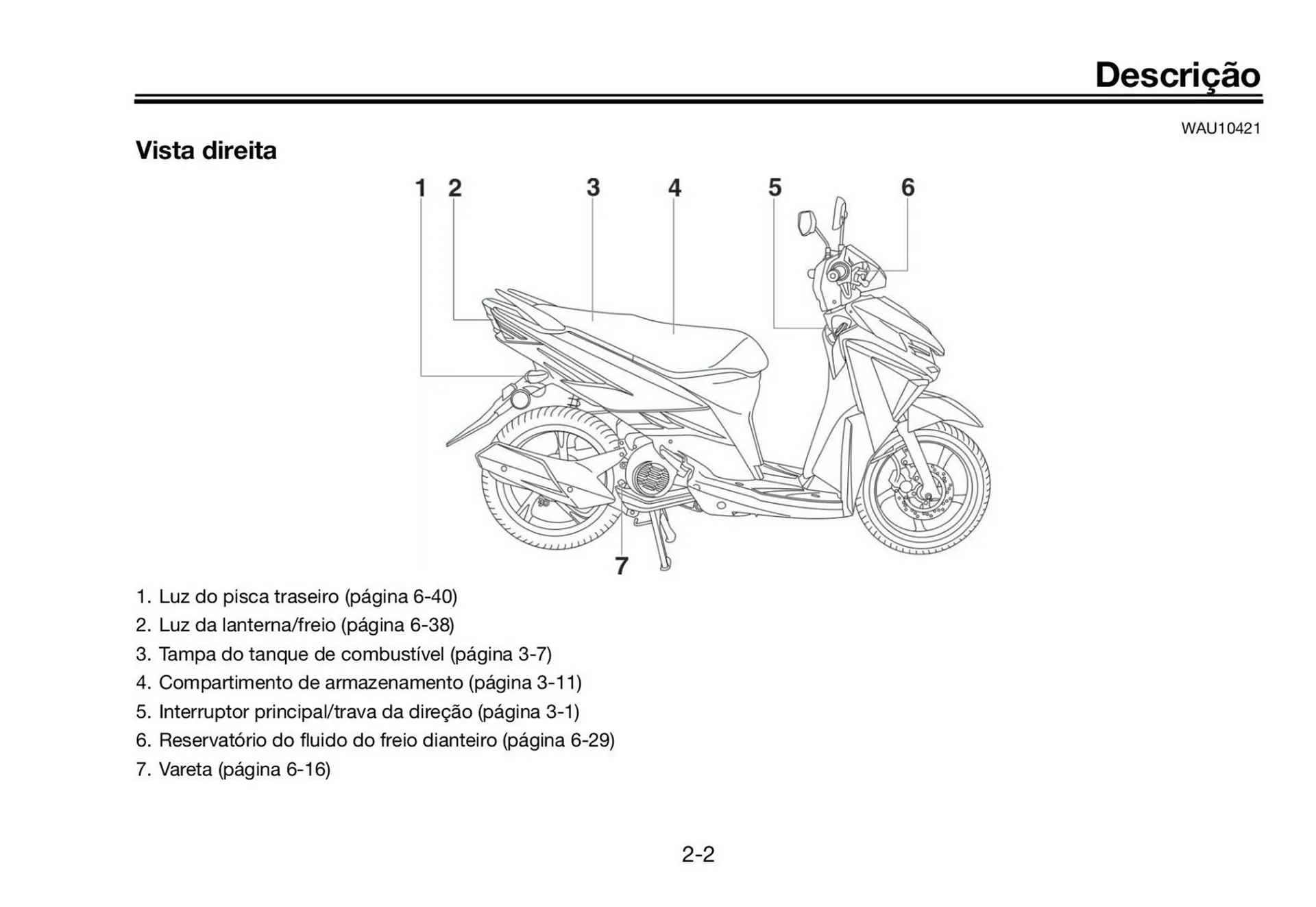 Descrição

WAU10421

Vista direita

1 2 3 4 5 6

7

1. Luz do pisca traseiro (página 6-40)
2. Luz da lanterna/freio (página 6-38)
3. Tampa do tanque de combustível (página 3-7)
4. Compartimento de armazenamento (página 3-11)
5. Interruptor principal/trava da direção (página 3-1)
6. Reservatório do fluido do freio dianteiro (página 6-29)
7. Vareta (página 6-16)

2-2