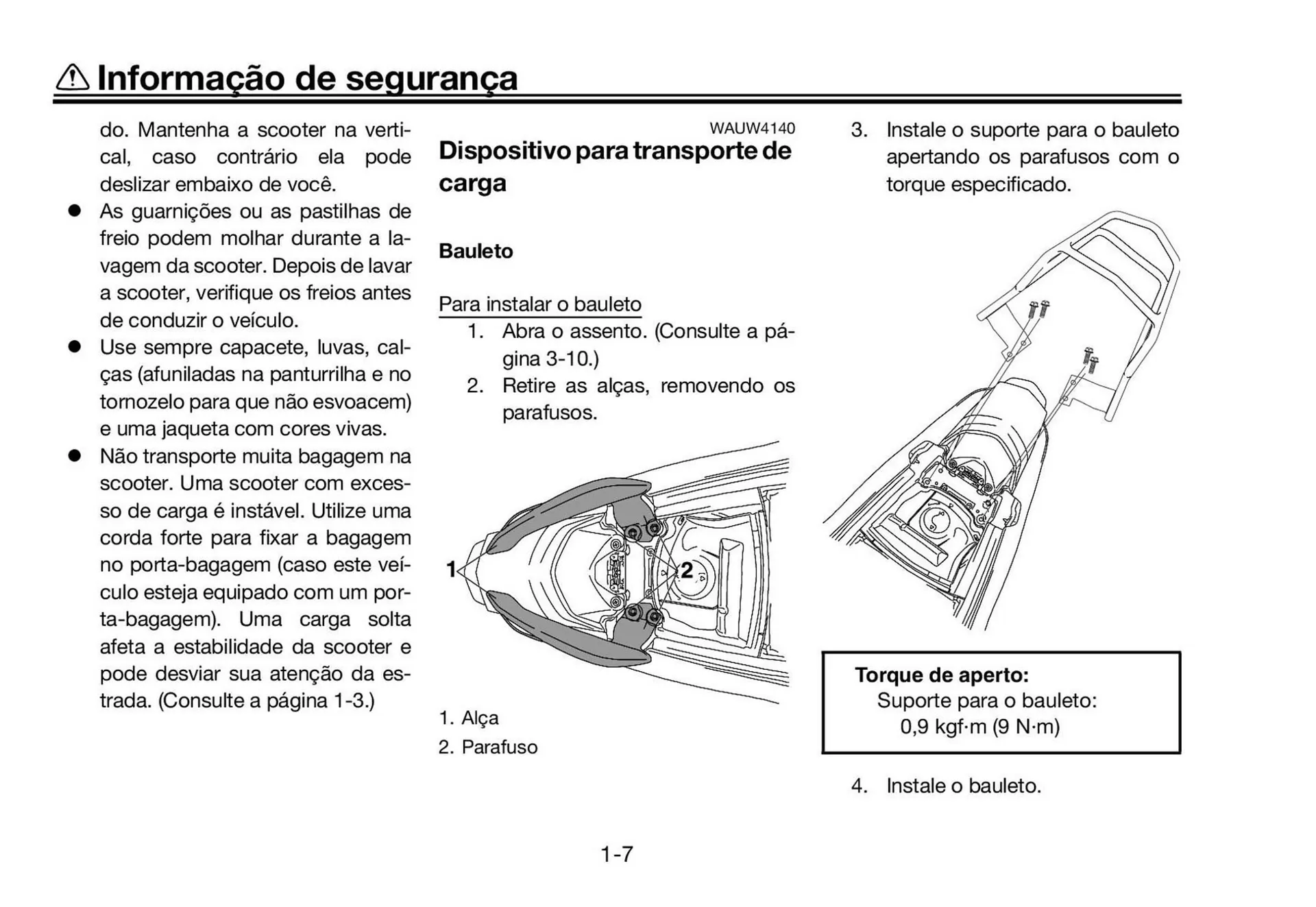 Informação de segurança

do. Mantenha a scooter na vertical, caso contrário ela pode deslizar embaixo de você.
● As guarnições ou as pastilhas de freio podem molhar durante a lavagem da scooter. Depois de lavar a scooter, verifique os freios antes de conduzir o veículo.
● Use sempre capacete, luvas, calças (afuniladas na panturrilha e no tornozelo para que não esvoacem) e uma jaqueta com cores vivas.
● Não transporte muita bagagem na scooter. Uma scooter com excesso de carga é instável. Utilize uma corda forte para fixar a bagagem no porta-bagagem (caso este veículo esteja equipado com um porta-bagagem). Uma carga solta afeta a estabilidade da scooter e pode desviar sua atenção da estrada. (Consulte a página 1-3.)

WAUW4140
Dispositivo para transporte de carga

Bauleto

Para instalar o bauleto
1. Abra o assento. (Consulte a página 3-10.)
2. Retire as alças, removendo os parafusos.

1
2

1. Alça
2. Parafuso

3. Instale o suporte para o bauleto apertando os parafusos com o torque especificado.

Torque de aperto:
Suporte para o bauleto:
0,9 kgf·m (9 N·m)

4. Instale o bauleto.

1-7