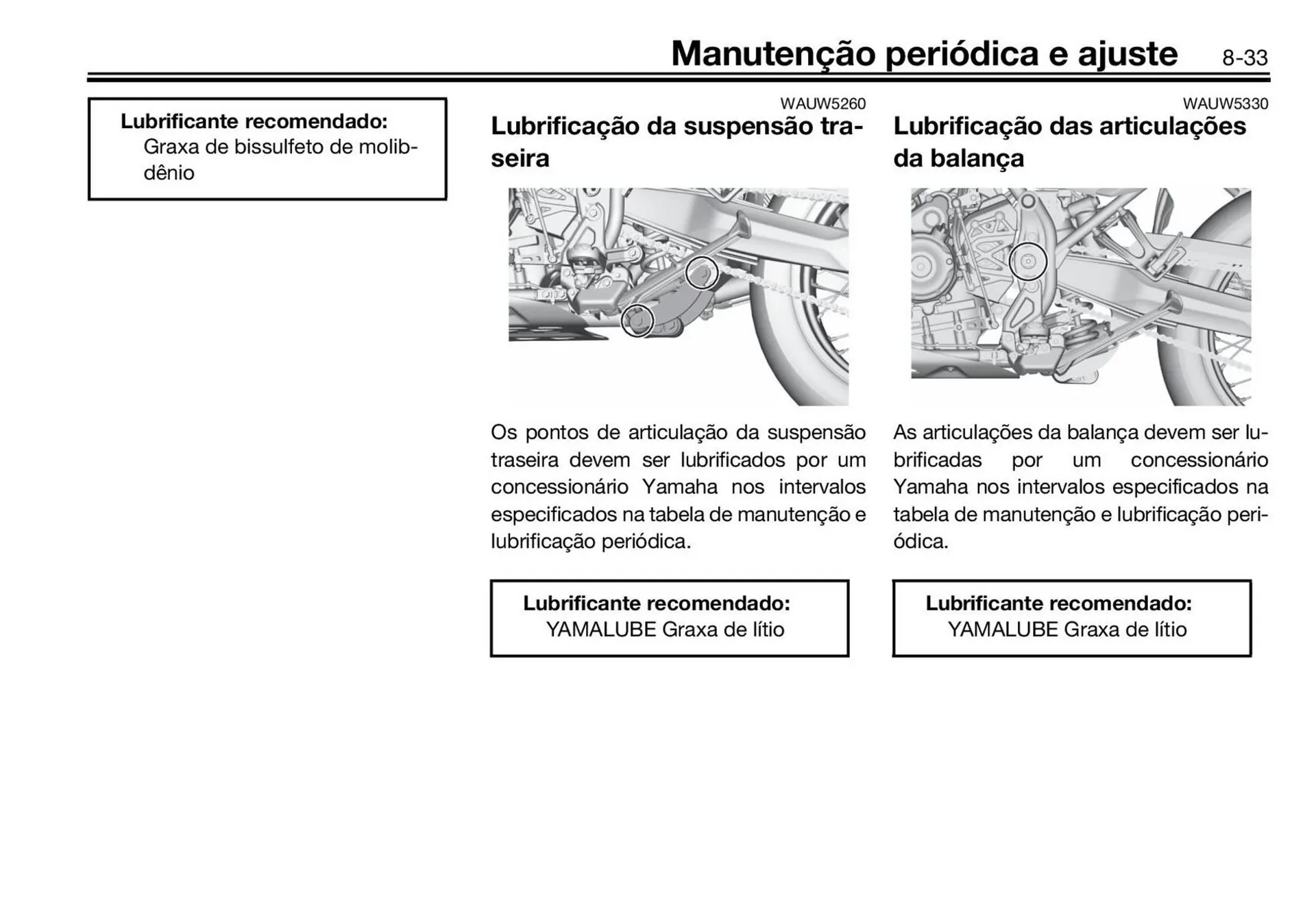 Manutenção periódica e ajuste 8-33

Lubrificante recomendado:
Graxa de bissulfeto de molibdênio

WAUW5260
Lubrificação da suspensão traseira

Os pontos de articulação da suspensão traseira devem ser lubrificados por um concessionário Yamaha nos intervalos especificados na tabela de manutenção e lubrificação periódica.

Lubrificante recomendado:
YAMALUBE Graxa de lítio

WAUW5330
Lubrificação das articulações da balança

As articulações da balança devem ser lubrificadas por um concessionário Yamaha nos intervalos especificados na tabela de manutenção e lubrificação periódica.

Lubrificante recomendado:
YAMALUBE Graxa de lítio