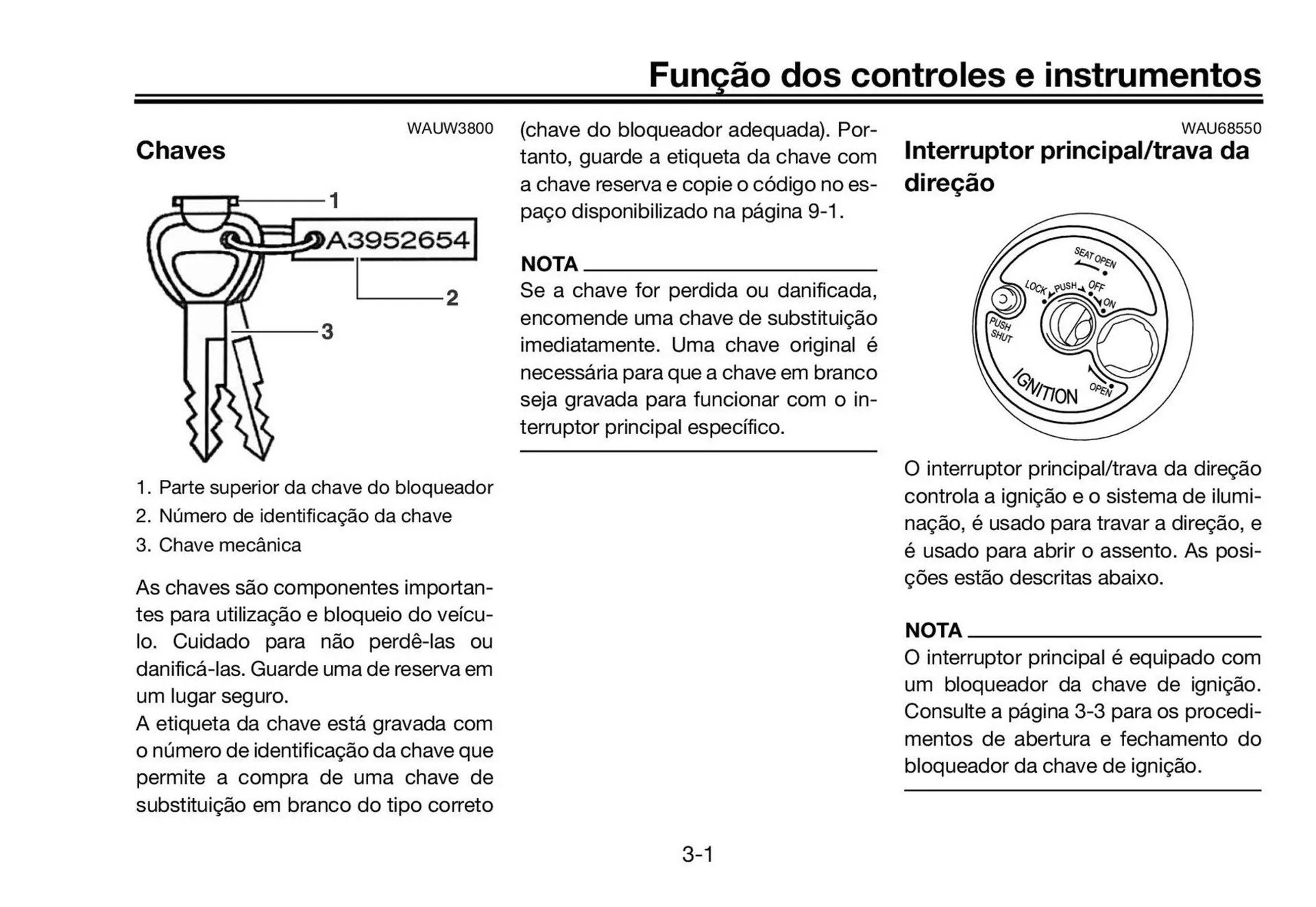 Função dos controles e instrumentos

WAUW3800
Chaves

1
A3952654
2
3

1. Parte superior da chave do bloqueador
2. Número de identificação da chave
3. Chave mecânica

As chaves são componentes importantes para utilização e bloqueio do veículo. Cuidado para não perdê-las ou danificá-las. Guarde uma de reserva em um lugar seguro.
A etiqueta da chave está gravada com o número de identificação da chave que permite a compra de uma chave de substituição em branco do tipo correto (chave do bloqueador adequada). Portanto, guarde a etiqueta da chave com a chave reserva e copie o código no espaço disponibilizado na página 9-1.

NOTA
Se a chave for perdida ou danificada, encomende uma chave de substituição imediatamente. Uma chave original é necessária para que a chave em branco seja gravada para funcionar com o interruptor principal específico.

WAU68550
Interruptor principal/trava da direção

SEAT OPEN
LOCK
PUSH
OFF
ON
PUSH SHUT
IGNITION
OPEN

O interruptor principal/trava da direção controla a ignição e o sistema de iluminação, é usado para travar a direção, e é usado para abrir o assento. As posições estão descritas abaixo.

NOTA
O interruptor principal é equipado com um bloqueador da chave de ignição. Consulte a página 3-3 para os procedimentos de abertura e fechamento do bloqueador da chave de ignição.

3-1