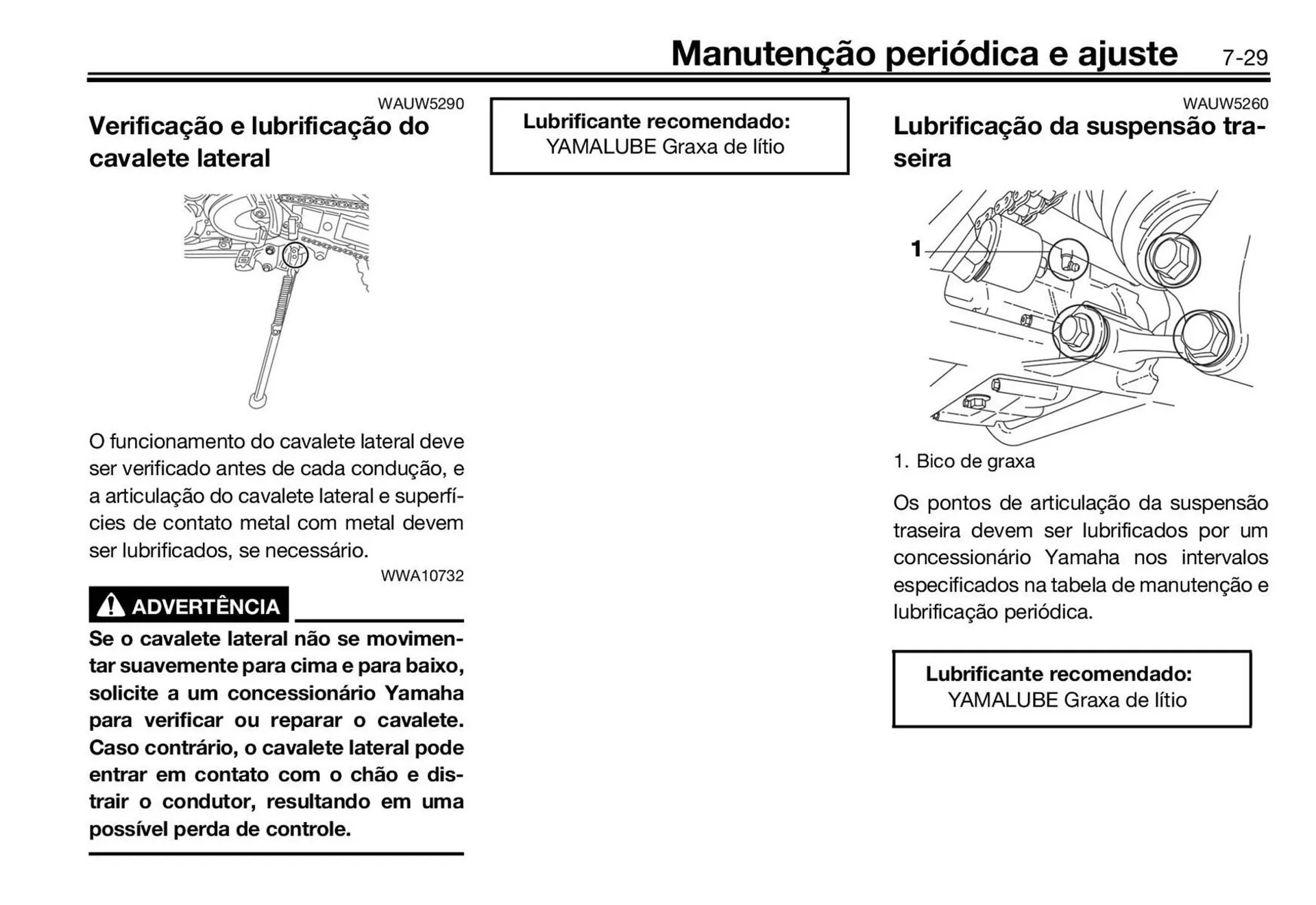 Manutenção periódica e ajuste 7-29

WAUW5290

Verificação e lubrificação do cavalete lateral

O funcionamento do cavalete lateral deve ser verificado antes de cada condução, e a articulação do cavalete lateral e superfícies de contato metal com metal devem ser lubrificados, se necessário.

WWA10732

ADVERTÊNCIA

Se o cavalete lateral não se movimentar suavemente para cima e para baixo, solicite a um concessionário Yamaha para verificar ou reparar o cavalete. Caso contrário, o cavalete lateral pode entrar em contato com o chão e distrair o condutor, resultando em uma possível perda de controle.

Lubrificante recomendado:
YAMALUBE Graxa de lítio

WAUW5260

Lubrificação da suspensão traseira

1

1. Bico de graxa

Os pontos de articulação da suspensão traseira devem ser lubrificados por um concessionário Yamaha nos intervalos especificados na tabela de manutenção e lubrificação periódica.

Lubrificante recomendado:
YAMALUBE Graxa de lítio