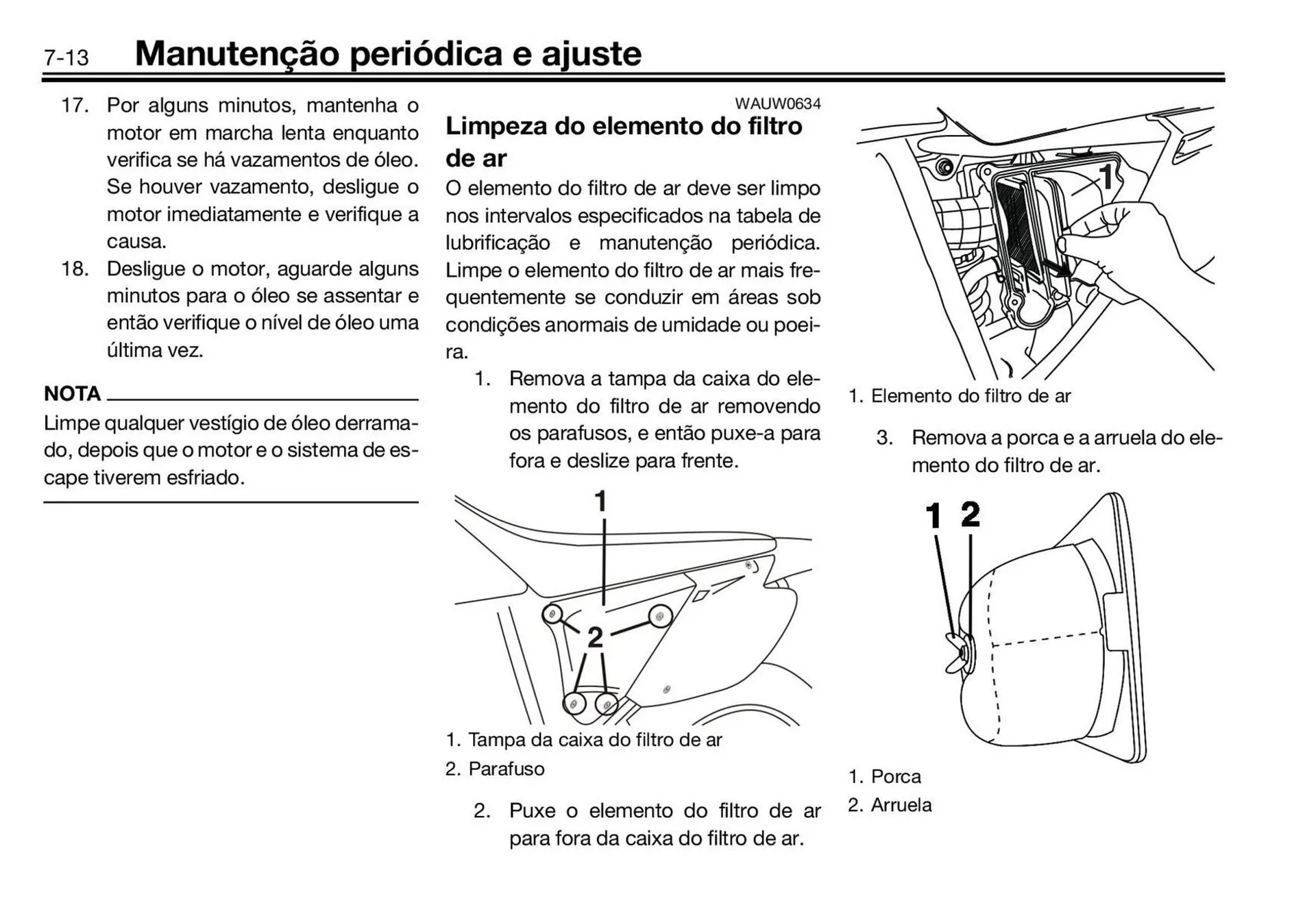 7-13 Manutenção periódica e ajuste

17. Por alguns minutos, mantenha o motor em marcha lenta enquanto verifica se há vazamentos de óleo. Se houver vazamento, desligue o motor imediatamente e verifique a causa.
18. Desligue o motor, aguarde alguns minutos para o óleo se assentar e então verifique o nível de óleo uma última vez.

NOTA
Limpe qualquer vestígio de óleo derramado, depois que o motor e o sistema de escape tiverem esfriado.

WAUW0634
Limpeza do elemento do filtro de ar
O elemento do filtro de ar deve ser limpo nos intervalos especificados na tabela de lubrificação e manutenção periódica. Limpe o elemento do filtro de ar mais frequentemente se conduzir em áreas sob condições anormais de umidade ou poeira.
1. Remova a tampa da caixa do elemento do filtro de ar removendo os parafusos, e então puxe-a para fora e deslize para frente.

1
2

1. Tampa da caixa do filtro de ar
2. Parafuso

2. Puxe o elemento do filtro de ar para fora da caixa do filtro de ar.

1

1. Elemento do filtro de ar

3. Remova a porca e a arruela do elemento do filtro de ar.

1 2

1. Porca
2. Arruela