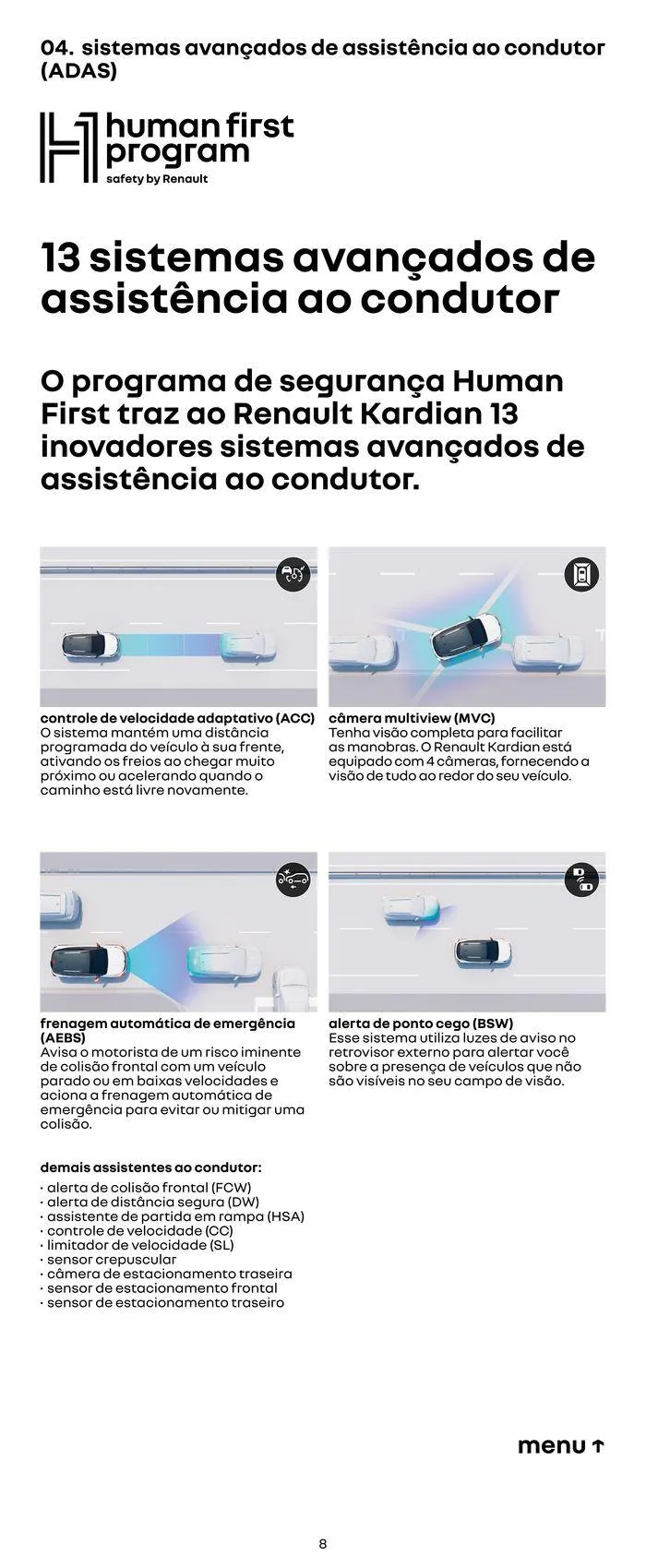 04. sistemas avançados de assistência ao condutor (ADAS)

human first program
safety by Renault

13 sistemas avançados de assistência ao condutor

O programa de segurança Human First traz ao Renault Kardian 13 inovadores sistemas avançados de assistência ao condutor.

controle de velocidade adaptativo (ACC)
O sistema mantém uma distância programada do veículo à sua frente, ativando os freios ao chegar muito próximo ou acelerando quando o caminho está livre novamente.

câmera multiview (MVC)
Tenha visão completa para facilitar as manobras. O Renault Kardian está equipado com 4 câmeras, fornecendo a visão de tudo ao redor do seu veículo.

frenagem automática de emergência (AEBS)
Avisa o motorista de um risco iminente de colisão frontal com um veículo parado ou em baixas velocidades e aciona a frenagem automática de emergência para evitar ou mitigar uma colisão.

alerta de ponto cego (BSW)
Esse sistema utiliza luzes de aviso no retrovisor externo para alertar você sobre a presença de veículos que não são visíveis no seu campo de visão.

demais assistentes ao condutor:
· alerta de colisão frontal (FCW)
· alerta de distância segura (DW)
· assistente de partida em rampa (HSA)
· controle de velocidade (CC)
· limitador de velocidade (SL)
· sensor crepuscular
· câmera de estacionamento traseira
· sensor de estacionamento frontal
· sensor de estacionamento traseiro

menu ↑

8