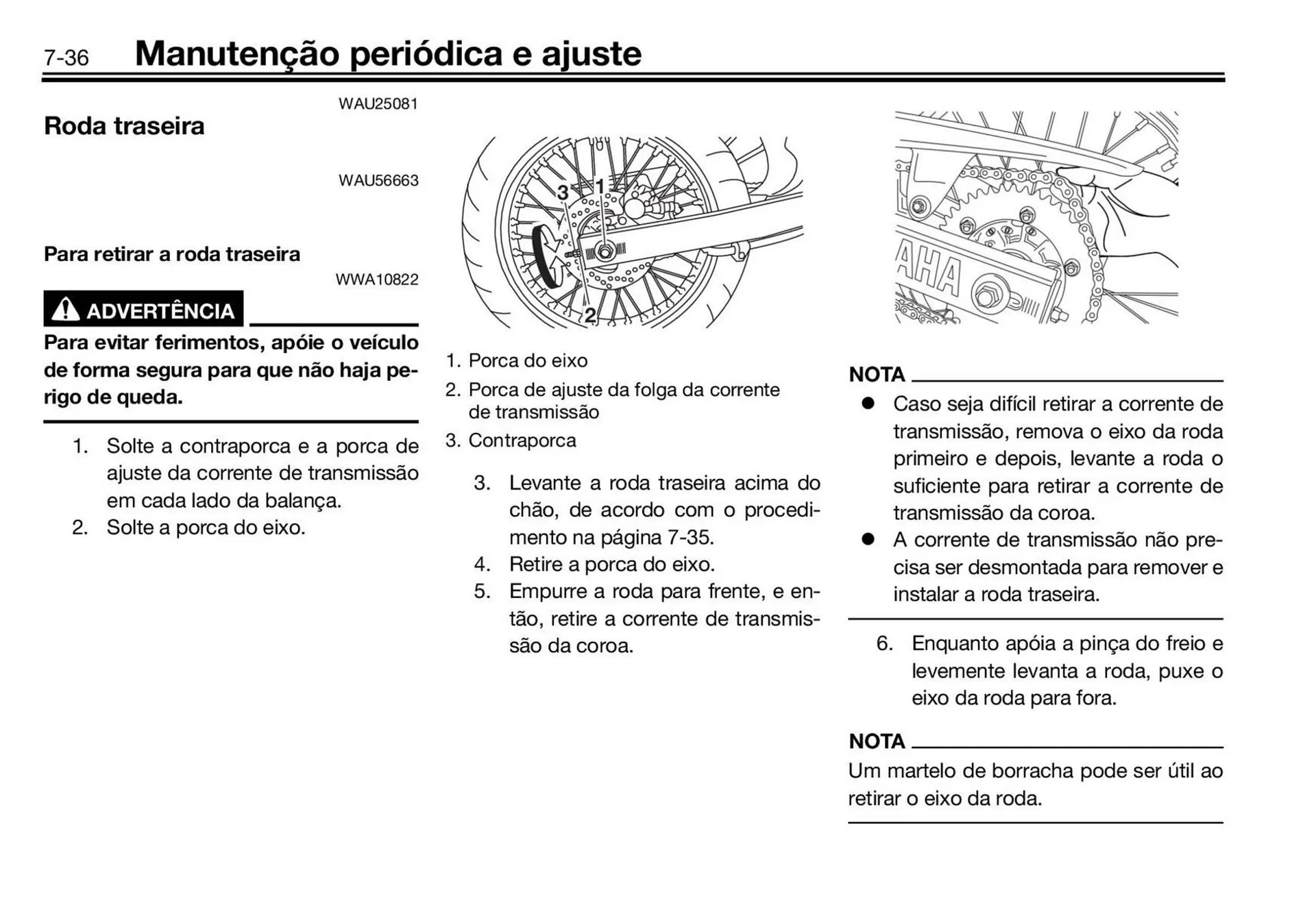 7-36 Manutenção periódica e ajuste

WAU25081

Roda traseira

WAU56663

Para retirar a roda traseira

WWA10822

ADVERTÊNCIA

Para evitar ferimentos, apóie o veículo de forma segura para que não haja perigo de queda.

1. Solte a contraporca e a porca de ajuste da corrente de transmissão em cada lado da balança.
2. Solte a porca do eixo.

3 1 2

1. Porca do eixo
2. Porca de ajuste da folga da corrente de transmissão
3. Contraporca

3. Levante a roda traseira acima do chão, de acordo com o procedimento na página 7-35.
4. Retire a porca do eixo.
5. Empurre a roda para frente, e então, retire a corrente de transmissão da coroa.

AHA

NOTA

● Caso seja difícil retirar a corrente de transmissão, remova o eixo da roda primeiro e depois, levante a roda o suficiente para retirar a corrente de transmissão da coroa.
● A corrente de transmissão não precisa ser desmontada para remover e instalar a roda traseira.

6. Enquanto apóia a pinça do freio e levemente levanta a roda, puxe o eixo da roda para fora.

NOTA

Um martelo de borracha pode ser útil ao retirar o eixo da roda.