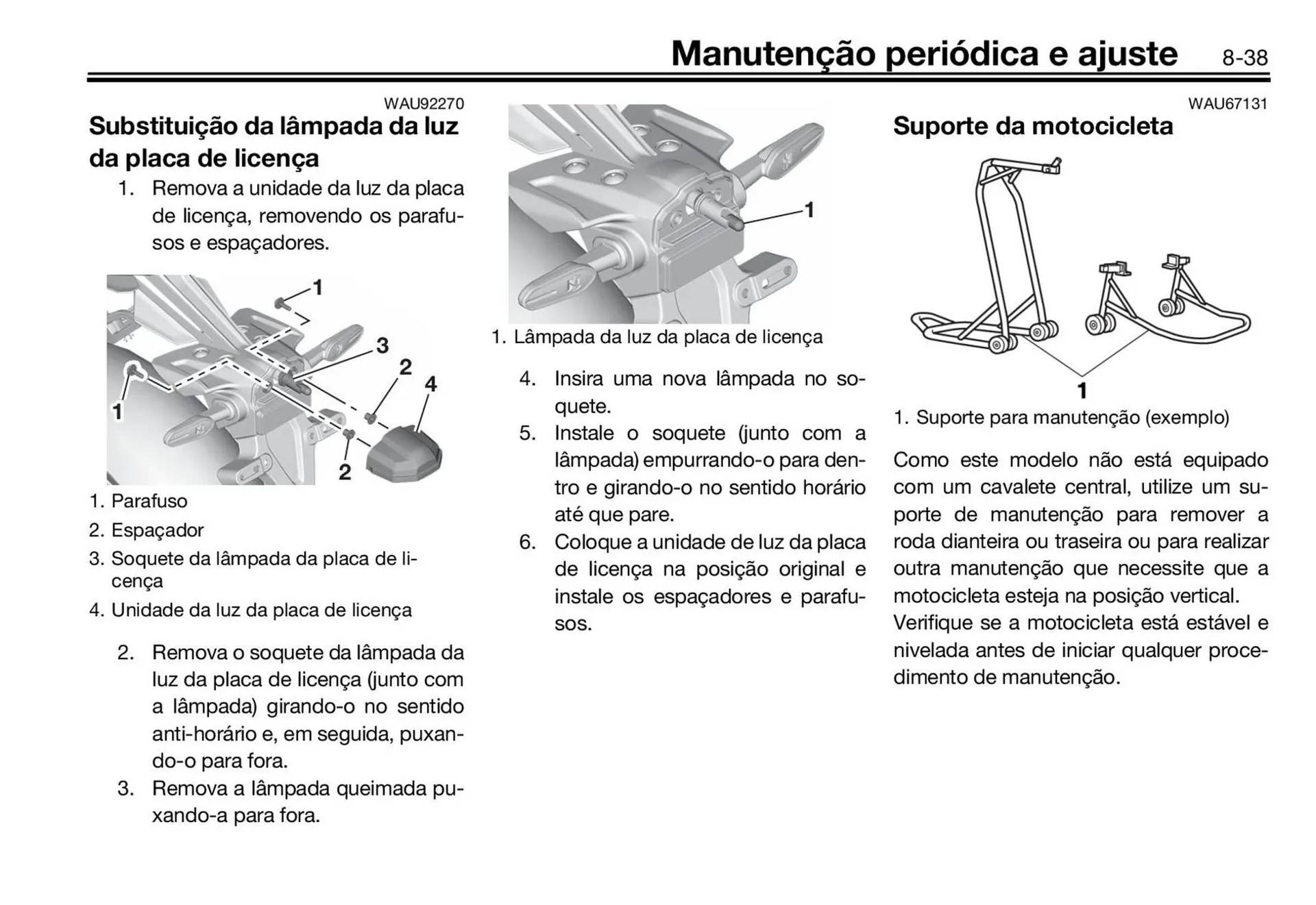 Manutenção periódica e ajuste 8-38

WAU92270

Substituição da lâmpada da luz da placa de licença

1. Remova a unidade da luz da placa de licença, removendo os parafusos e espaçadores.

1
3
2
4
1
2

1. Parafuso
2. Espaçador
3. Soquete da lâmpada da placa de licença
4. Unidade da luz da placa de licença

2. Remova o soquete da lâmpada da luz da placa de licença (junto com a lâmpada) girando-o no sentido anti-horário e, em seguida, puxando-o para fora.
3. Remova a lâmpada queimada puxando-a para fora.

1

1. Lâmpada da luz da placa de licença

4. Insira uma nova lâmpada no soquete.
5. Instale o soquete (junto com a lâmpada) empurrando-o para dentro e girando-o no sentido horário até que pare.
6. Coloque a unidade de luz da placa de licença na posição original e instale os espaçadores e parafusos.

WAU67131

Suporte da motocicleta

1

1. Suporte para manutenção (exemplo)

Como este modelo não está equipado com um cavalete central, utilize um suporte de manutenção para remover a roda dianteira ou traseira ou para realizar outra manutenção que necessite que a motocicleta esteja na posição vertical. Verifique se a motocicleta está estável e nivelada antes de iniciar qualquer procedimento de manutenção.