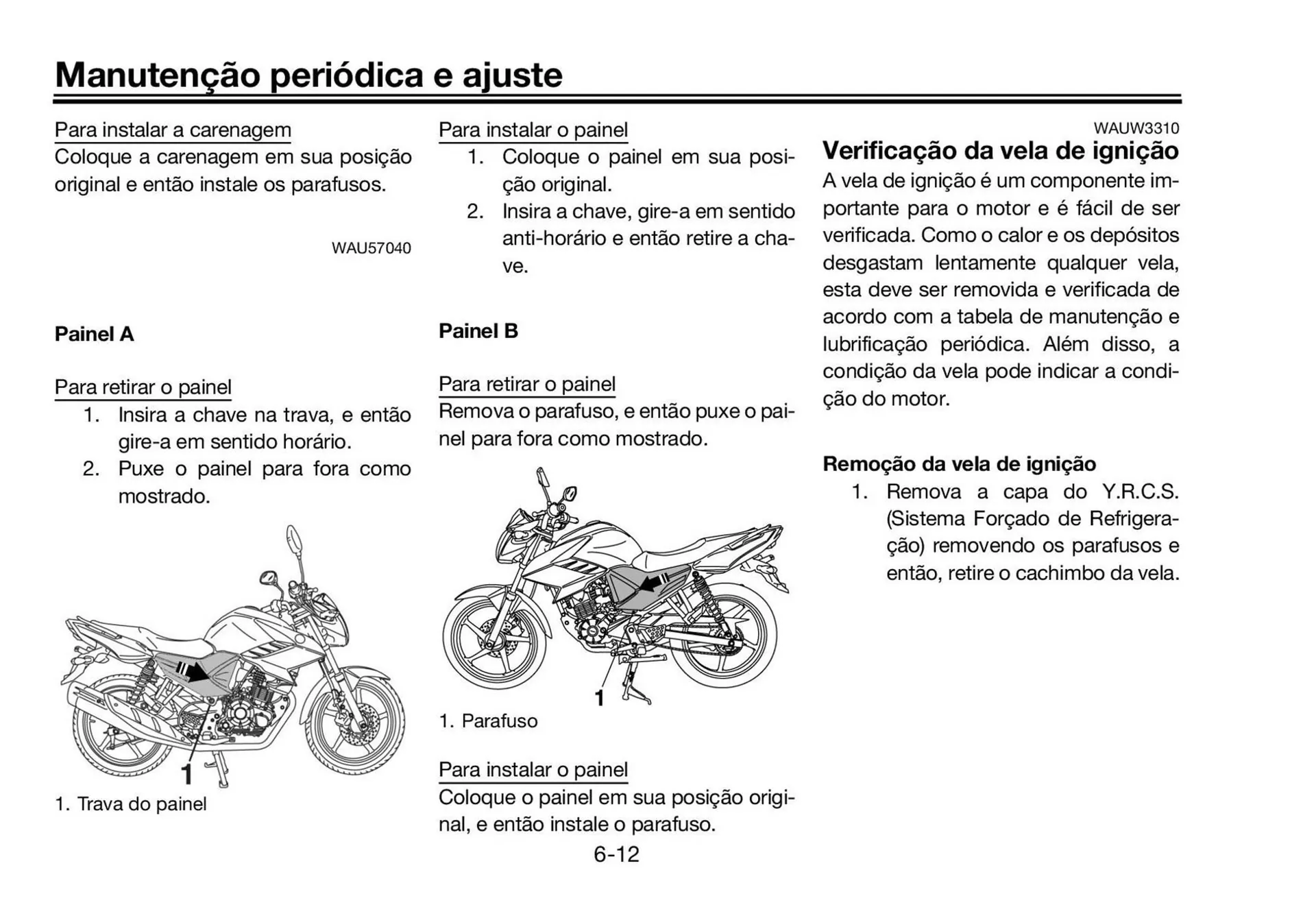 Manutenção periódica e ajuste

Para instalar a carenagem
Coloque a carenagem em sua posição original e então instale os parafusos.

WAU57040

Painel A

Para retirar o painel
1. Insira a chave na trava, e então gire-a em sentido horário.
2. Puxe o painel para fora como mostrado.

1

1. Trava do painel

Para instalar o painel
1. Coloque o painel em sua posição original.
2. Insira a chave, gire-a em sentido anti-horário e então retire a chave.

Painel B

Para retirar o painel
Remova o parafuso, e então puxe o painel para fora como mostrado.

1

1. Parafuso

Para instalar o painel
Coloque o painel em sua posição original, e então instale o parafuso.

WAUW3310

Verificação da vela de ignição
A vela de ignição é um componente importante para o motor e é fácil de ser verificada. Como o calor e os depósitos desgastam lentamente qualquer vela, esta deve ser removida e verificada de acordo com a tabela de manutenção e lubrificação periódica. Além disso, a condição da vela pode indicar a condição do motor.

Remoção da vela de ignição
1. Remova a capa do Y.R.C.S. (Sistema Forçado de Refrigeração) removendo os parafusos e então, retire o cachimbo da vela.

6-12