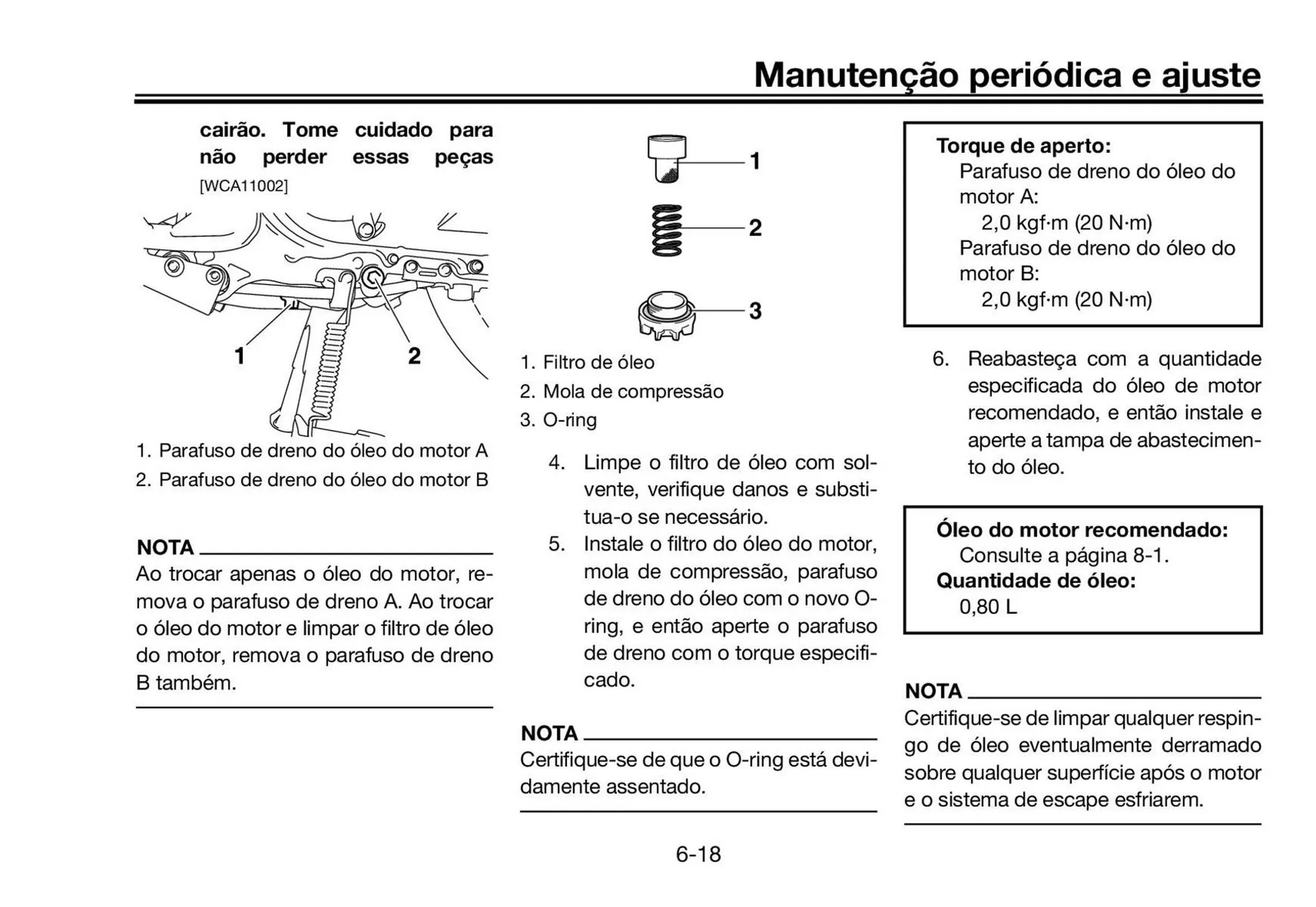 Manutenção periódica e ajuste

cairão. Tome cuidado para não perder essas peças

[WCA11002]

1

2

1. Parafuso de dreno do óleo do motor A
2. Parafuso de dreno do óleo do motor B

NOTA

Ao trocar apenas o óleo do motor, remova o parafuso de dreno A. Ao trocar o óleo do motor e limpar o filtro de óleo do motor, remova o parafuso de dreno B também.

1

2

3

1. Filtro de óleo
2. Mola de compressão
3. O-ring

4. Limpe o filtro de óleo com solvente, verifique danos e substitua-o se necessário.
5. Instale o filtro do óleo do motor, mola de compressão, parafuso de dreno do óleo com o novo O-ring, e então aperte o parafuso de dreno com o torque especificado.

NOTA

Certifique-se de que o O-ring está devidamente assentado.

Torque de aperto:
Parafuso de dreno do óleo do motor A:
2,0 kgf·m (20 N·m)
Parafuso de dreno do óleo do motor B:
2,0 kgf·m (20 N·m)

6. Reabasteça com a quantidade especificada do óleo de motor recomendado, e então instale e aperte a tampa de abastecimento do óleo.

Óleo do motor recomendado:
Consulte a página 8-1.
Quantidade de óleo:
0,80 L

NOTA

Certifique-se de limpar qualquer respingo de óleo eventualmente derramado sobre qualquer superfície após o motor e o sistema de escape esfriarem.

6-18