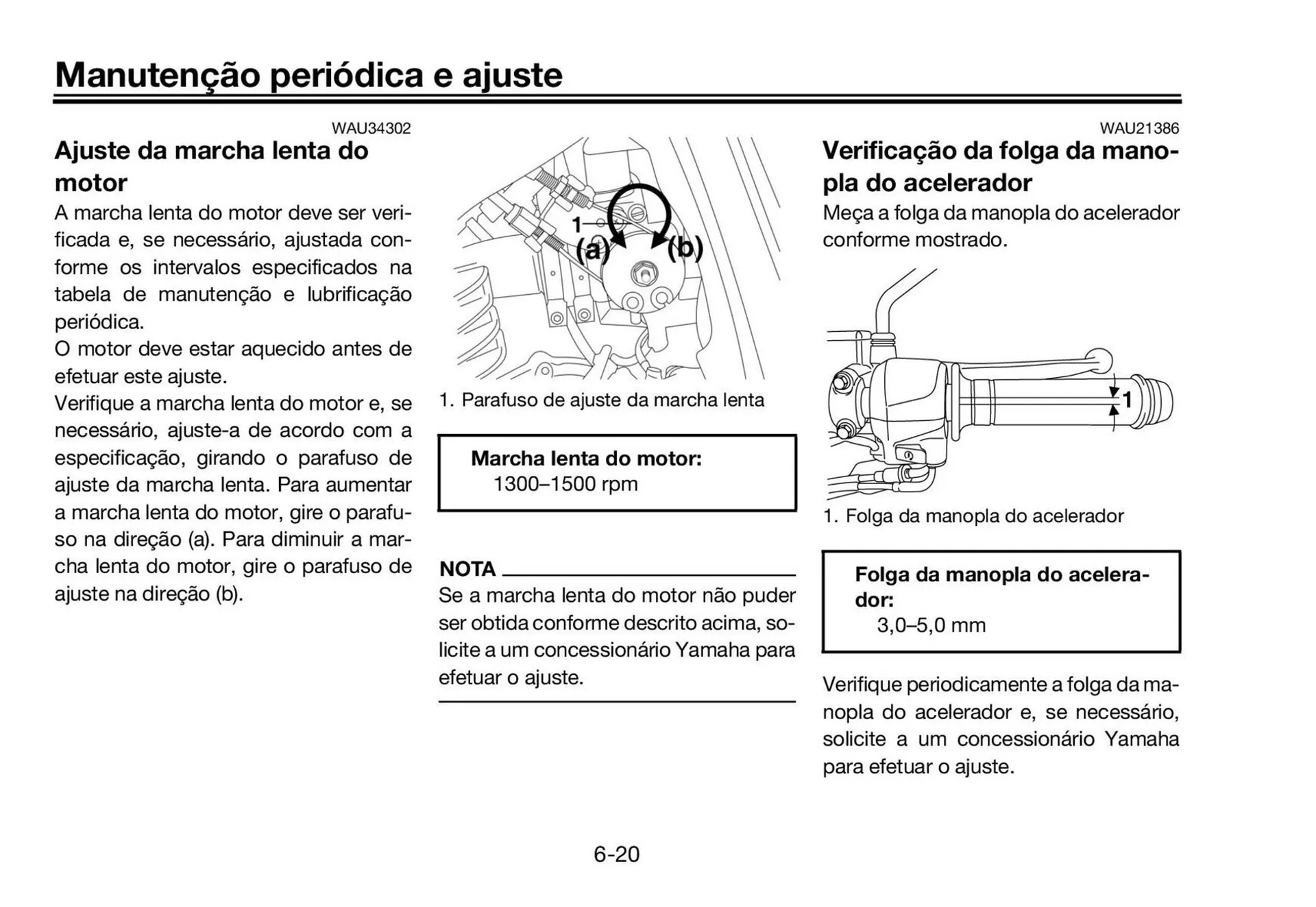 Manutenção periódica e ajuste

WAU34302

Ajuste da marcha lenta do motor

A marcha lenta do motor deve ser verificada e, se necessário, ajustada conforme os intervalos especificados na tabela de manutenção e lubrificação periódica.
O motor deve estar aquecido antes de efetuar este ajuste.
Verifique a marcha lenta do motor e, se necessário, ajuste-a de acordo com a especificação, girando o parafuso de ajuste da marcha lenta. Para aumentar a marcha lenta do motor, gire o parafuso na direção (a). Para diminuir a marcha lenta do motor, gire o parafuso de ajuste na direção (b).

1
(a)
(b)

1. Parafuso de ajuste da marcha lenta

Marcha lenta do motor:
1300–1500 rpm

NOTA

Se a marcha lenta do motor não puder ser obtida conforme descrito acima, solicite a um concessionário Yamaha para efetuar o ajuste.

WAU21386

Verificação da folga da manopla do acelerador

Meça a folga da manopla do acelerador conforme mostrado.

1

1. Folga da manopla do acelerador

Folga da manopla do acelerador:
3,0–5,0 mm

Verifique periodicamente a folga da manopla do acelerador e, se necessário, solicite a um concessionário Yamaha para efetuar o ajuste.

6-20