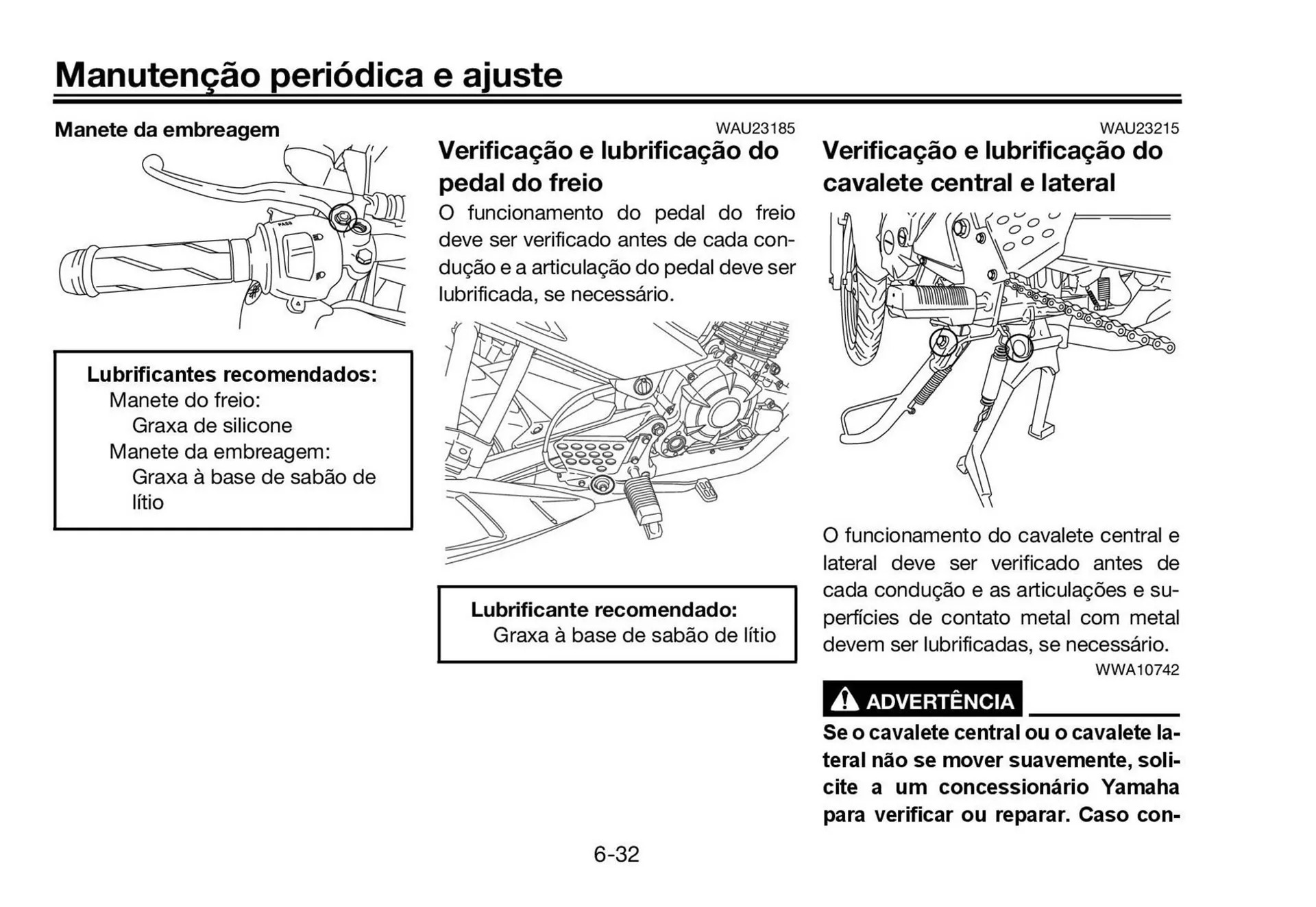 Manutenção periódica e ajuste

Manete da embreagem

PASS

Lubrificantes recomendados:
Manete do freio:
Graxa de silicone
Manete da embreagem:
Graxa à base de sabão de lítio

WAU23185

Verificação e lubrificação do pedal do freio

O funcionamento do pedal do freio deve ser verificado antes de cada condução e a articulação do pedal deve ser lubrificada, se necessário.

Lubrificante recomendado:
Graxa à base de sabão de lítio

WAU23215

Verificação e lubrificação do cavalete central e lateral

O funcionamento do cavalete central e lateral deve ser verificado antes de cada condução e as articulações e superfícies de contato metal com metal devem ser lubrificadas, se necessário.

WWA10742

ADVERTÊNCIA

Se o cavalete central ou o cavalete lateral não se mover suavemente, solicite a um concessionário Yamaha para verificar ou reparar. Caso con-

6-32