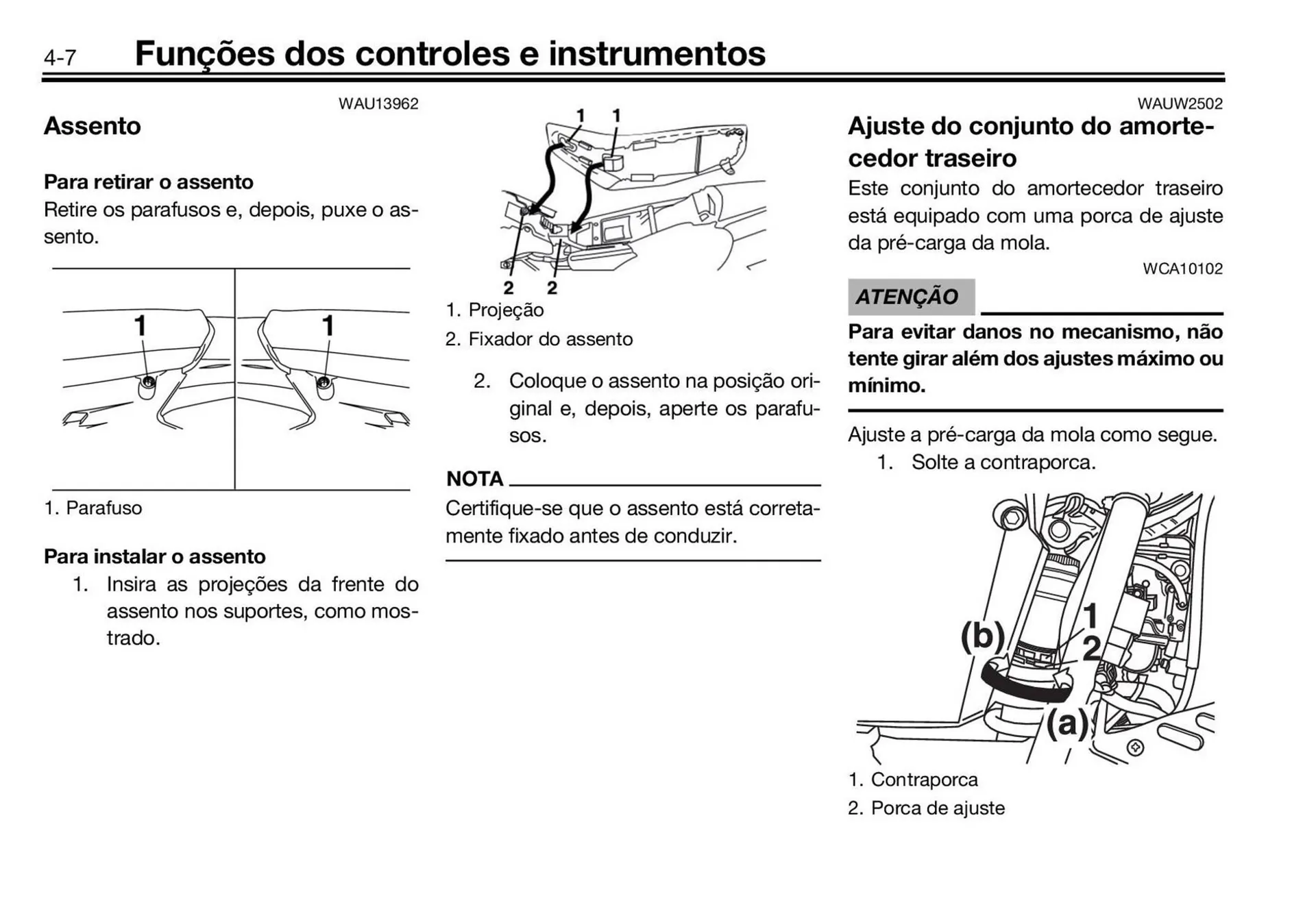 4-7 Funções dos controles e instrumentos

WAU13962

Assento

Para retirar o assento

Retire os parafusos e, depois, puxe o assento.

1 1

1. Parafuso

Para instalar o assento

1. Insira as projeções da frente do assento nos suportes, como mostrado.

1 1

2 2

1. Projeção
2. Fixador do assento

2. Coloque o assento na posição original e, depois, aperte os parafusos.

NOTA

Certifique-se que o assento está corretamente fixado antes de conduzir.

WAUW2502

Ajuste do conjunto do amortecedor traseiro

Este conjunto do amortecedor traseiro está equipado com uma porca de ajuste da pré-carga da mola.

WCA10102

ATENÇÃO

Para evitar danos no mecanismo, não tente girar além dos ajustes máximo ou mínimo.

Ajuste a pré-carga da mola como segue.

1. Solte a contraporca.

(b) 1 2 (a)

1. Contraporca
2. Porca de ajuste