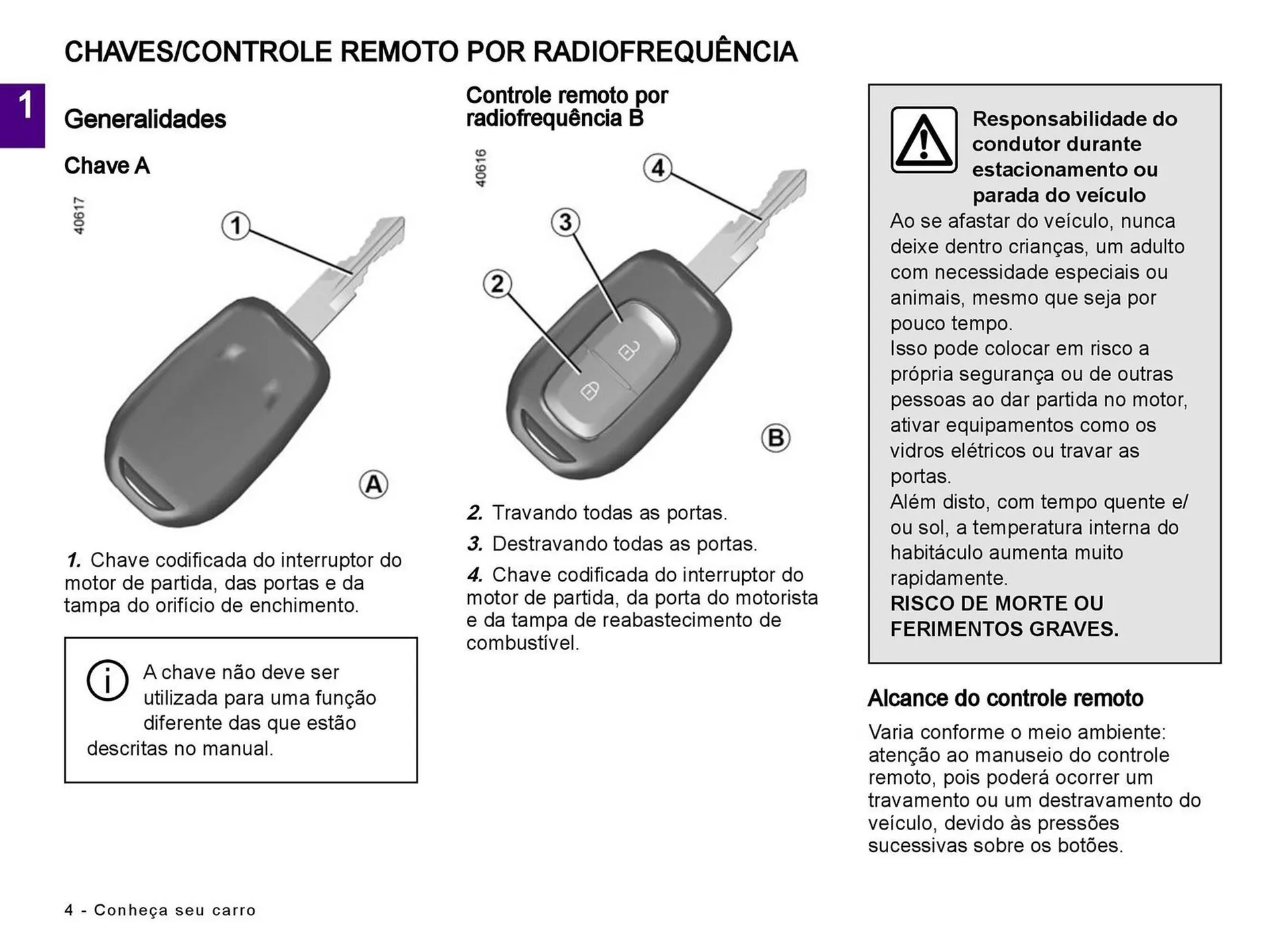 CHAVES/CONTROLE REMOTO POR RADIOFREQUÊNCIA

1

Generalidades

Chave A

40617

1

A

1. Chave codificada do interruptor do motor de partida, das portas e da tampa do orifício de enchimento.

A chave não deve ser utilizada para uma função diferente das que estão descritas no manual.

Controle remoto por radiofrequência B

40616

4

3

2

B

2. Travando todas as portas.

3. Destravando todas as portas.

4. Chave codificada do interruptor do motor de partida, da porta do motorista e da tampa de reabastecimento de combustível.

Responsabilidade do condutor durante estacionamento ou parada do veículo

Ao se afastar do veículo, nunca deixe dentro crianças, um adulto com necessidade especiais ou animais, mesmo que seja por pouco tempo.

Isso pode colocar em risco a própria segurança ou de outras pessoas ao dar partida no motor, ativar equipamentos como os vidros elétricos ou travar as portas.

Além disto, com tempo quente e/ou sol, a temperatura interna do habitáculo aumenta muito rapidamente.

RISCO DE MORTE OU FERIMENTOS GRAVES.

Alcance do controle remoto

Varia conforme o meio ambiente: atenção ao manuseio do controle remoto, pois poderá ocorrer um travamento ou um destravamento do veículo, devido às pressões sucessivas sobre os botões.

4 - Conheça seu carro