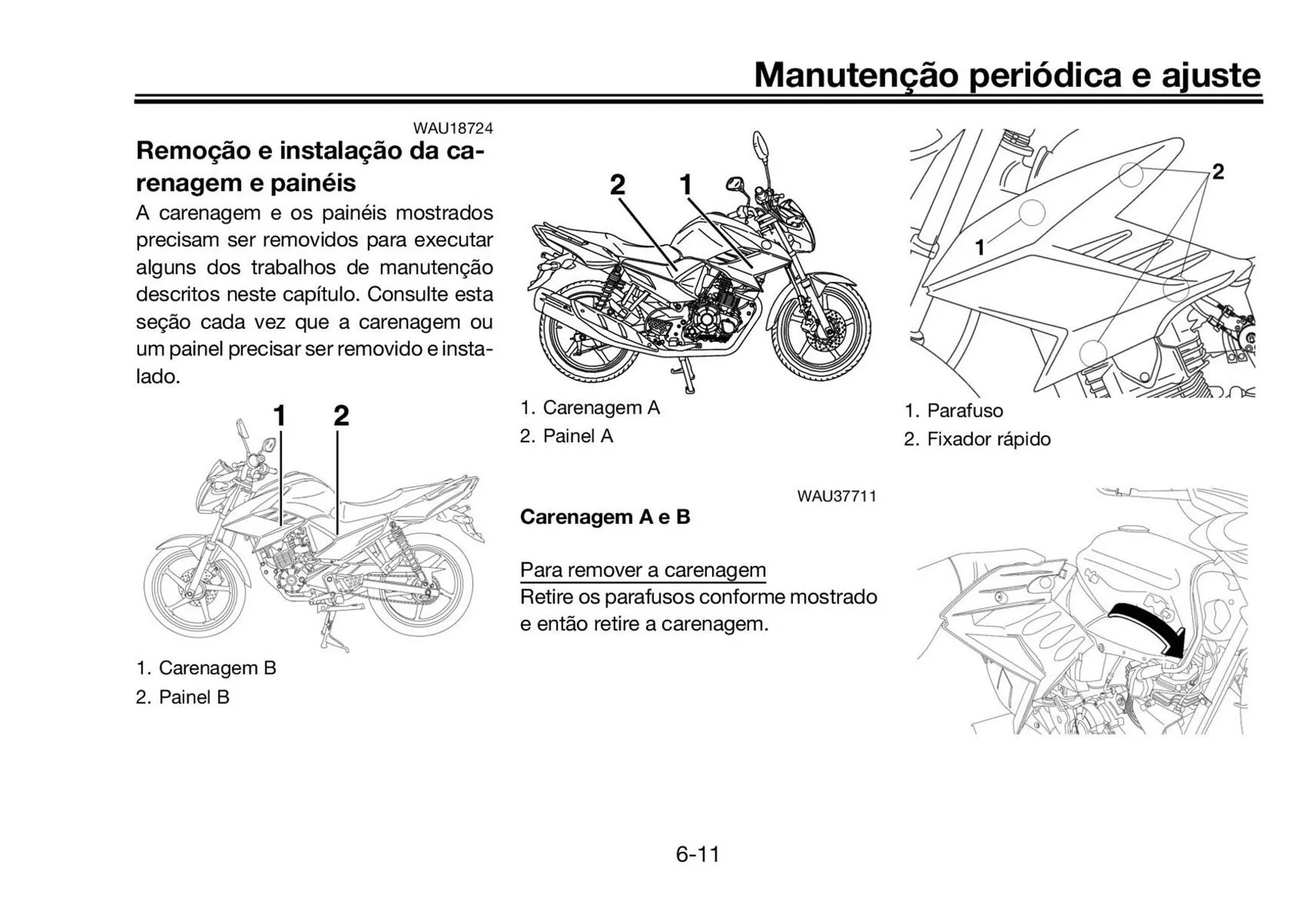 Manutenção periódica e ajuste

WAU18724

Remoção e instalação da carenagem e painéis

A carenagem e os painéis mostrados precisam ser removidos para executar alguns dos trabalhos de manutenção descritos neste capítulo. Consulte esta seção cada vez que a carenagem ou um painel precisar ser removido e instalado.

1 2

1. Carenagem B
2. Painel B

2 1

1. Carenagem A
2. Painel A

WAU37711

Carenagem A e B

Para remover a carenagem
Retire os parafusos conforme mostrado e então retire a carenagem.

2

1

1. Parafuso
2. Fixador rápido

6-11