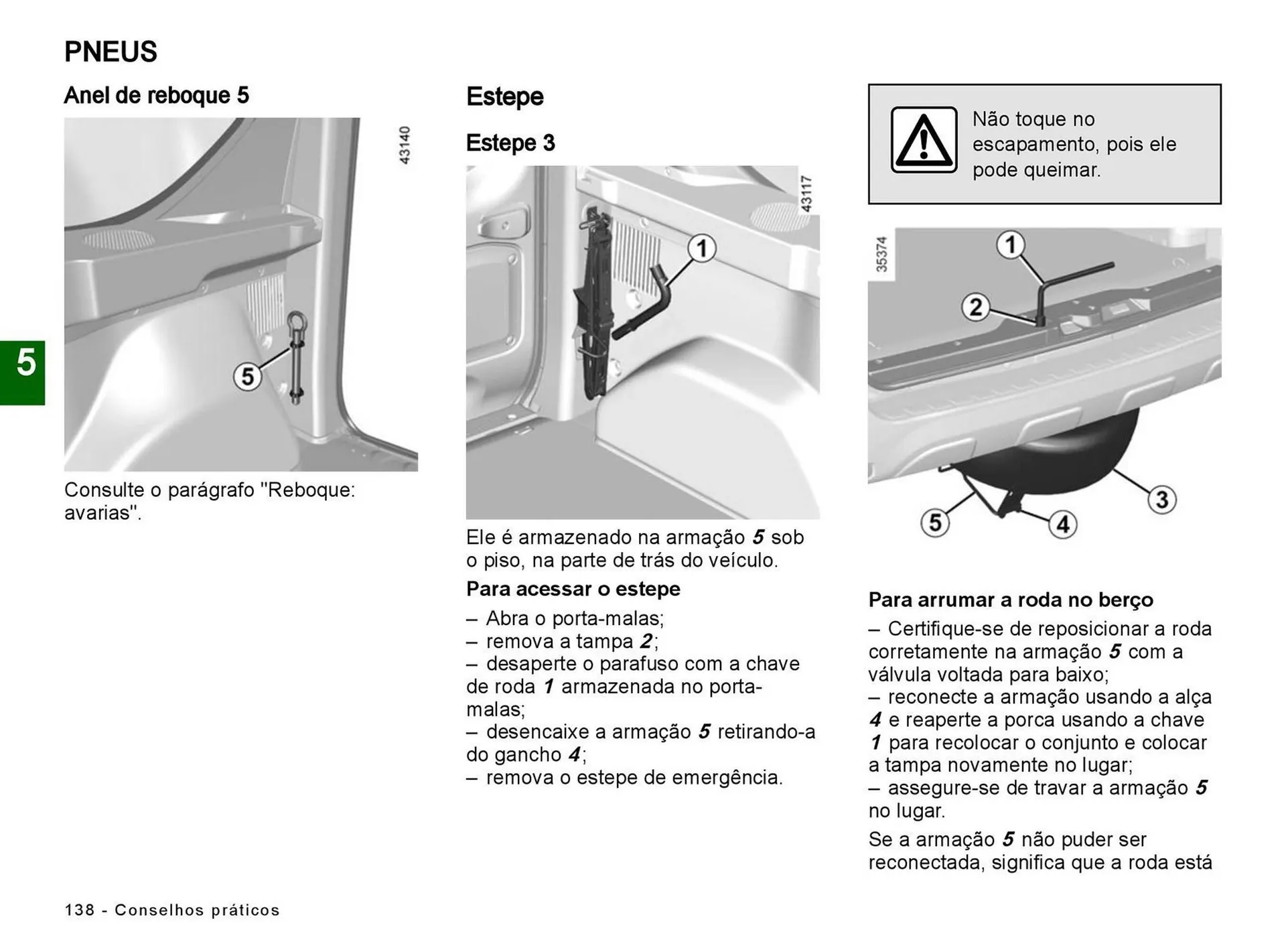 PNEUS

Anel de reboque 5

43140

5

5

Consulte o parágrafo "Reboque: avarias".

Estepe

Estepe 3

43117

1

Ele é armazenado na armação 5 sob o piso, na parte de trás do veículo.

Para acessar o estepe

– Abra o porta-malas;
– remova a tampa 2;
– desaperte o parafuso com a chave de roda 1 armazenada no porta-malas;
– desencaixe a armação 5 retirando-a do gancho 4;
– remova o estepe de emergência.

Não toque no escapamento, pois ele pode queimar.

35374

1

2

3

4

5

Para arrumar a roda no berço

– Certifique-se de reposicionar a roda corretamente na armação 5 com a válvula voltada para baixo;
– reconecte a armação usando a alça 4 e reaperte a porca usando a chave 1 para recolocar o conjunto e colocar a tampa novamente no lugar;
– assegure-se de travar a armação 5 no lugar.

Se a armação 5 não puder ser reconectada, significa que a roda está

138 - Conselhos práticos