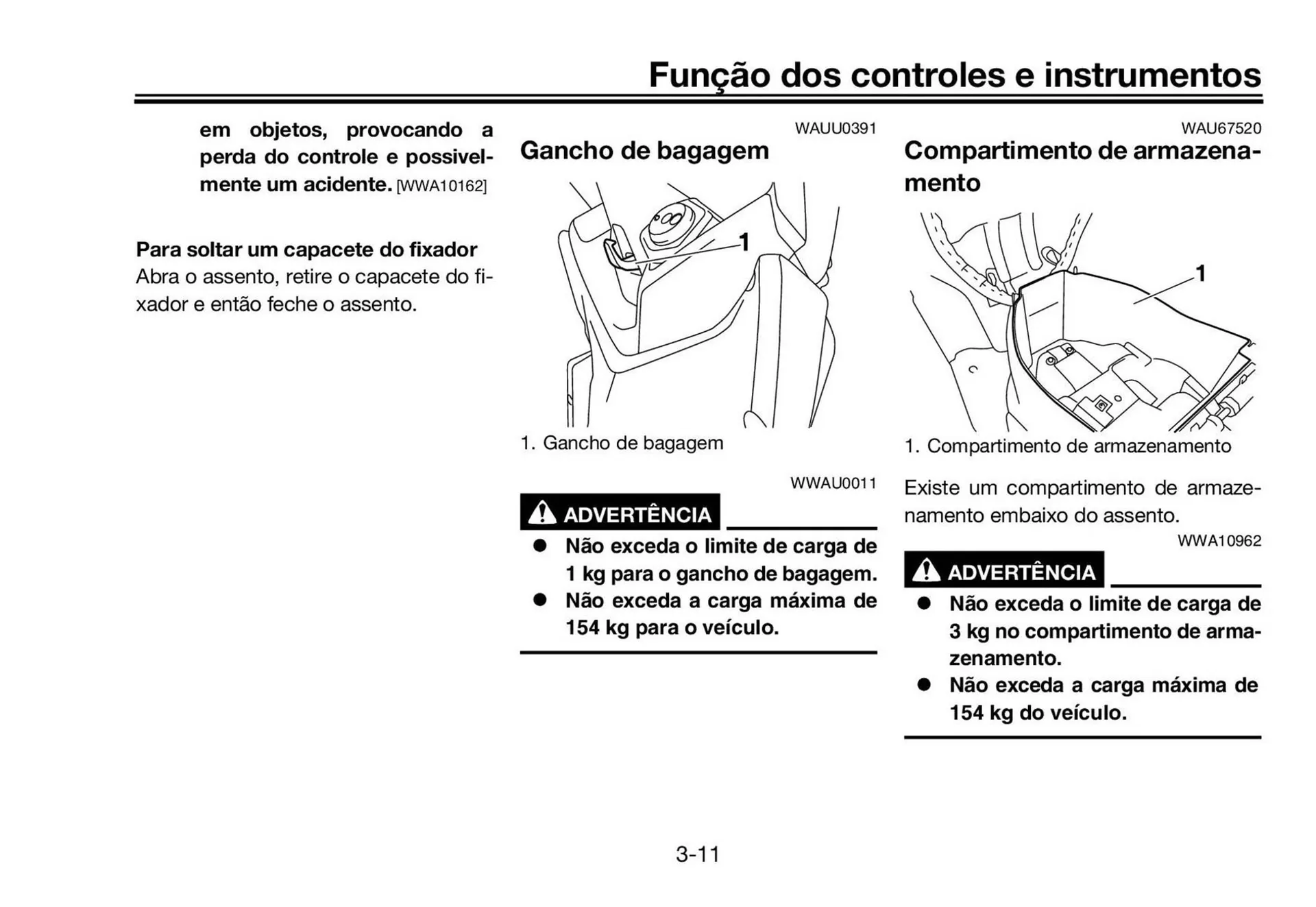 Função dos controles e instrumentos

em objetos, provocando a perda do controle e possivelmente um acidente. [WWA10162]

Para soltar um capacete do fixador
Abra o assento, retire o capacete do fixador e então feche o assento.

WAUU0391
Gancho de bagagem

1

1. Gancho de bagagem

WWAU0011
ADVERTÊNCIA

● Não exceda o limite de carga de 1 kg para o gancho de bagagem.
● Não exceda a carga máxima de 154 kg para o veículo.

WAU67520
Compartimento de armazenamento

1

1. Compartimento de armazenamento

Existe um compartimento de armazenamento embaixo do assento.

WWA10962
ADVERTÊNCIA

● Não exceda o limite de carga de 3 kg no compartimento de armazenamento.
● Não exceda a carga máxima de 154 kg do veículo.

3-11