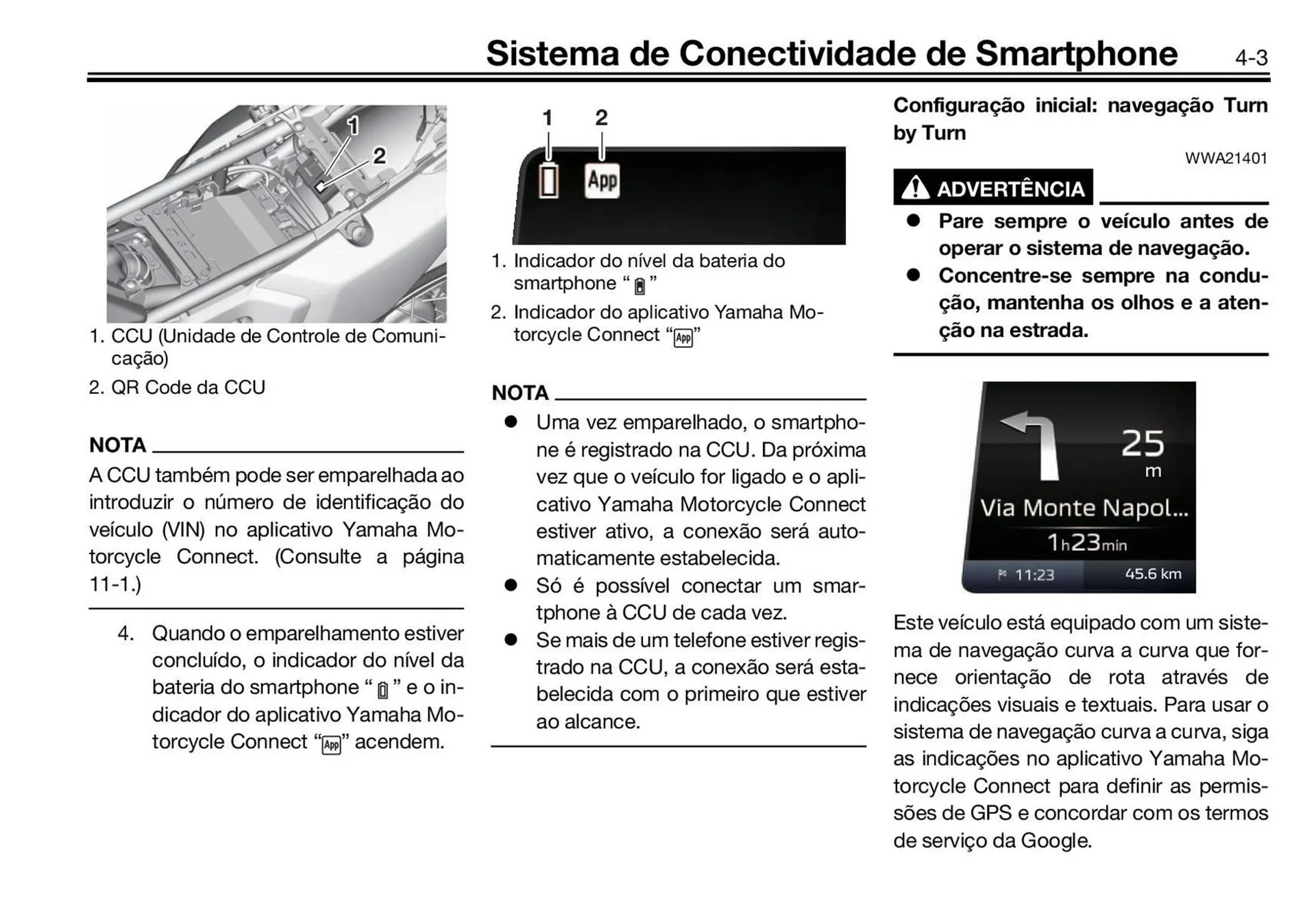 Sistema de Conectividade de Smartphone 4-3

1
2

1. CCU (Unidade de Controle de Comunicação)
2. QR Code da CCU

NOTA
A CCU também pode ser emparelhada ao introduzir o número de identificação do veículo (VIN) no aplicativo Yamaha Motorcycle Connect. (Consulte a página 11-1.)

4. Quando o emparelhamento estiver concluído, o indicador do nível da bateria do smartphone “ ” e o indicador do aplicativo Yamaha Motorcycle Connect “App” acendem.

1
2
App

1. Indicador do nível da bateria do smartphone “ ”
2. Indicador do aplicativo Yamaha Motorcycle Connect “App”

NOTA
● Uma vez emparelhado, o smartphone é registrado na CCU. Da próxima vez que o veículo for ligado e o aplicativo Yamaha Motorcycle Connect estiver ativo, a conexão será automaticamente estabelecida.
● Só é possível conectar um smartphone à CCU de cada vez.
● Se mais de um telefone estiver registrado na CCU, a conexão será estabelecida com o primeiro que estiver ao alcance.

Configuração inicial: navegação Turn by Turn

WWA21401

ADVERTÊNCIA
● Pare sempre o veículo antes de operar o sistema de navegação.
● Concentre-se sempre na condução, mantenha os olhos e a atenção na estrada.

25
m
Via Monte Napol...
1h23min
11:23
45.6 km

Este veículo está equipado com um sistema de navegação curva a curva que fornece orientação de rota através de indicações visuais e textuais. Para usar o sistema de navegação curva a curva, siga as indicações no aplicativo Yamaha Motorcycle Connect para definir as permissões de GPS e concordar com os termos de serviço da Google.