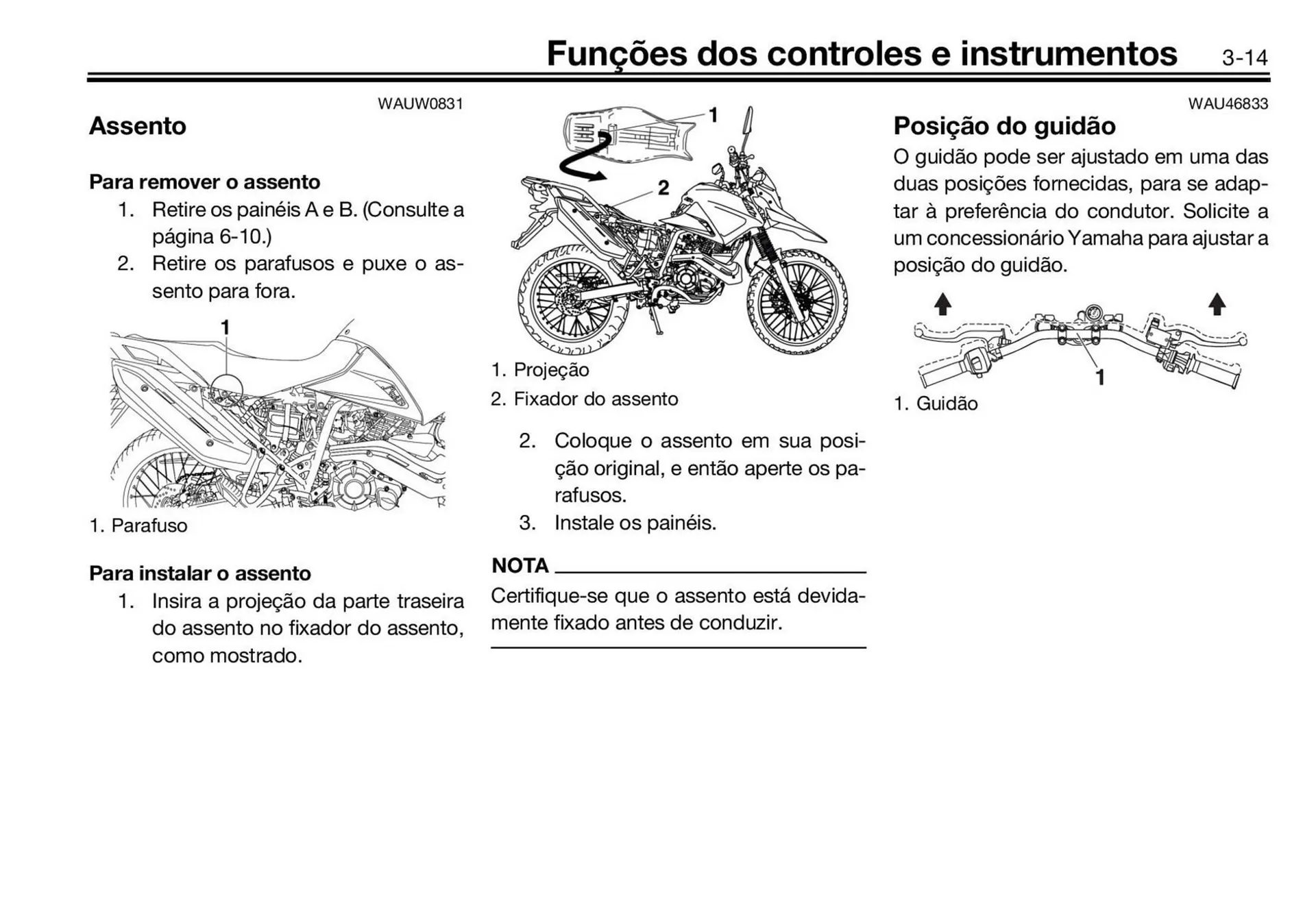 Funções dos controles e instrumentos 3-14

WAUW0831

Assento

Para remover o assento

1. Retire os painéis A e B. (Consulte a página 6-10.)

2. Retire os parafusos e puxe o assento para fora.

1

1. Parafuso

Para instalar o assento

1. Insira a projeção da parte traseira do assento no fixador do assento, como mostrado.

1

2

1. Projeção

2. Fixador do assento

2. Coloque o assento em sua posição original, e então aperte os parafusos.

3. Instale os painéis.

NOTA

Certifique-se que o assento está devidamente fixado antes de conduzir.

WAU46833

Posição do guidão

O guidão pode ser ajustado em uma das duas posições fornecidas, para se adaptar à preferência do condutor. Solicite a um concessionário Yamaha para ajustar a posição do guidão.

1

1. Guidão