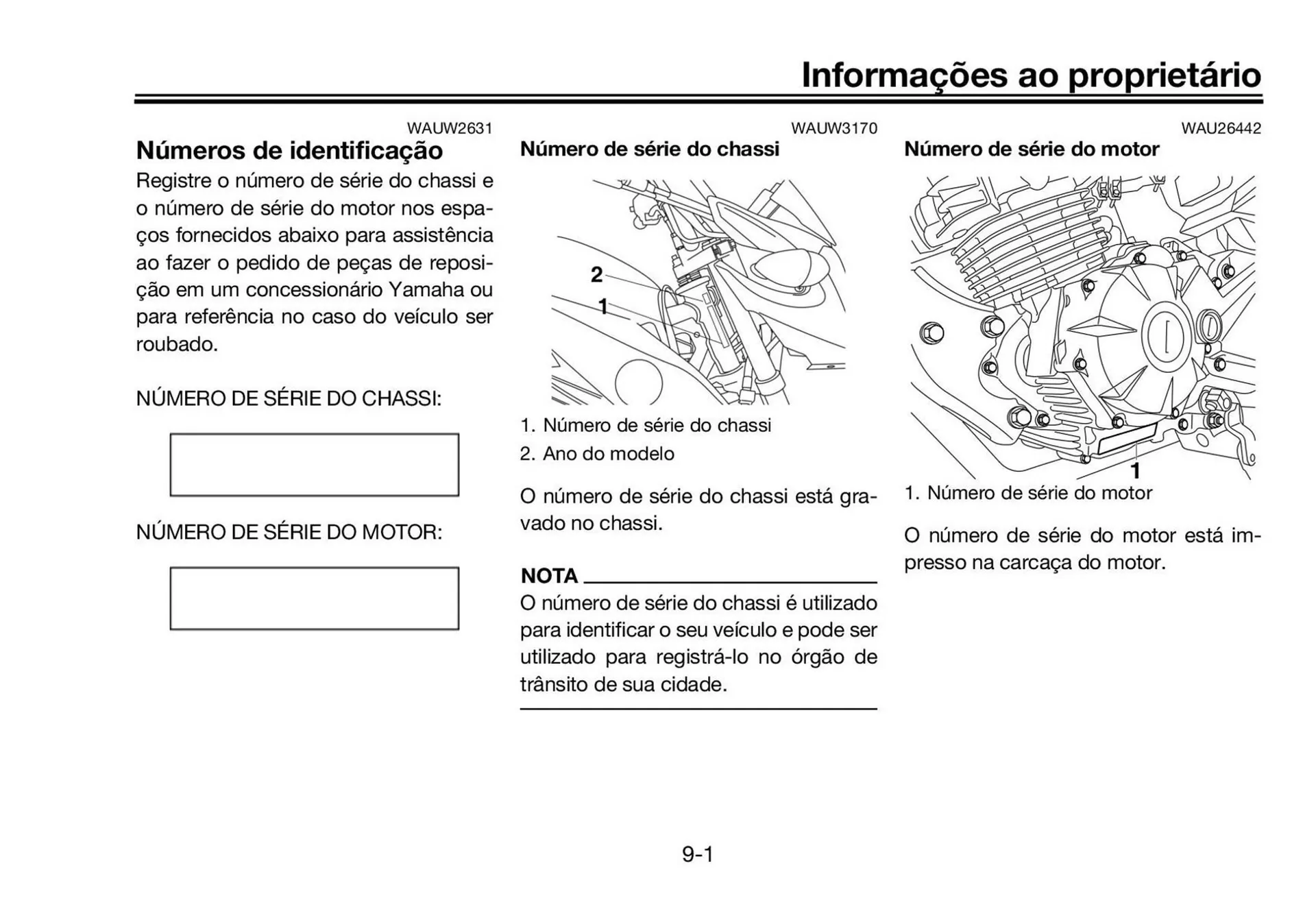 Informações ao proprietário

WAUW2631
Números de identificação
Registre o número de série do chassi e o número de série do motor nos espaços fornecidos abaixo para assistência ao fazer o pedido de peças de reposição em um concessionário Yamaha ou para referência no caso do veículo ser roubado.

NÚMERO DE SÉRIE DO CHASSI:

NÚMERO DE SÉRIE DO MOTOR:

WAUW3170
Número de série do chassi

2
1

1. Número de série do chassi
2. Ano do modelo

O número de série do chassi está gravado no chassi.

NOTA
O número de série do chassi é utilizado para identificar o seu veículo e pode ser utilizado para registrá-lo no órgão de trânsito de sua cidade.

WAU26442
Número de série do motor

1

1. Número de série do motor

O número de série do motor está impresso na carcaça do motor.

9-1