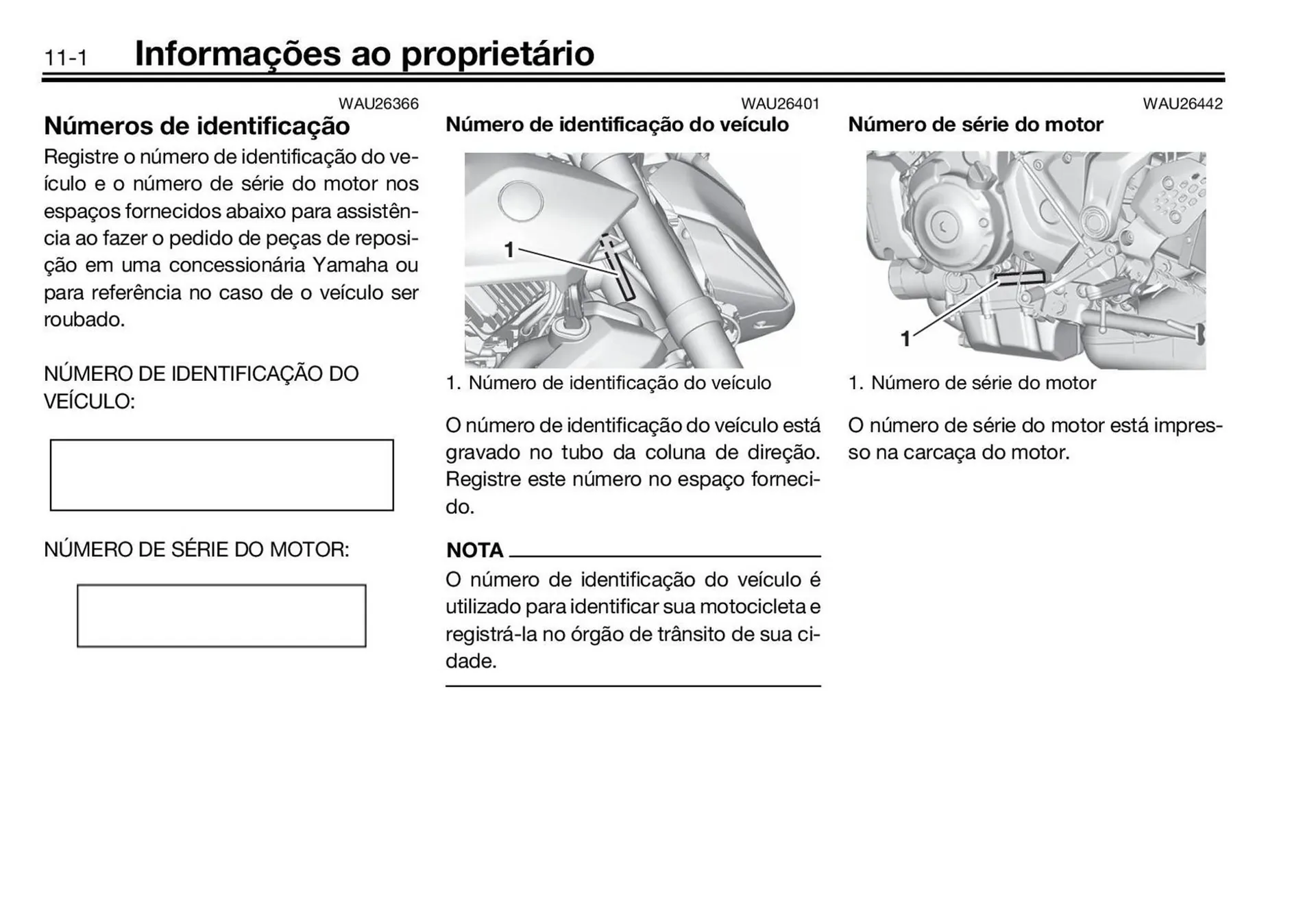 11-1 Informações ao proprietário

WAU26366

Números de identificação

Registre o número de identificação do veículo e o número de série do motor nos espaços fornecidos abaixo para assistência ao fazer o pedido de peças de reposição em uma concessionária Yamaha ou para referência no caso de o veículo ser roubado.

NÚMERO DE IDENTIFICAÇÃO DO VEÍCULO:

NÚMERO DE SÉRIE DO MOTOR:

WAU26401

Número de identificação do veículo

1

1. Número de identificação do veículo

O número de identificação do veículo está gravado no tubo da coluna de direção. Registre este número no espaço fornecido.

NOTA

O número de identificação do veículo é utilizado para identificar sua motocicleta e registrá-la no órgão de trânsito de sua cidade.

WAU26442

Número de série do motor

1

1. Número de série do motor

O número de série do motor está impresso na carcaça do motor.