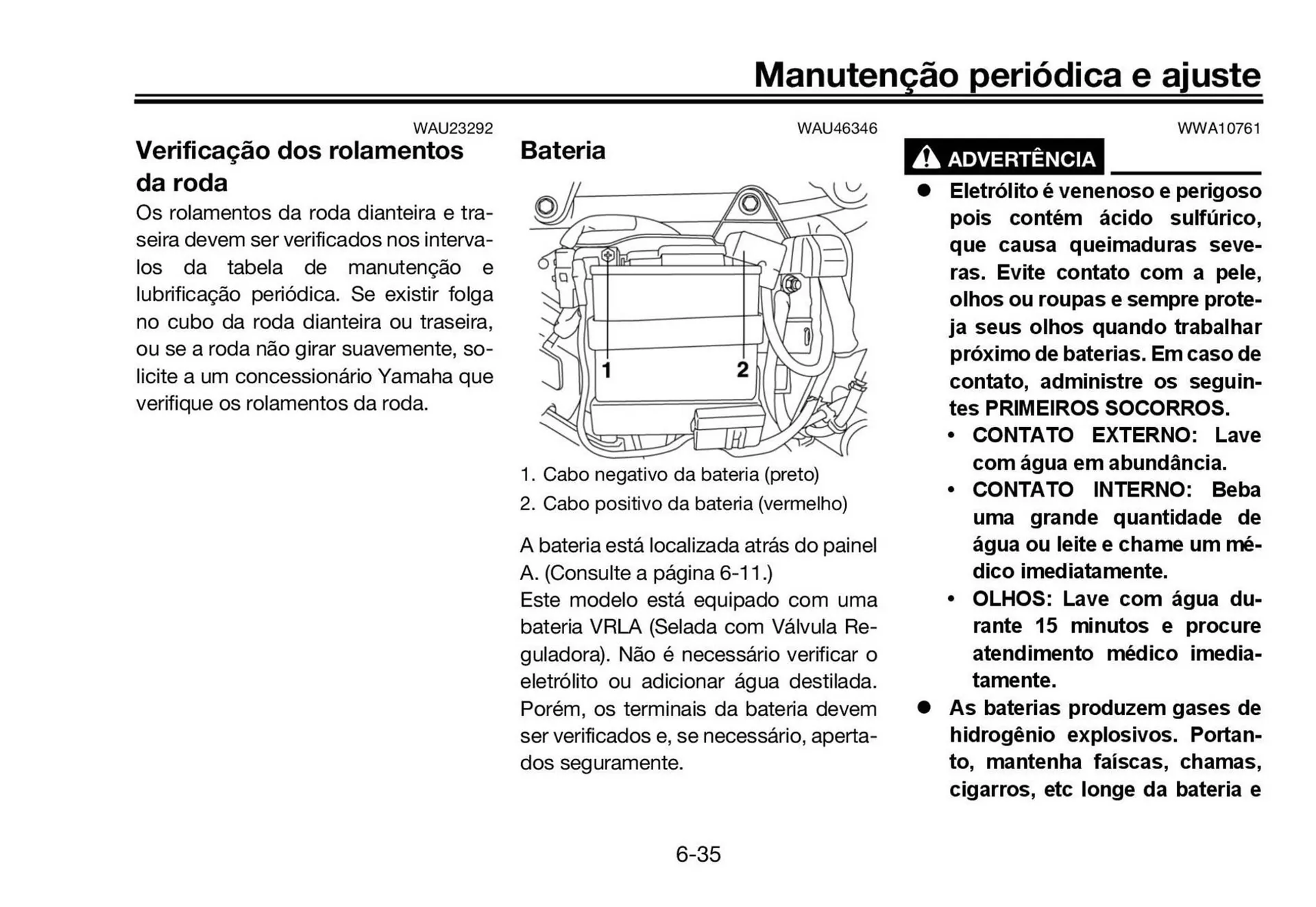 Manutenção periódica e ajuste

WAU23292

Verificação dos rolamentos da roda

Os rolamentos da roda dianteira e traseira devem ser verificados nos intervalos da tabela de manutenção e lubrificação periódica. Se existir folga no cubo da roda dianteira ou traseira, ou se a roda não girar suavemente, solicite a um concessionário Yamaha que verifique os rolamentos da roda.

WAU46346

Bateria

1

2

1. Cabo negativo da bateria (preto)
2. Cabo positivo da bateria (vermelho)

A bateria está localizada atrás do painel A. (Consulte a página 6-11.)
Este modelo está equipado com uma bateria VRLA (Selada com Válvula Reguladora). Não é necessário verificar o eletrólito ou adicionar água destilada. Porém, os terminais da bateria devem ser verificados e, se necessário, apertados seguramente.

WWA10761

ADVERTÊNCIA

● Eletrólito é venenoso e perigoso pois contém ácido sulfúrico, que causa queimaduras severas. Evite contato com a pele, olhos ou roupas e sempre proteja seus olhos quando trabalhar próximo de baterias. Em caso de contato, administre os seguintes PRIMEIROS SOCORROS.
• CONTATO EXTERNO: Lave com água em abundância.
• CONTATO INTERNO: Beba uma grande quantidade de água ou leite e chame um médico imediatamente.
• OLHOS: Lave com água durante 15 minutos e procure atendimento médico imediatamente.
● As baterias produzem gases de hidrogênio explosivos. Portanto, mantenha faíscas, chamas, cigarros, etc longe da bateria e

6-35